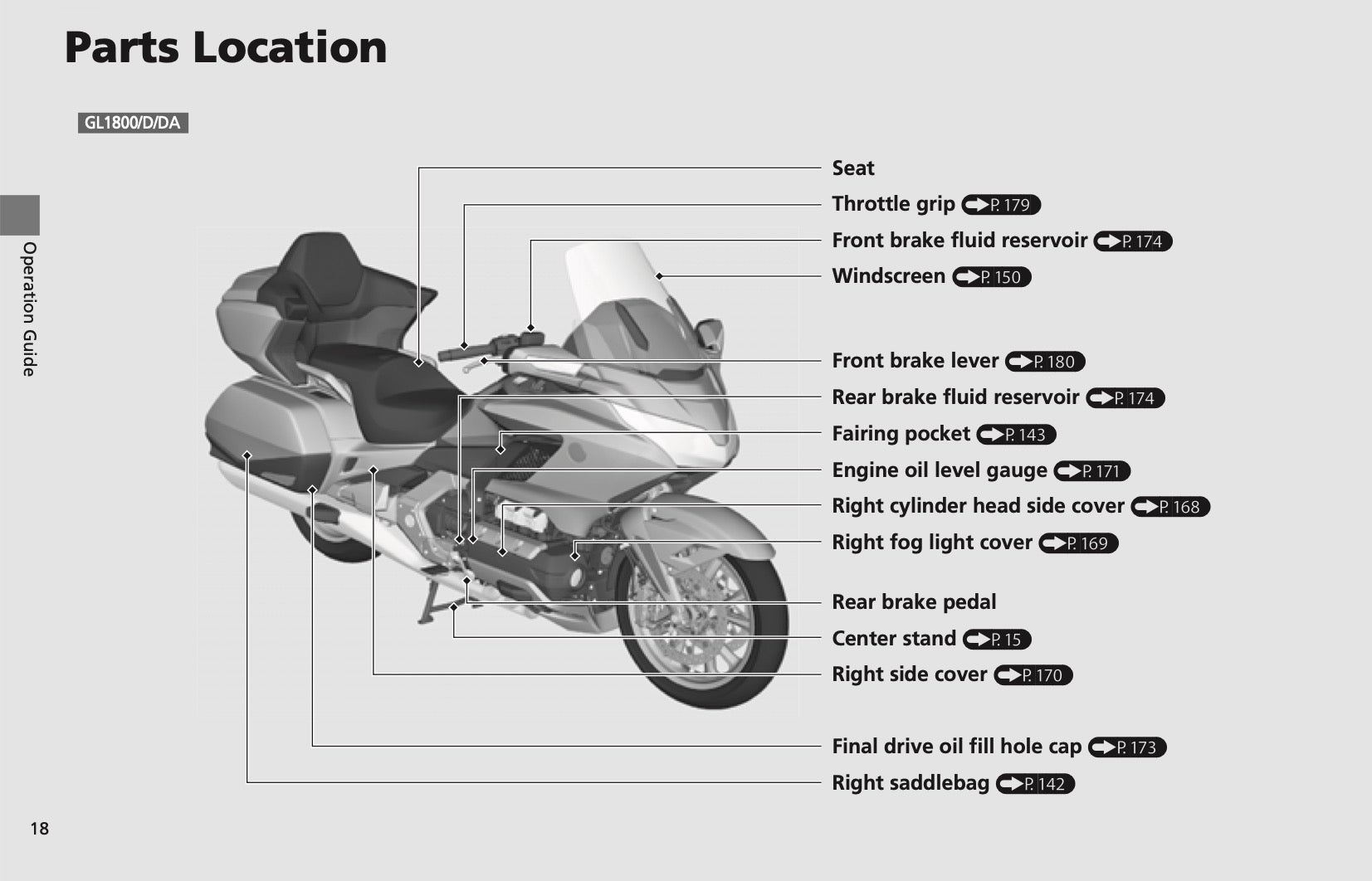 Parts Location

GL1800/D/DA

Operation Guide

Seat
Throttle grip P. 179
Front brake fluid reservoir P. 174
Windscreen P. 150
Front brake lever P. 180
Rear brake fluid reservoir P. 174
Fairing pocket P. 143
Engine oil level gauge P. 171
Right cylinder head side cover P. 168
Right fog light cover P. 169
Rear brake pedal
Center stand P. 15
Right side cover P. 170
Final drive oil fill hole cap P. 173
Right saddlebag P. 142

18