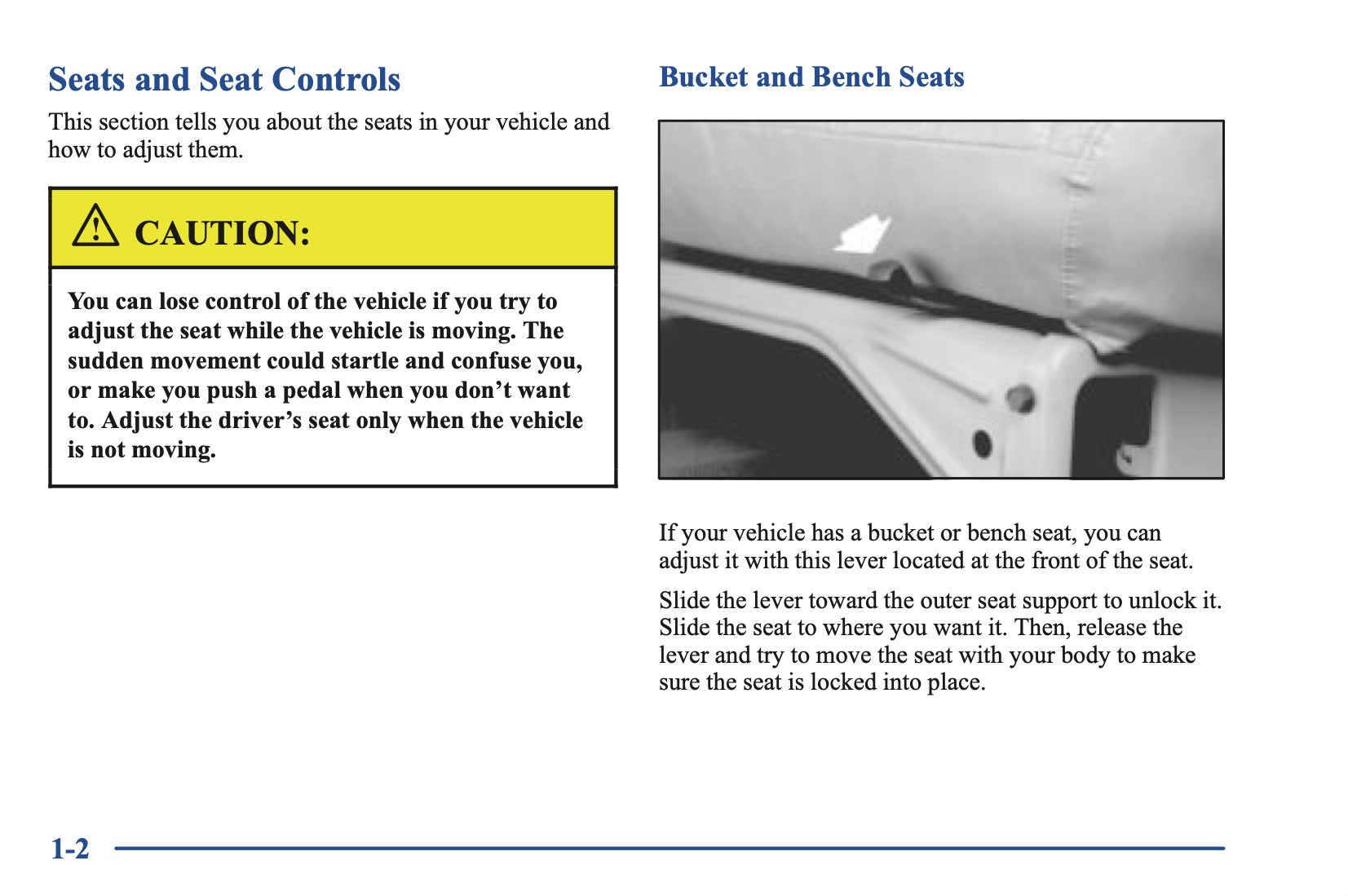 Seats and Seat Controls

This section tells you about the seats in your vehicle and how to adjust them.

CAUTION:

You can lose control of the vehicle if you try to adjust the seat while the vehicle is moving. The sudden movement could startle and confuse you, or make you push a pedal when you don't want to. Adjust the driver's seat only when the vehicle is not moving.

Bucket and Bench Seats

If your vehicle has a bucket or bench seat, you can adjust it with this lever located at the front of the seat.

Slide the lever toward the outer seat support to unlock it. Slide the seat to where you want it. Then, release the lever and try to move the seat with your body to make sure the seat is locked into place.

1-2