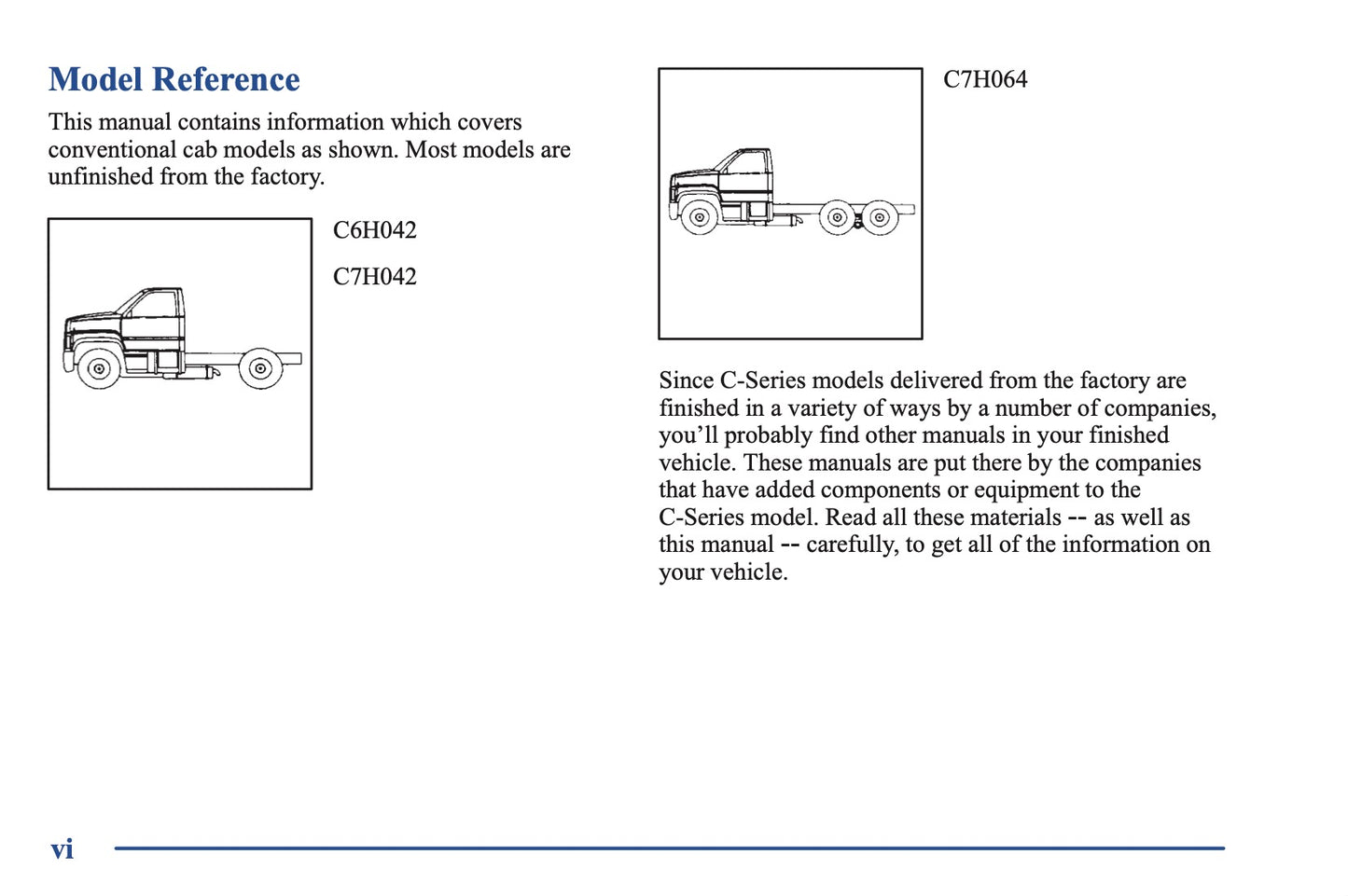 Model Reference

This manual contains information which covers conventional cab models as shown. Most models are unfinished from the factory.

C6H042

C7H042

C7H064

Since C-Series models delivered from the factory are finished in a variety of ways by a number of companies, you'll probably find other manuals in your finished vehicle. These manuals are put there by the companies that have added components or equipment to the C-Series model. Read all these materials -- as well as this manual -- carefully, to get all of the information on your vehicle.

vi