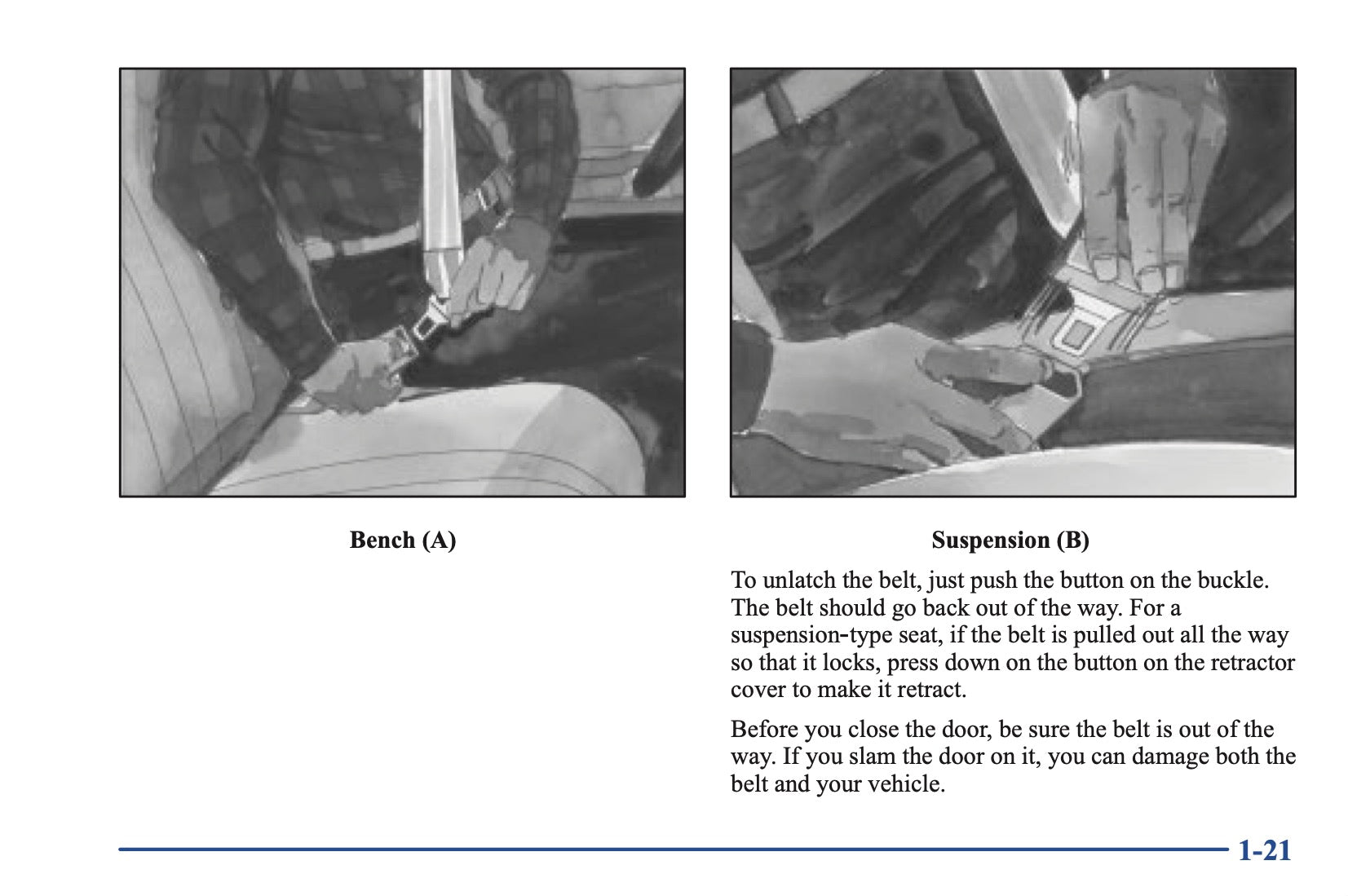 Bench (A)

Suspension (B)

To unlatch the belt, just push the button on the buckle. The belt should go back out of the way. For a suspension-type seat, if the belt is pulled out all the way so that it locks, press down on the button on the retractor cover to make it retract.

Before you close the door, be sure the belt is out of the way. If you slam the door on it, you can damage both the belt and your vehicle.

1-21