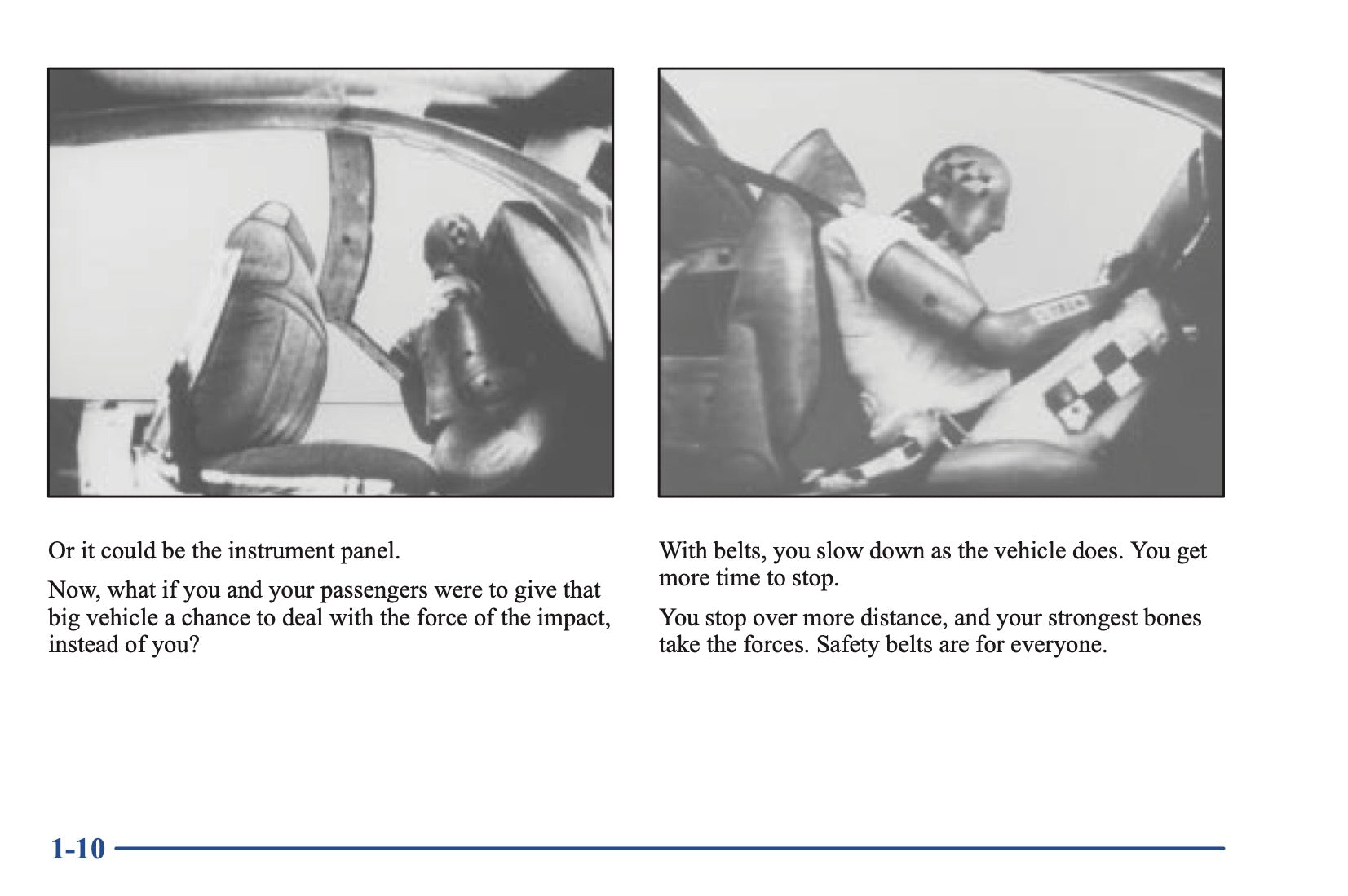 Or it could be the instrument panel.

Now, what if you and your passengers were to give that big vehicle a chance to deal with the force of the impact, instead of you?

With belts, you slow down as the vehicle does. You get more time to stop.

You stop over more distance, and your strongest bones take the forces. Safety belts are for everyone.

1-10