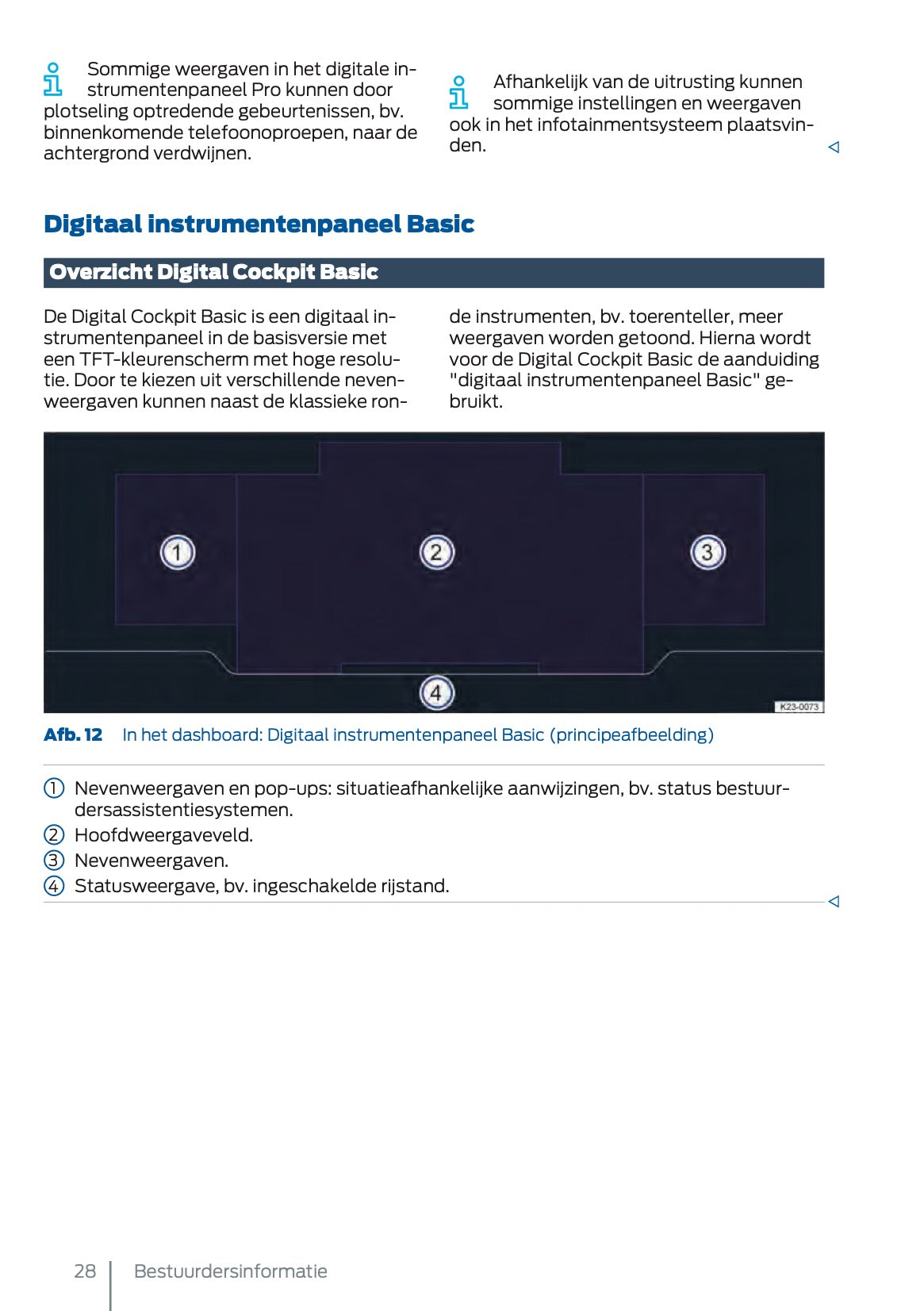 Sommige weergaven in het digitale instrumentenpaneel Pro kunnen door plotseling optredende gebeurtenissen, bv. binnenkomende telefoonoproepen, naar de achtergrond verdwijnen.

Afhankelijk van de uitrusting kunnen sommige instellingen en weergaven ook in het infotainmentsysteem plaatsvinden.

Digitaal instrumentenpaneel Basic

Overzicht Digital Cockpit Basic

De Digital Cockpit Basic is een digitaal instrumentenpaneel in de basisversie met een TFT-kleurenscherm met hoge resolutie. Door te kiezen uit verschillende nevenweergaven kunnen naast de klassieke ronde instrumenten, bv. toerenteller, meer weergaven worden getoond. Hierna wordt voor de Digital Cockpit Basic de aanduiding "digitaal instrumentenpaneel Basic" gebruikt.

1
2
3
4
K23-0073

Afb. 12 In het dashboard: Digitaal instrumentenpaneel Basic (principeafbeelding)

① Nevenweergaven en pop-ups: situatieafhankelijke aanwijzingen, bv. status bestuurdersassistentiesystemen.
② Hoofdweergaveveld.
③ Nevenweergaven.
④ Statusweergave, bv. ingeschakelde rijstand.

28 Bestuurdersinformatie