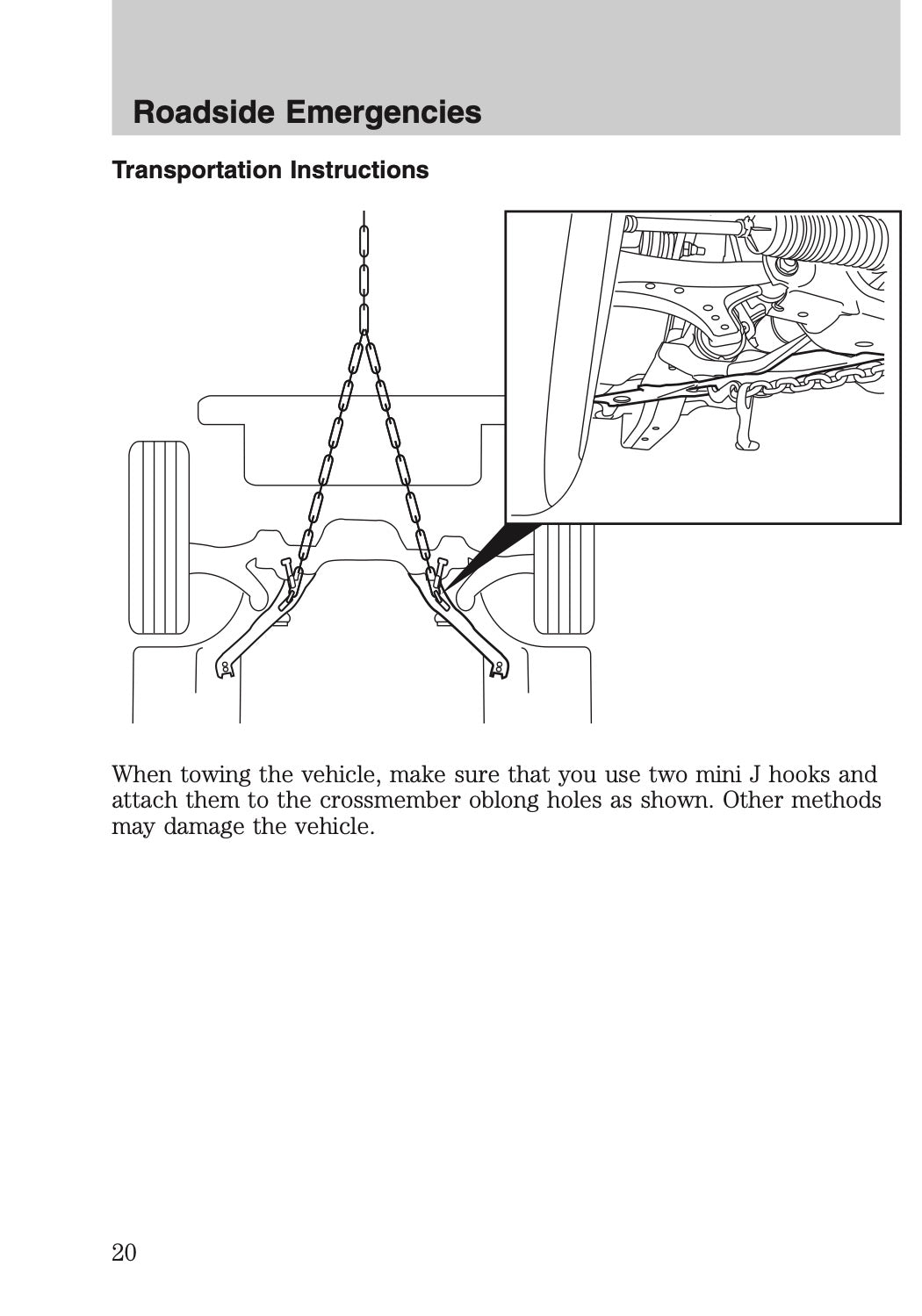 Roadside Emergencies

Transportation Instructions

When towing the vehicle, make sure that you use two mini J hooks and attach them to the crossmember oblong holes as shown. Other methods may damage the vehicle.

20