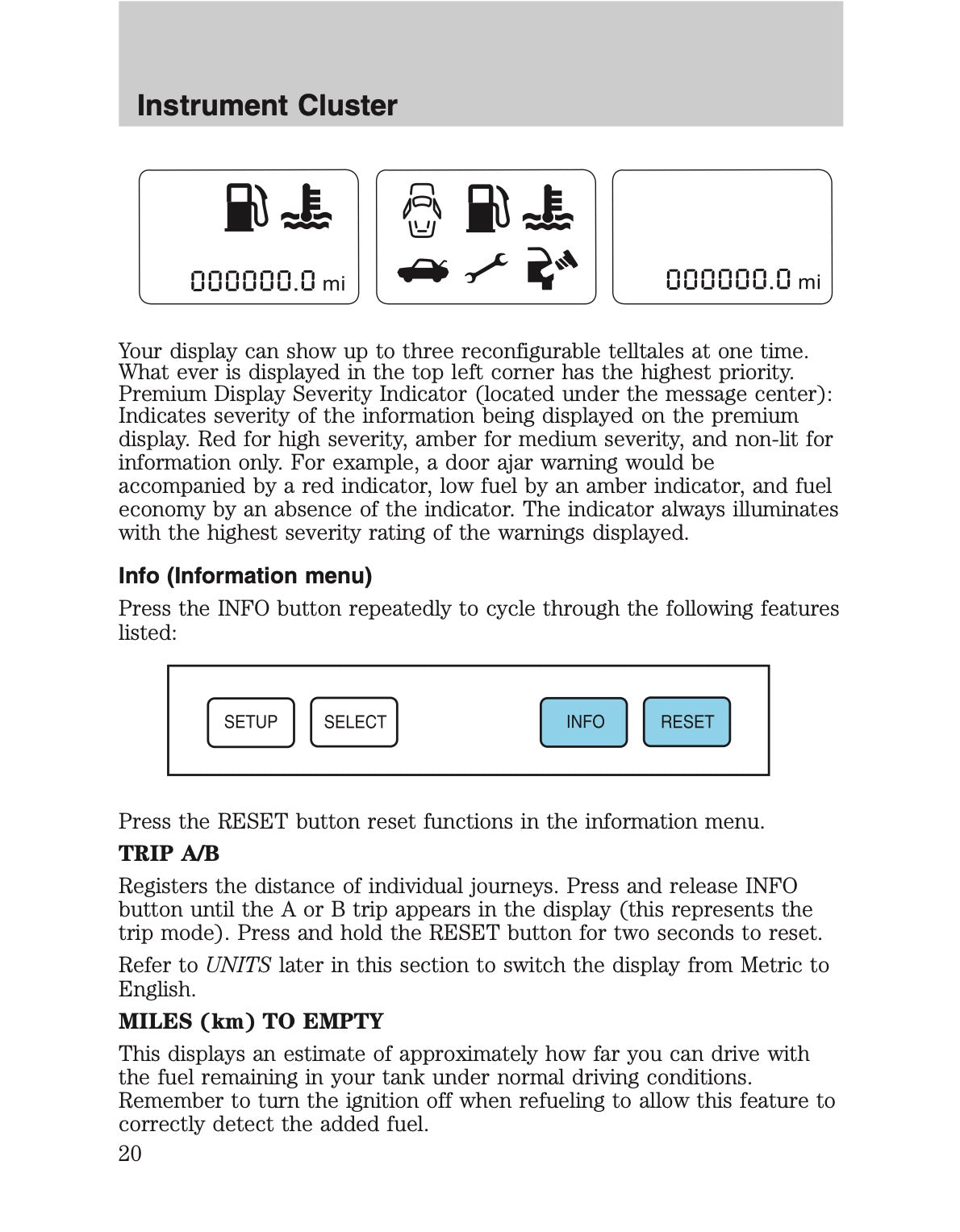 Instrument Cluster

000000.0 mi

000000.0 mi

Your display can show up to three reconfigurable telltales at one time. What ever is displayed in the top left corner has the highest priority. Premium Display Severity Indicator (located under the message center): Indicates severity of the information being displayed on the premium display. Red for high severity, amber for medium severity, and non-lit for information only. For example, a door ajar warning would be accompanied by a red indicator, low fuel by an amber indicator, and fuel economy by an absence of the indicator. The indicator always illuminates with the highest severity rating of the warnings displayed.

Info (Information menu)

Press the INFO button repeatedly to cycle through the following features listed:

SETUP SELECT INFO RESET

Press the RESET button reset functions in the information menu.

TRIP A/B

Registers the distance of individual journeys. Press and release INFO button until the A or B trip appears in the display (this represents the trip mode). Press and hold the RESET button for two seconds to reset.

Refer to UNITS later in this section to switch the display from Metric to English.

MILES (km) TO EMPTY

This displays an estimate of approximately how far you can drive with the fuel remaining in your tank under normal driving conditions. Remember to turn the ignition off when refueling to allow this feature to correctly detect the added fuel.

20