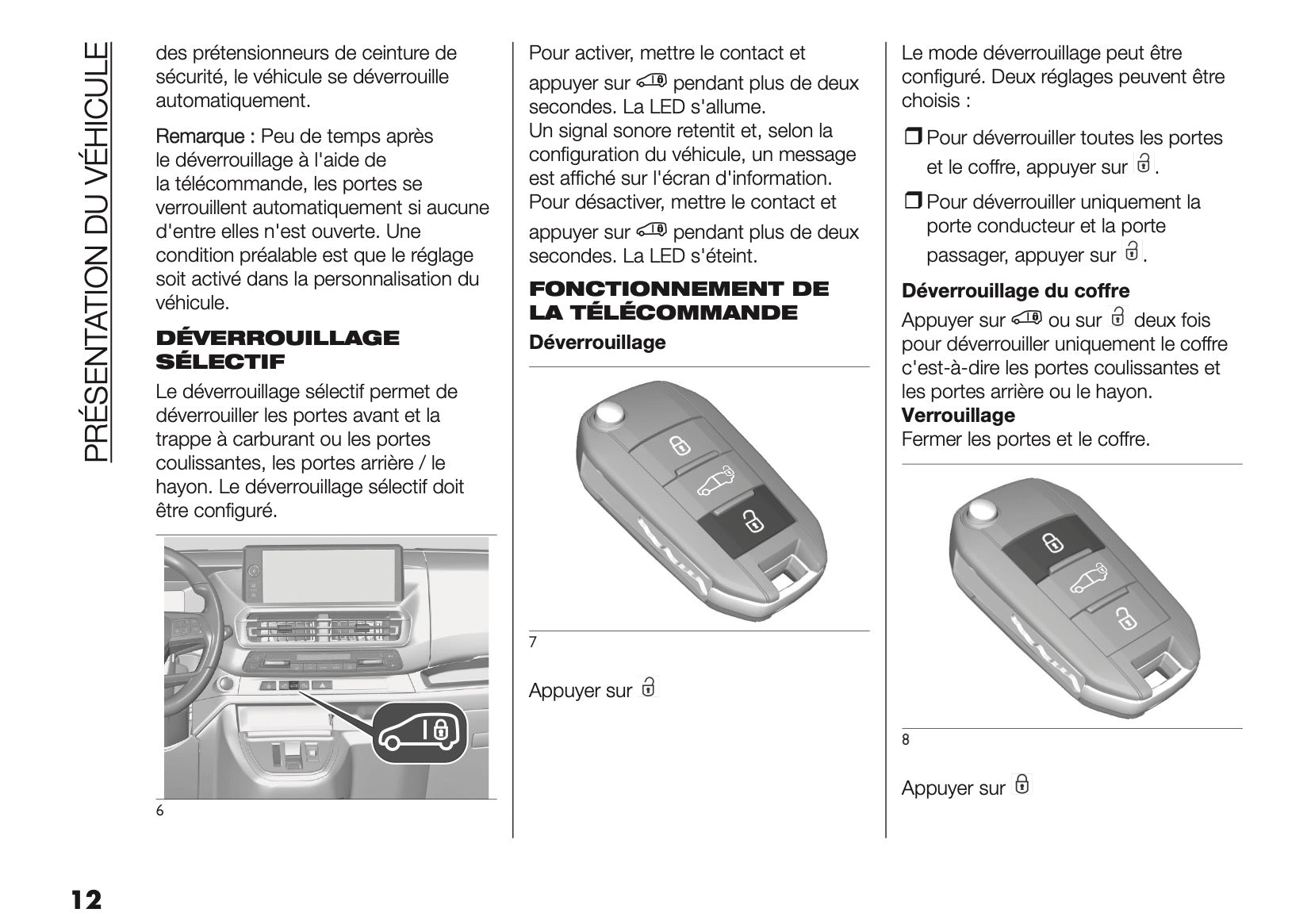 PRÉSENTATION DU VÉHICULE

des prétensionneurs de ceinture de sécurité, le véhicule se déverrouille automatiquement.

Remarque : Peu de temps après le déverrouillage à l'aide de la télécommande, les portes se verrouillent automatiquement si aucune d'entre elles n'est ouverte. Une condition préalable est que le réglage soit activé dans la personnalisation du véhicule.

DÉVERROUILLAGE SÉLECTIF

Le déverrouillage sélectif permet de déverrouiller les portes avant et la trappe à carburant ou les portes coulissantes, les portes arrière / le hayon. Le déverrouillage sélectif doit être configuré.

6

Pour activer, mettre le contact et appuyer sur pendant plus de deux secondes. La LED s'allume.
Un signal sonore retentit et, selon la configuration du véhicule, un message est affiché sur l'écran d'information.
Pour désactiver, mettre le contact et appuyer sur pendant plus de deux secondes. La LED s'éteint.

FONCTIONNEMENT DE LA TÉLÉCOMMANDE

Déverrouillage

7

Appuyer sur

Le mode déverrouillage peut être configuré. Deux réglages peuvent être choisis :

❒ Pour déverrouiller toutes les portes et le coffre, appuyer sur .

❒ Pour déverrouiller uniquement la porte conducteur et la porte passager, appuyer sur .

Déverrouillage du coffre

Appuyer sur ou sur deux fois pour déverrouiller uniquement le coffre c'est-à-dire les portes coulissantes et les portes arrière ou le hayon.
Verrouillage
Fermer les portes et le coffre.

8

Appuyer sur

12