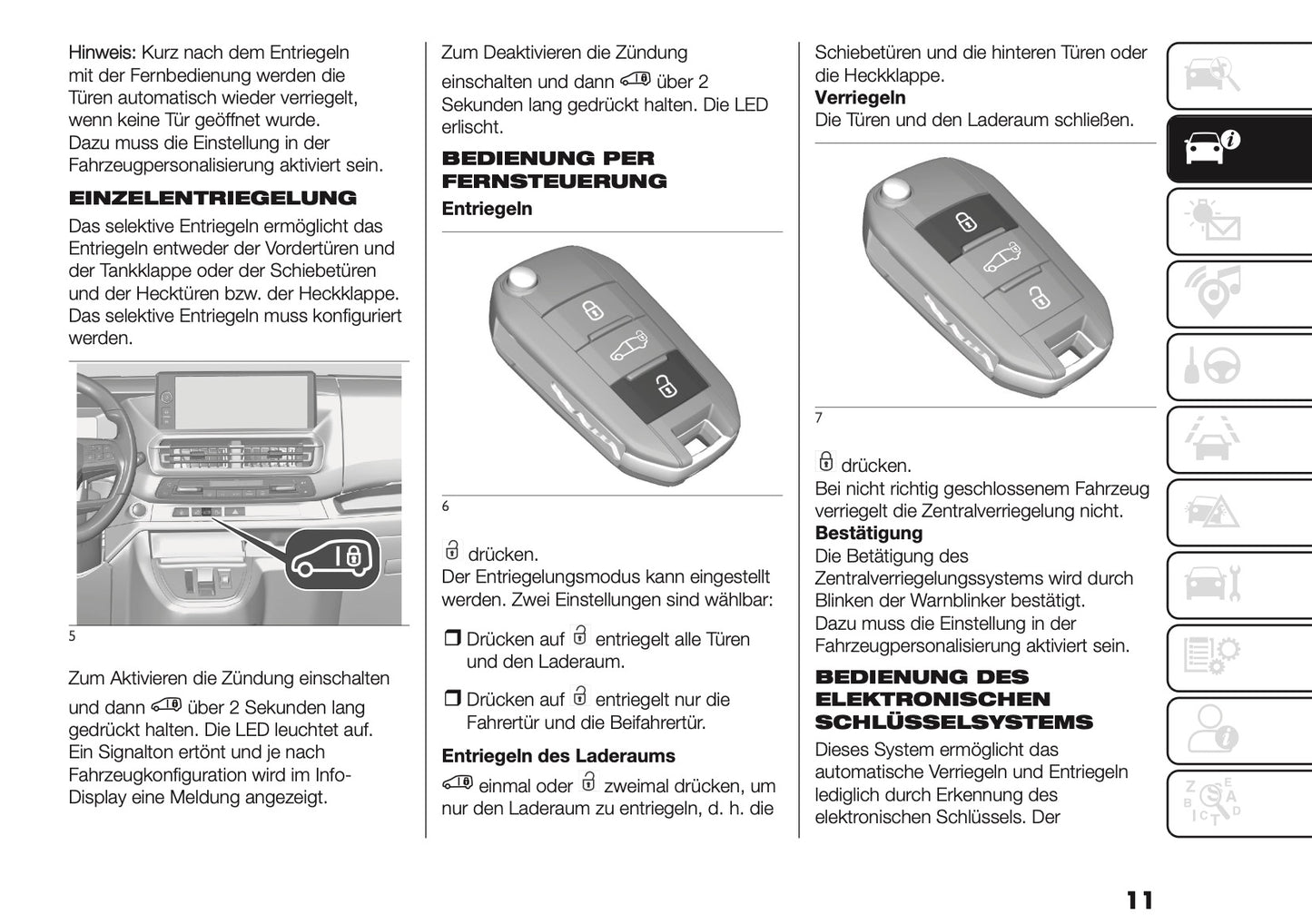 Hinweis: Kurz nach dem Entriegeln mit der Fernbedienung werden die Türen automatisch wieder verriegelt, wenn keine Tür geöffnet wurde. Dazu muss die Einstellung in der Fahrzeugpersonalisierung aktiviert sein.

EINZELENTRIEGELUNG

Das selektive Entriegeln ermöglicht das Entriegeln entweder der Vordertüren und der Tankklappe oder der Schiebetüren und der Hecktüren bzw. der Heckklappe. Das selektive Entriegeln muss konfiguriert werden.

5

Zum Aktivieren die Zündung einschalten und dann über 2 Sekunden lang gedrückt halten. Die LED leuchtet auf. Ein Signalton ertönt und je nach Fahrzeugkonfiguration wird im Info-Display eine Meldung angezeigt.

Zum Deaktivieren die Zündung einschalten und dann über 2 Sekunden lang gedrückt halten. Die LED erlischt.

BEDIENUNG PER FERNSTEUERUNG

Entriegeln

6

drücken.
Der Entriegelungsmodus kann eingestellt werden. Zwei Einstellungen sind wählbar:

❒ Drücken auf entriegelt alle Türen und den Laderaum.

❒ Drücken auf entriegelt nur die Fahrertür und die Beifahrertür.

Entriegeln des Laderaums

einmal oder zweimal drücken, um nur den Laderaum zu entriegeln, d. h. die Schiebetüren und die hinteren Türen oder die Heckklappe.

Verriegeln

Die Türen und den Laderaum schließen.

7

drücken.
Bei nicht richtig geschlossenem Fahrzeug verriegelt die Zentralverriegelung nicht.

Bestätigung

Die Betätigung des Zentralverriegelungssystems wird durch Blinken der Warnblinker bestätigt. Dazu muss die Einstellung in der Fahrzeugpersonalisierung aktiviert sein.

BEDIENUNG DES ELEKTRONISCHEN SCHLÜSSELSYSTEMS

Dieses System ermöglicht das automatische Verriegeln und Entriegeln lediglich durch Erkennung des elektronischen Schlüssels. Der

11