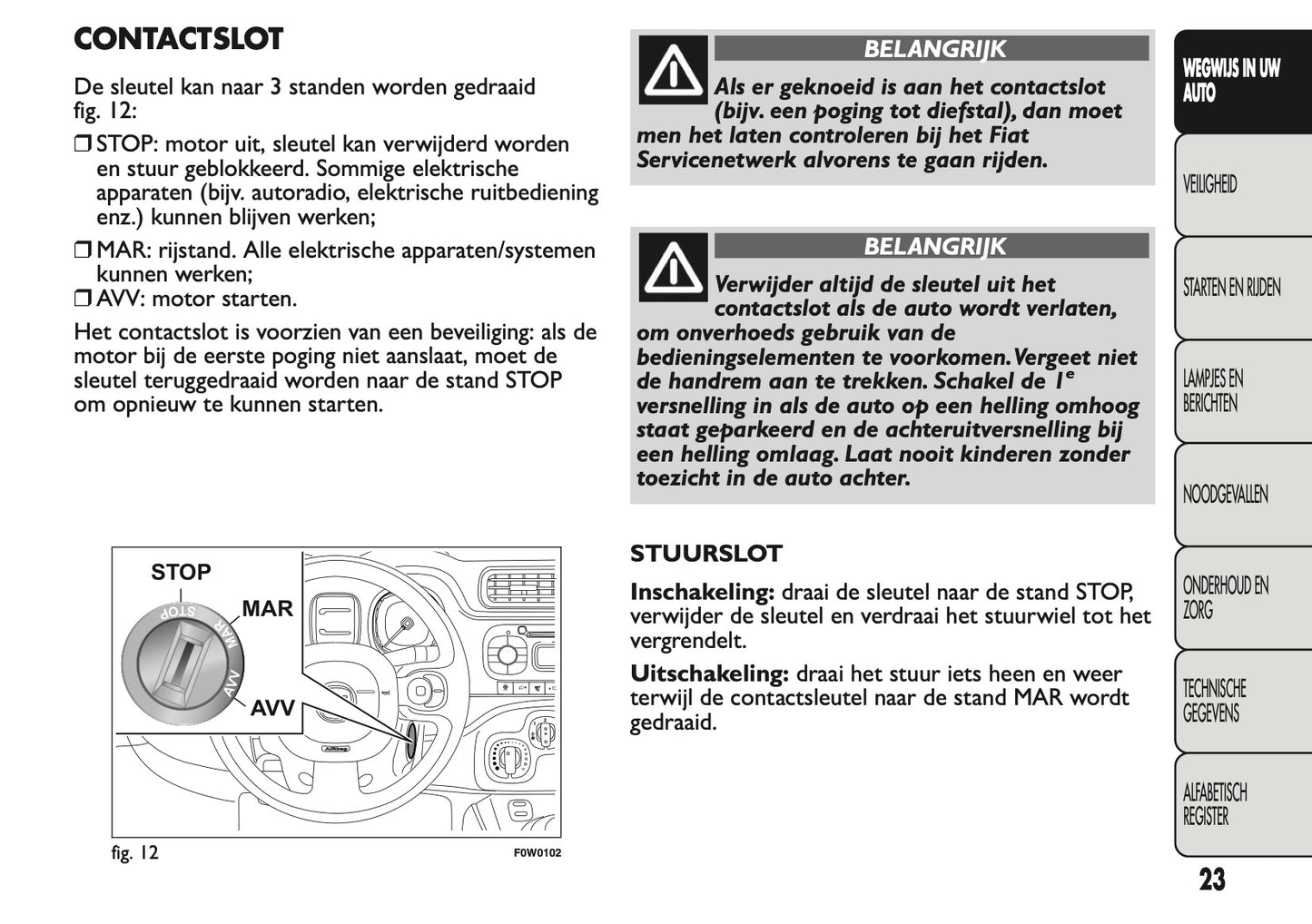 CONTACTSLOT

De sleutel kan naar 3 standen worden gedraaid fig. 12:

❒ STOP: motor uit, sleutel kan verwijderd worden en stuur geblokkeerd. Sommige elektrische apparaten (bijv. autoradio, elektrische ruitbediening enz.) kunnen blijven werken;

❒ MAR: rijstand. Alle elektrische apparaten/systemen kunnen werken;

❒ AVV: motor starten.

Het contactslot is voorzien van een beveiliging: als de motor bij de eerste poging niet aanslaat, moet de sleutel teruggedraaid worden naar de stand STOP om opnieuw te kunnen starten.

STOP
MAR
AVV
STOP
MAR
AVV
AIRbag

fig. 12 F0W0102

BELANGRIJK
Als er geknoeid is aan het contactslot (bijv. een poging tot diefstal), dan moet men het laten controleren bij het Fiat Servicenetwerk alvorens te gaan rijden.

BELANGRIJK
Verwijder altijd de sleutel uit het contactslot als de auto wordt verlaten, om onverhoeds gebruik van de bedieningselementen te voorkomen. Vergeet niet de handrem aan te trekken. Schakel de $1^e$ versnelling in als de auto op een helling omhoog staat geparkeerd en de achteruitversnelling bij een helling omlaag. Laat nooit kinderen zonder toezicht in de auto achter.

STUURSLOT

Inschakeling: draai de sleutel naar de stand STOP, verwijder de sleutel en verdraai het stuurwiel tot het vergrendelt.

Uitschakeling: draai het stuur iets heen en weer terwijl de contactsleutel naar de stand MAR wordt gedraaid.

WEGWIJS IN UW AUTO
VEILIGHEID
STARTEN EN RIJDEN
LAMPJES EN BERICHTEN
NOODGEVALLEN
ONDERHOUD EN ZORG
TECHNISCHE GEGEVENS
ALFABETISCH REGISTER

23