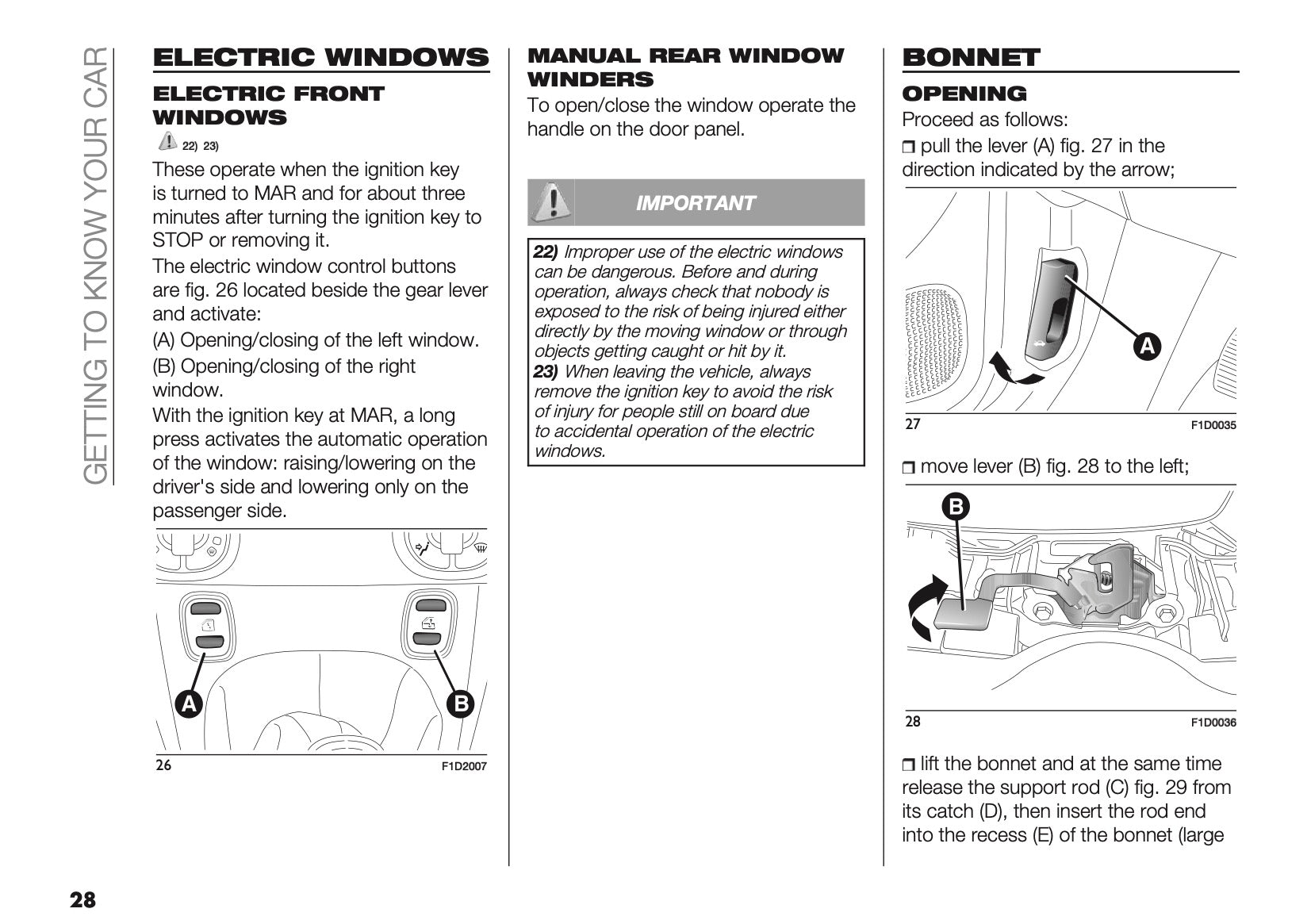 GETTING TO KNOW YOUR CAR

ELECTRIC WINDOWS

ELECTRIC FRONT WINDOWS

22) 23)

These operate when the ignition key is turned to MAR and for about three minutes after turning the ignition key to STOP or removing it.

The electric window control buttons are fig. 26 located beside the gear lever and activate:

(A) Opening/closing of the left window.

(B) Opening/closing of the right window.

With the ignition key at MAR, a long press activates the automatic operation of the window: raising/lowering on the driver's side and lowering only on the passenger side.

A B

26 F1D2007

MANUAL REAR WINDOW WINDERS

To open/close the window operate the handle on the door panel.

IMPORTANT

22) Improper use of the electric windows can be dangerous. Before and during operation, always check that nobody is exposed to the risk of being injured either directly by the moving window or through objects getting caught or hit by it.
23) When leaving the vehicle, always remove the ignition key to avoid the risk of injury for people still on board due to accidental operation of the electric windows.

BONNET

OPENING

Proceed as follows:

❒ pull the lever (A) fig. 27 in the direction indicated by the arrow;

A

27 F1D0035

❒ move lever (B) fig. 28 to the left;

B

28 F1D0036

❒ lift the bonnet and at the same time release the support rod (C) fig. 29 from its catch (D), then insert the rod end into the recess (E) of the bonnet (large

28