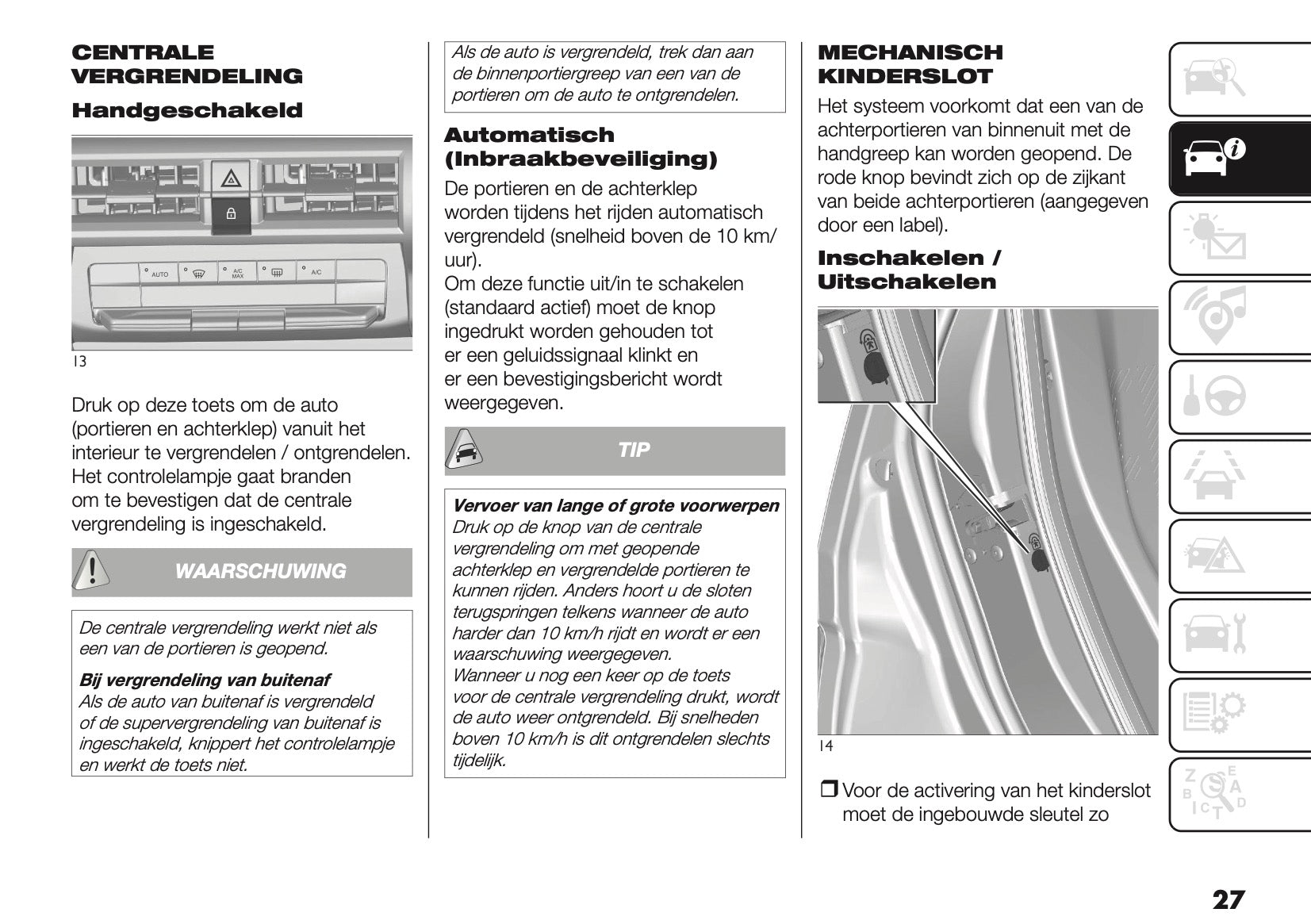 CENTRALE VERGRENDELING

Handgeschakeld

AUTO

A/C MAX

A/C

13

Druk op deze toets om de auto (portieren en achterklep) vanuit het interieur te vergrendelen / ontgrendelen. Het controlelampje gaat branden om te bevestigen dat de centrale vergrendeling is ingeschakeld.

WAARSCHUWING

De centrale vergrendeling werkt niet als een van de portieren is geopend.

Bij vergrendeling van buitenaf
Als de auto van buitenaf is vergrendeld of de supervergrendeling van buitenaf is ingeschakeld, knippert het controlelampje en werkt de toets niet.

Als de auto is vergrendeld, trek dan aan de binnenportiergreep van een van de portieren om de auto te ontgrendelen.

Automatisch (Inbraakbeveiliging)

De portieren en de achterklep worden tijdens het rijden automatisch vergrendeld (snelheid boven de 10 km/uur).
Om deze functie uit/in te schakelen (standaard actief) moet de knop ingedrukt worden gehouden tot er een geluidssignaal klinkt en er een bevestigingsbericht wordt weergegeven.

TIP

Vervoer van lange of grote voorwerpen
Druk op de knop van de centrale vergrendeling om met geopende achterklep en vergrendelde portieren te kunnen rijden. Anders hoort u de sloten terugspringen telkens wanneer de auto harder dan 10 km/h rijdt en wordt er een waarschuwing weergegeven.
Wanneer u nog een keer op de toets voor de centrale vergrendeling drukt, wordt de auto weer ontgrendeld. Bij snelheden boven 10 km/h is dit ontgrendelen slechts tijdelijk.

MECHANISCH KINDERSLOT

Het systeem voorkomt dat een van de achterportieren van binnenuit met de handgreep kan worden geopend. De rode knop bevindt zich op de zijkant van beide achterportieren (aangegeven door een label).

Inschakelen / Uitschakelen

14

❒ Voor de activering van het kinderslot moet de ingebouwde sleutel zo

27