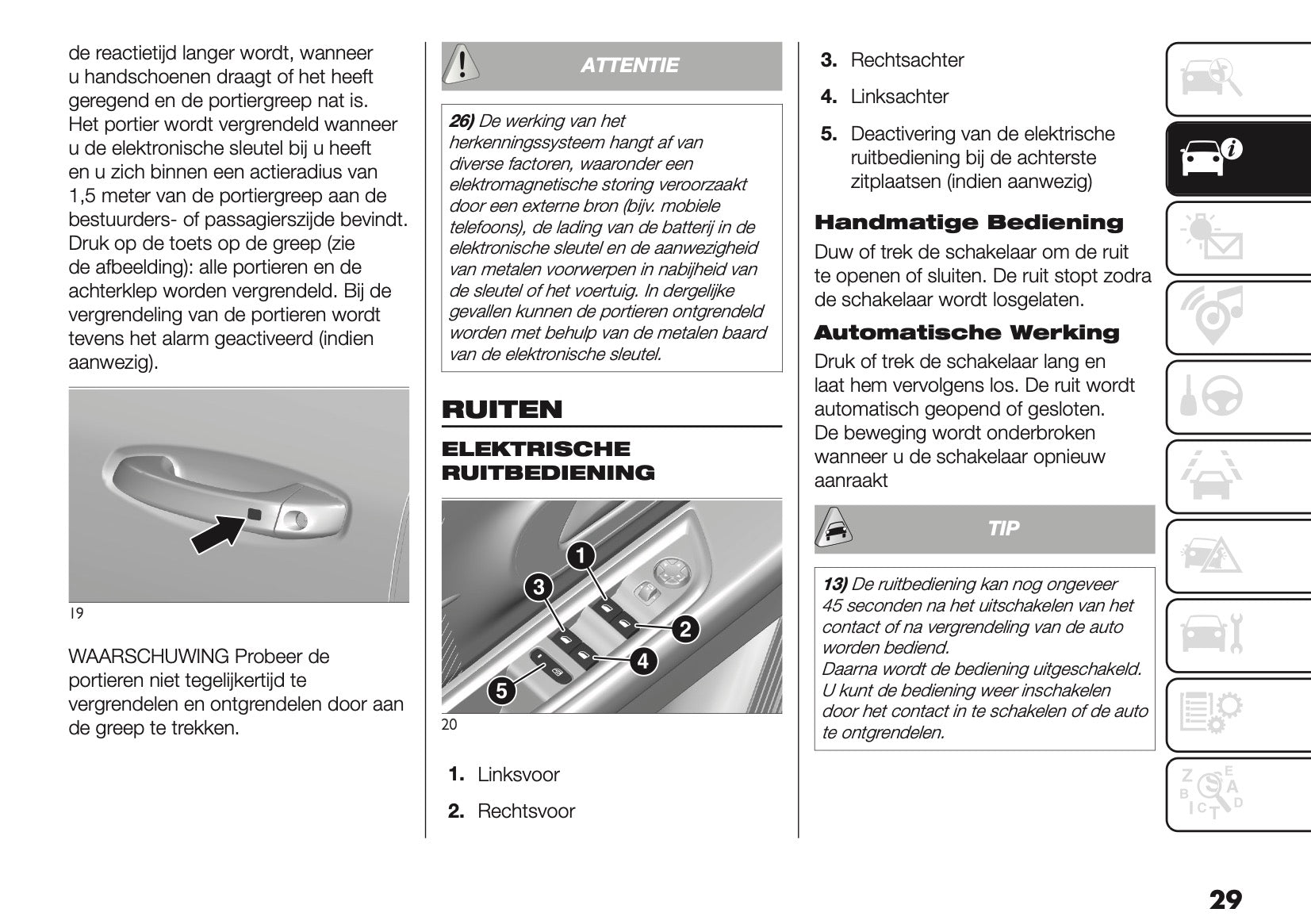 de reactietijd langer wordt, wanneer u handschoenen draagt of het heeft geregend en de portiergreep nat is. Het portier wordt vergrendeld wanneer u de elektronische sleutel bij u heeft en u zich binnen een actieradius van 1,5 meter van de portiergreep aan de bestuurders- of passagierszijde bevindt. Druk op de toets op de greep (zie de afbeelding): alle portieren en de achterklep worden vergrendeld. Bij de vergrendeling van de portieren wordt tevens het alarm geactiveerd (indien aanwezig).

19

WAARSCHUWING Probeer de portieren niet tegelijkertijd te vergrendelen en ontgrendelen door aan de greep te trekken.

ATTENTIE

26) De werking van het herkenningssysteem hangt af van diverse factoren, waaronder een elektromagnetische storing veroorzaakt door een externe bron (bijv. mobiele telefoons), de lading van de batterij in de elektronische sleutel en de aanwezigheid van metalen voorwerpen in nabijheid van de sleutel of het voertuig. In dergelijke gevallen kunnen de portieren ontgrendeld worden met behulp van de metalen baard van de elektronische sleutel.

RUITEN

ELEKTRISCHE RUITBEDIENING

1
3
2
4
5

20

1. Linksvoor
2. Rechtsvoor
3. Rechtsachter
4. Linksachter
5. Deactivering van de elektrische ruitbediening bij de achterste zitplaatsen (indien aanwezig)

Handmatige Bediening

Duw of trek de schakelaar om de ruit te openen of sluiten. De ruit stopt zodra de schakelaar wordt losgelaten.

Automatische Werking

Druk of trek de schakelaar lang en laat hem vervolgens los. De ruit wordt automatisch geopend of gesloten. De beweging wordt onderbroken wanneer u de schakelaar opnieuw aanraakt

TIP

13) De ruitbediening kan nog ongeveer 45 seconden na het uitschakelen van het contact of na vergrendeling van de auto worden bediend.
Daarna wordt de bediening uitgeschakeld. U kunt de bediening weer inschakelen door het contact in te schakelen of de auto te ontgrendelen.

29