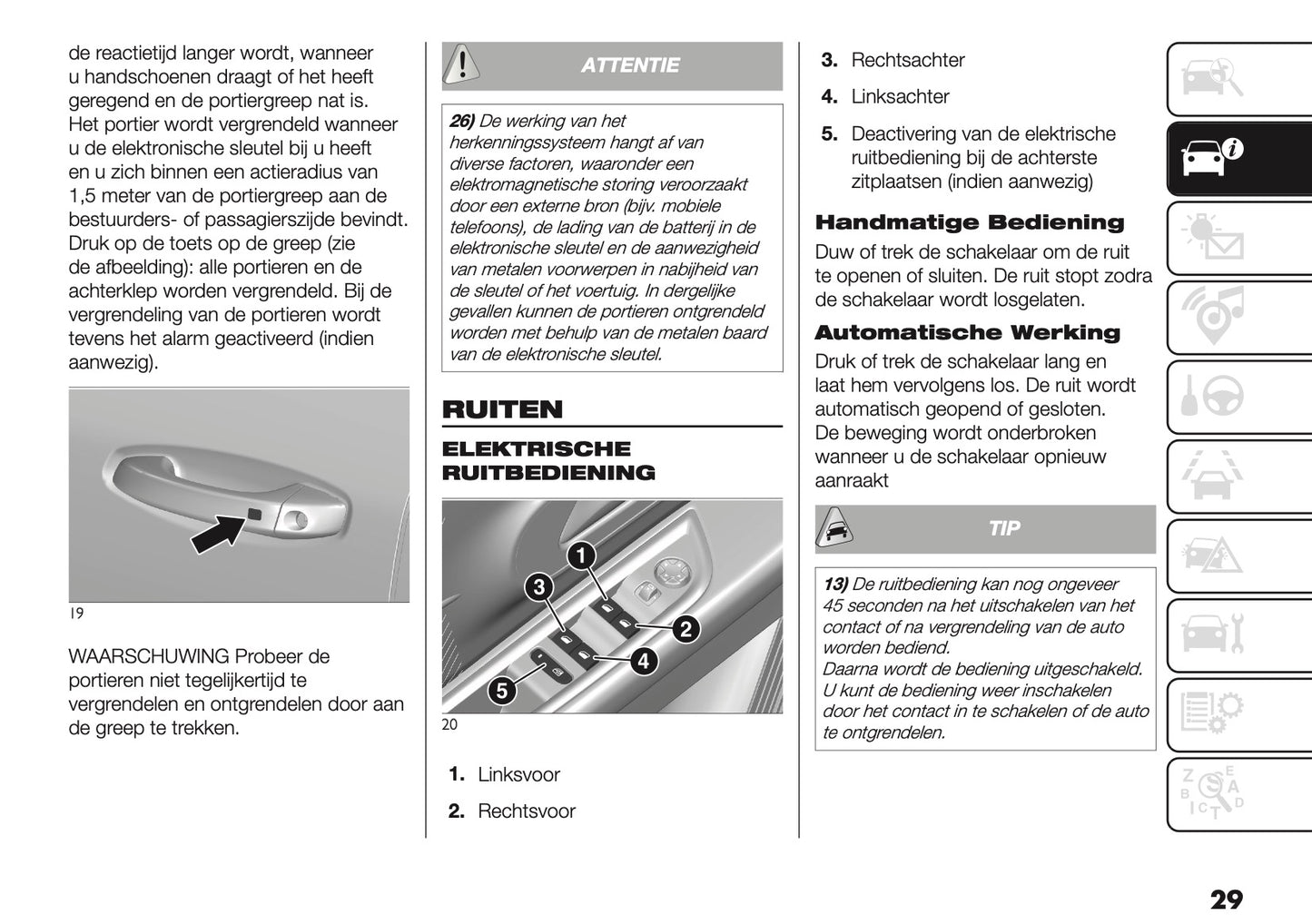 de reactietijd langer wordt, wanneer u handschoenen draagt of het heeft geregend en de portiergreep nat is. Het portier wordt vergrendeld wanneer u de elektronische sleutel bij u heeft en u zich binnen een actieradius van 1,5 meter van de portiergreep aan de bestuurders- of passagierszijde bevindt. Druk op de toets op de greep (zie de afbeelding): alle portieren en de achterklep worden vergrendeld. Bij de vergrendeling van de portieren wordt tevens het alarm geactiveerd (indien aanwezig).

19

WAARSCHUWING Probeer de portieren niet tegelijkertijd te vergrendelen en ontgrendelen door aan de greep te trekken.

ATTENTIE

26) De werking van het herkenningssysteem hangt af van diverse factoren, waaronder een elektromagnetische storing veroorzaakt door een externe bron (bijv. mobiele telefoons), de lading van de batterij in de elektronische sleutel en de aanwezigheid van metalen voorwerpen in nabijheid van de sleutel of het voertuig. In dergelijke gevallen kunnen de portieren ontgrendeld worden met behulp van de metalen baard van de elektronische sleutel.

RUITEN

ELEKTRISCHE RUITBEDIENING

1
2
3
4
5

20

1. Linksvoor

2. Rechtsvoor

3. Rechtsachter

4. Linksachter

5. Deactivering van de elektrische ruitbediening bij de achterste zitplaatsen (indien aanwezig)

Handmatige Bediening

Duw of trek de schakelaar om de ruit te openen of sluiten. De ruit stopt zodra de schakelaar wordt losgelaten.

Automatische Werking

Druk of trek de schakelaar lang en laat hem vervolgens los. De ruit wordt automatisch geopend of gesloten. De beweging wordt onderbroken wanneer u de schakelaar opnieuw aanraakt

TIP

13) De ruitbediening kan nog ongeveer 45 seconden na het uitschakelen van het contact of na vergrendeling van de auto worden bediend.
Daarna wordt de bediening uitgeschakeld. U kunt de bediening weer inschakelen door het contact in te schakelen of de auto te ontgrendelen.

29