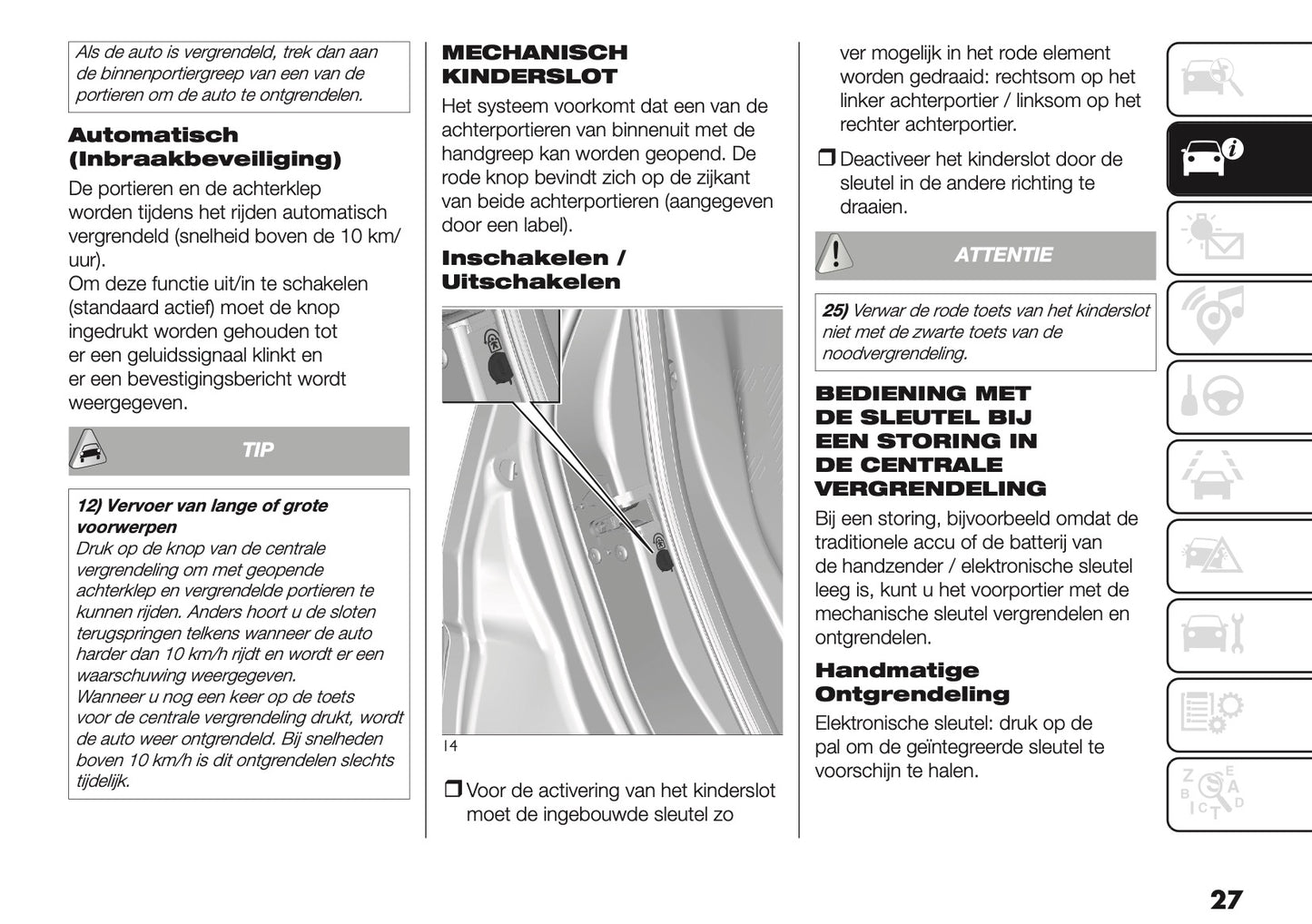 Als de auto is vergrendeld, trek dan aan de binnenportiergreep van een van de portieren om de auto te ontgrendelen.

Automatisch (Inbraakbeveiliging)

De portieren en de achterklep worden tijdens het rijden automatisch vergrendeld (snelheid boven de 10 km/uur).
Om deze functie uit/in te schakelen (standaard actief) moet de knop ingedrukt worden gehouden tot er een geluidssignaal klinkt en er een bevestigingsbericht wordt weergegeven.

TIP

12) Vervoer van lange of grote voorwerpen
Druk op de knop van de centrale vergrendeling om met geopende achterklep en vergrendelde portieren te kunnen rijden. Anders hoort u de sloten terugspringen telkens wanneer de auto harder dan 10 km/h rijdt en wordt er een waarschuwing weergegeven.
Wanneer u nog een keer op de toets voor de centrale vergrendeling drukt, wordt de auto weer ontgrendeld. Bij snelheden boven 10 km/h is dit ontgrendelen slechts tijdelijk.

MECHANISCH KINDERSLOT

Het systeem voorkomt dat een van de achterportieren van binnenuit met de handgreep kan worden geopend. De rode knop bevindt zich op de zijkant van beide achterportieren (aangegeven door een label).

Inschakelen / Uitschakelen

14

❒ Voor de activering van het kinderslot moet de ingebouwde sleutel zo ver mogelijk in het rode element worden gedraaid: rechtsom op het linker achterportier / linksom op het rechter achterportier.

❒ Deactiveer het kinderslot door de sleutel in de andere richting te draaien.

ATTENTIE

25) Verwar de rode toets van het kinderslot niet met de zwarte toets van de noodvergrendeling.

BEDIENING MET DE SLEUTEL BIJ EEN STORING IN DE CENTRALE VERGRENDELING

Bij een storing, bijvoorbeeld omdat de traditionele accu of de batterij van de handzender / elektronische sleutel leeg is, kunt u het voorportier met de mechanische sleutel vergrendelen en ontgrendelen.

Handmatige Ontgrendeling

Elektronische sleutel: druk op de pal om de geïntegreerde sleutel te voorschijn te halen.

27