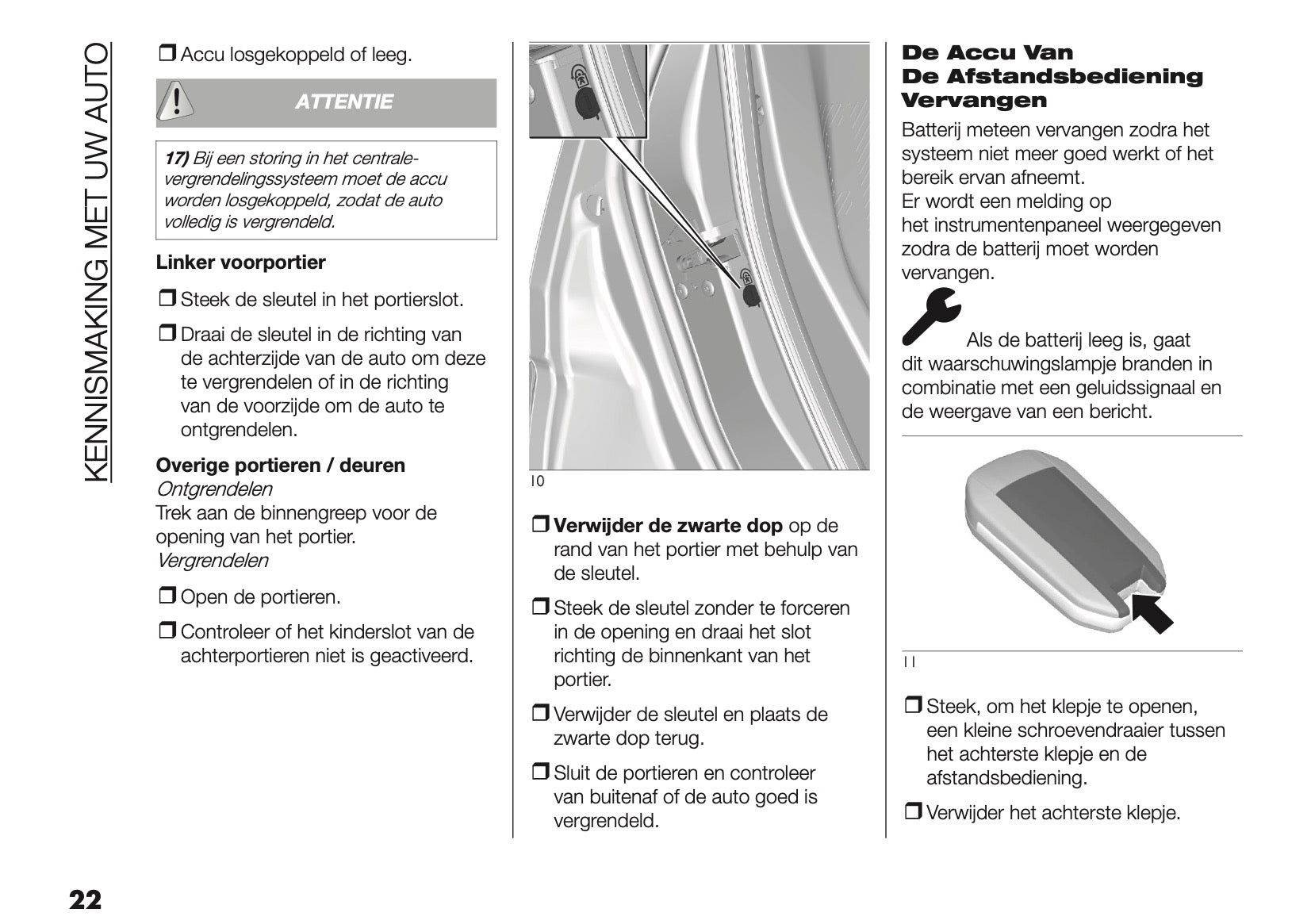 KENNISMAKING MET UW AUTO

❒ Accu losgekoppeld of leeg.

ATTENTIE

17) Bij een storing in het centrale-vergrendelingssysteem moet de accu worden losgekoppeld, zodat de auto volledig is vergrendeld.

Linker voorportier

❒ Steek de sleutel in het portierslot.

❒ Draai de sleutel in de richting van de achterzijde van de auto om deze te vergrendelen of in de richting van de voorzijde om de auto te ontgrendelen.

Overige portieren / deuren
Ontgrendelen
Trek aan de binnengreep voor de opening van het portier.
Vergrendelen

❒ Open de portieren.

❒ Controleer of het kinderslot van de achterportieren niet is geactiveerd.

10

❒ Verwijder de zwarte dop op de rand van het portier met behulp van de sleutel.

❒ Steek de sleutel zonder te forceren in de opening en draai het slot richting de binnenkant van het portier.

❒ Verwijder de sleutel en plaats de zwarte dop terug.

❒ Sluit de portieren en controleer van buitenaf of de auto goed is vergrendeld.

De Accu Van De Afstandsbediening Vervangen

Batterij meteen vervangen zodra het systeem niet meer goed werkt of het bereik ervan afneemt.
Er wordt een melding op het instrumentenpaneel weergegeven zodra de batterij moet worden vervangen.

Als de batterij leeg is, gaat dit waarschuwingslampje branden in combinatie met een geluidssignaal en de weergave van een bericht.

11

❒ Steek, om het klepje te openen, een kleine schroevendraaier tussen het achterste klepje en de afstandsbediening.

❒ Verwijder het achterste klepje.

22