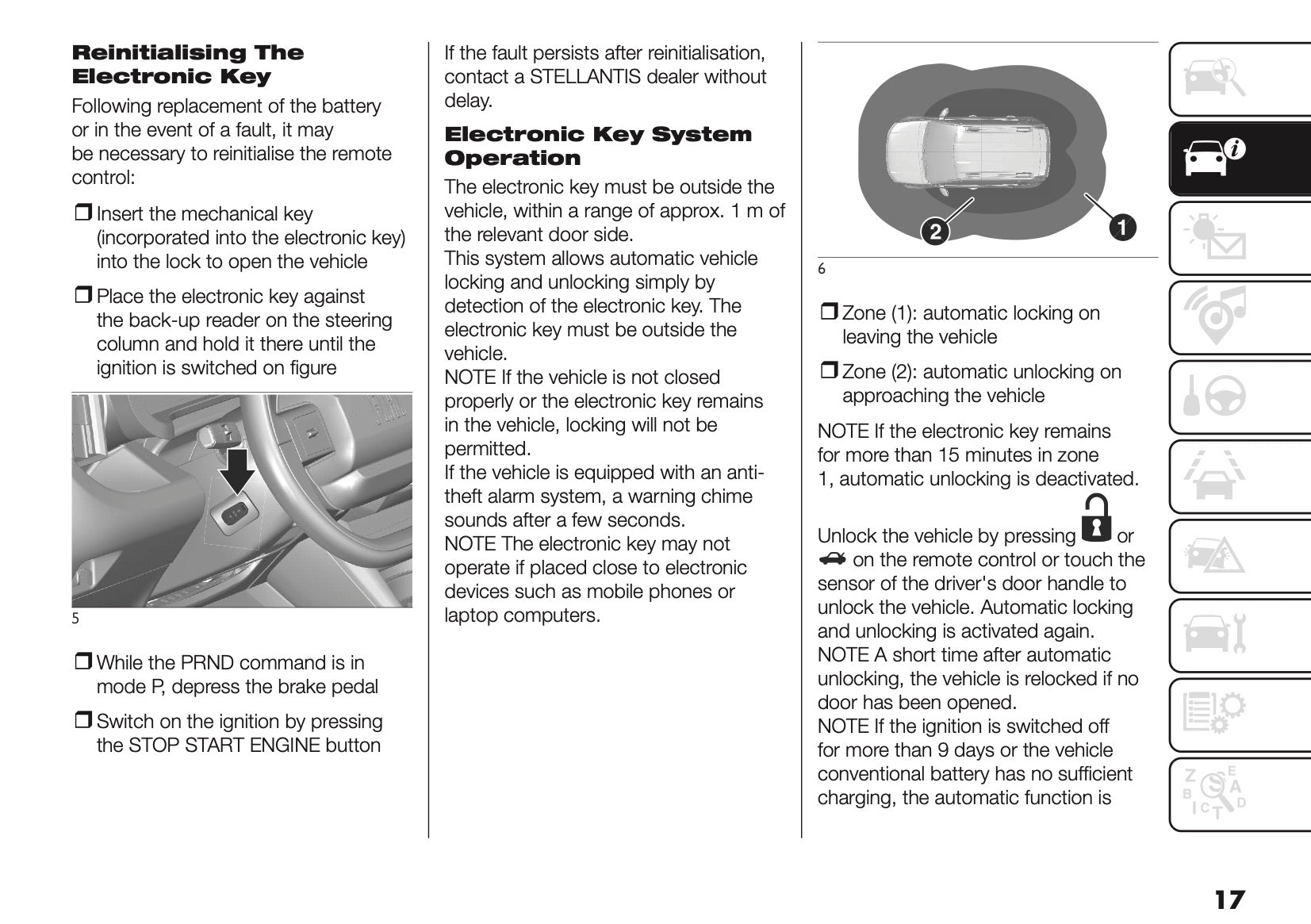 **Reinitialising The Electronic Key**

Following replacement of the battery or in the event of a fault, it may be necessary to reinitialise the remote control:

❒ Insert the mechanical key (incorporated into the electronic key) into the lock to open the vehicle

❒ Place the electronic key against the back-up reader on the steering column and hold it there until the ignition is switched on figure

5

❒ While the PRND command is in mode P, depress the brake pedal

❒ Switch on the ignition by pressing the STOP START ENGINE button

If the fault persists after reinitialisation, contact a STELLANTIS dealer without delay.

**Electronic Key System Operation**

The electronic key must be outside the vehicle, within a range of approx. 1 m of the relevant door side.
This system allows automatic vehicle locking and unlocking simply by detection of the electronic key. The electronic key must be outside the vehicle.
NOTE If the vehicle is not closed properly or the electronic key remains in the vehicle, locking will not be permitted.
If the vehicle is equipped with an anti-theft alarm system, a warning chime sounds after a few seconds.
NOTE The electronic key may not operate if placed close to electronic devices such as mobile phones or laptop computers.

2
1
6

❒ Zone (1): automatic locking on leaving the vehicle

❒ Zone (2): automatic unlocking on approaching the vehicle

NOTE If the electronic key remains for more than 15 minutes in zone 1, automatic unlocking is deactivated.

Unlock the vehicle by pressing or on the remote control or touch the sensor of the driver's door handle to unlock the vehicle. Automatic locking and unlocking is activated again.
NOTE A short time after automatic unlocking, the vehicle is relocked if no door has been opened.
NOTE If the ignition is switched off for more than 9 days or the vehicle conventional battery has no sufficient charging, the automatic function is

17