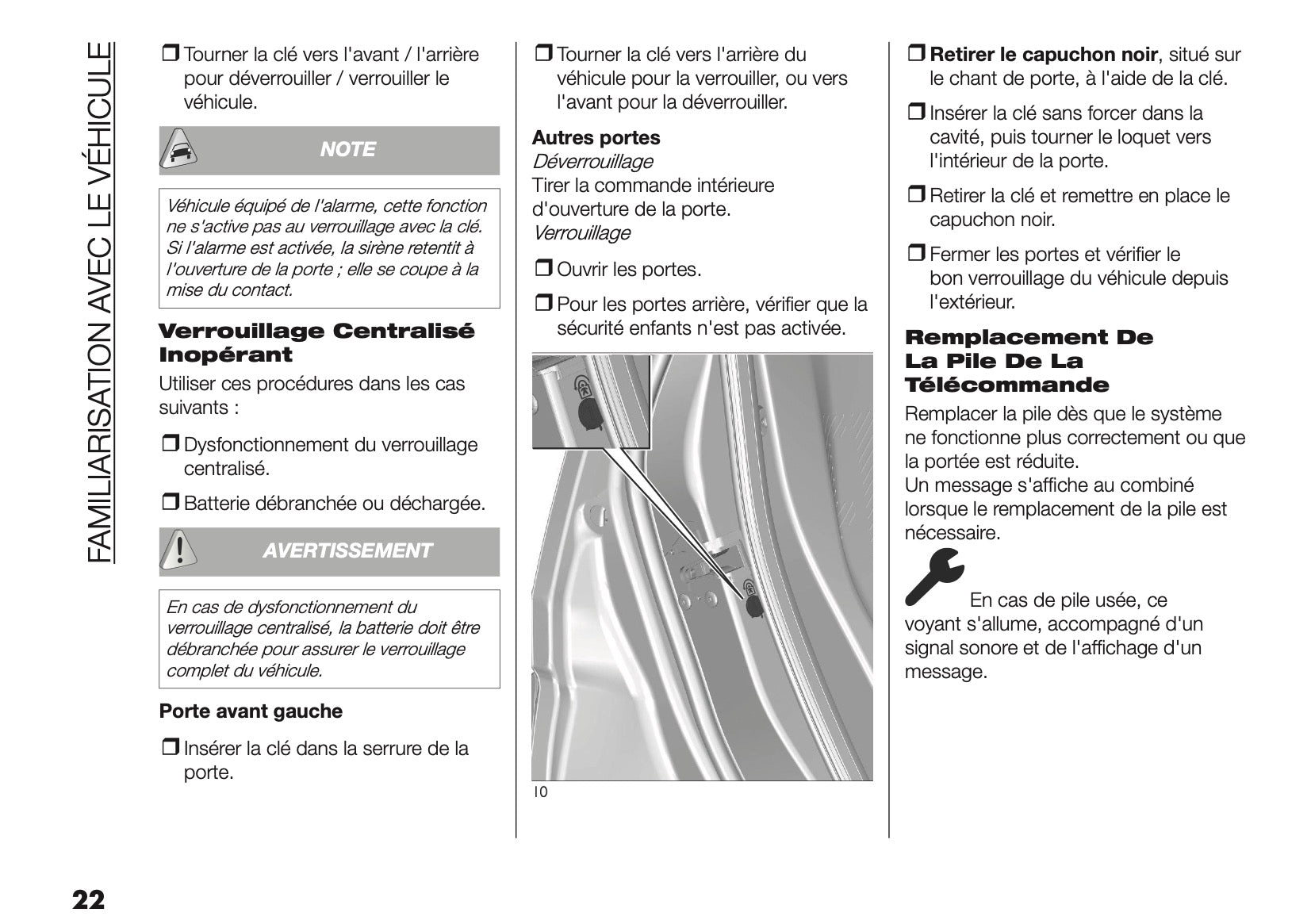 FAMILIARISATION AVEC LE VÉHICULE

❒ Tourner la clé vers l'avant / l'arrière pour déverrouiller / verrouiller le véhicule.

NOTE

Véhicule équipé de l'alarme, cette fonction ne s'active pas au verrouillage avec la clé. Si l'alarme est activée, la sirène retentit à l'ouverture de la porte ; elle se coupe à la mise du contact.

Verrouillage Centralisé Inopérant

Utiliser ces procédures dans les cas suivants :

❒ Dysfonctionnement du verrouillage centralisé.

❒ Batterie débranchée ou déchargée.

AVERTISSEMENT

En cas de dysfonctionnement du verrouillage centralisé, la batterie doit être débranchée pour assurer le verrouillage complet du véhicule.

Porte avant gauche

❒ Insérer la clé dans la serrure de la porte.

❒ Tourner la clé vers l'arrière du véhicule pour la verrouiller, ou vers l'avant pour la déverrouiller.

Autres portes
Déverrouillage
Tirer la commande intérieure d'ouverture de la porte.
Verrouillage

❒ Ouvrir les portes.

❒ Pour les portes arrière, vérifier que la sécurité enfants n'est pas activée.

10

❒ Retirer le capuchon noir, situé sur le chant de porte, à l'aide de la clé.

❒ Insérer la clé sans forcer dans la cavité, puis tourner le loquet vers l'intérieur de la porte.

❒ Retirer la clé et remettre en place le capuchon noir.

❒ Fermer les portes et vérifier le bon verrouillage du véhicule depuis l'extérieur.

Remplacement De La Pile De La Télécommande

Remplacer la pile dès que le système ne fonctionne plus correctement ou que la portée est réduite.
Un message s'affiche au combiné lorsque le remplacement de la pile est nécessaire.

En cas de pile usée, ce voyant s'allume, accompagné d'un signal sonore et de l'affichage d'un message.

22