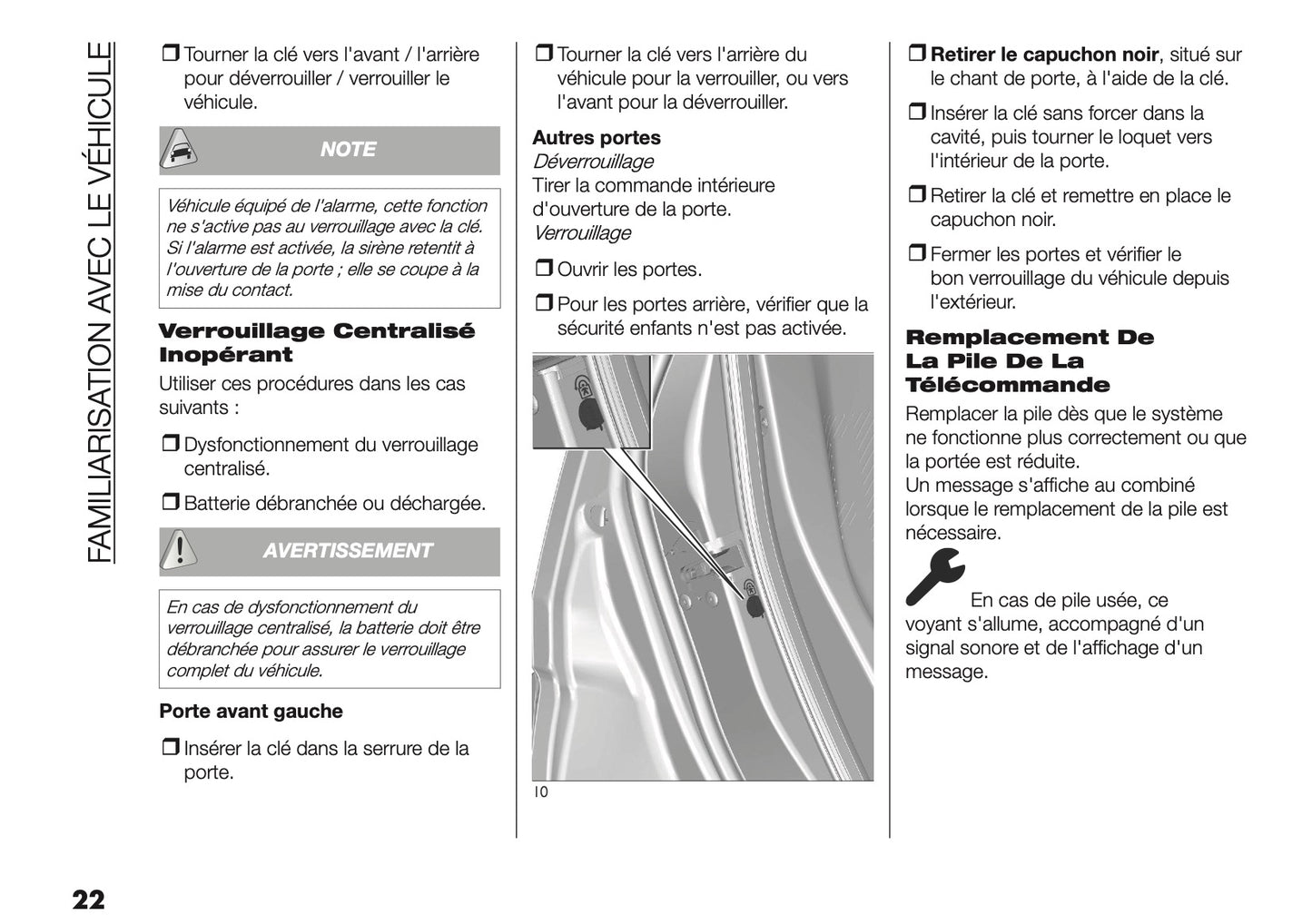 FAMILIARISATION AVEC LE VÉHICULE

❒ Tourner la clé vers l'avant / l'arrière pour déverrouiller / verrouiller le véhicule.

NOTE

Véhicule équipé de l'alarme, cette fonction ne s'active pas au verrouillage avec la clé. Si l'alarme est activée, la sirène retentit à l'ouverture de la porte ; elle se coupe à la mise du contact.

Verrouillage Centralisé Inopérant

Utiliser ces procédures dans les cas suivants :

❒ Dysfonctionnement du verrouillage centralisé.

❒ Batterie débranchée ou déchargée.

AVERTISSEMENT

En cas de dysfonctionnement du verrouillage centralisé, la batterie doit être débranchée pour assurer le verrouillage complet du véhicule.

Porte avant gauche

❒ Insérer la clé dans la serrure de la porte.

❒ Tourner la clé vers l'arrière du véhicule pour la verrouiller, ou vers l'avant pour la déverrouiller.

Autres portes
Déverrouillage
Tirer la commande intérieure d'ouverture de la porte.
Verrouillage

❒ Ouvrir les portes.

❒ Pour les portes arrière, vérifier que la sécurité enfants n'est pas activée.

10

❒ Retirer le capuchon noir, situé sur le chant de porte, à l'aide de la clé.

❒ Insérer la clé sans forcer dans la cavité, puis tourner le loquet vers l'intérieur de la porte.

❒ Retirer la clé et remettre en place le capuchon noir.

❒ Fermer les portes et vérifier le bon verrouillage du véhicule depuis l'extérieur.

Remplacement De La Pile De La Télécommande

Remplacer la pile dès que le système ne fonctionne plus correctement ou que la portée est réduite.
Un message s'affiche au combiné lorsque le remplacement de la pile est nécessaire.

En cas de pile usée, ce voyant s'allume, accompagné d'un signal sonore et de l'affichage d'un message.

22