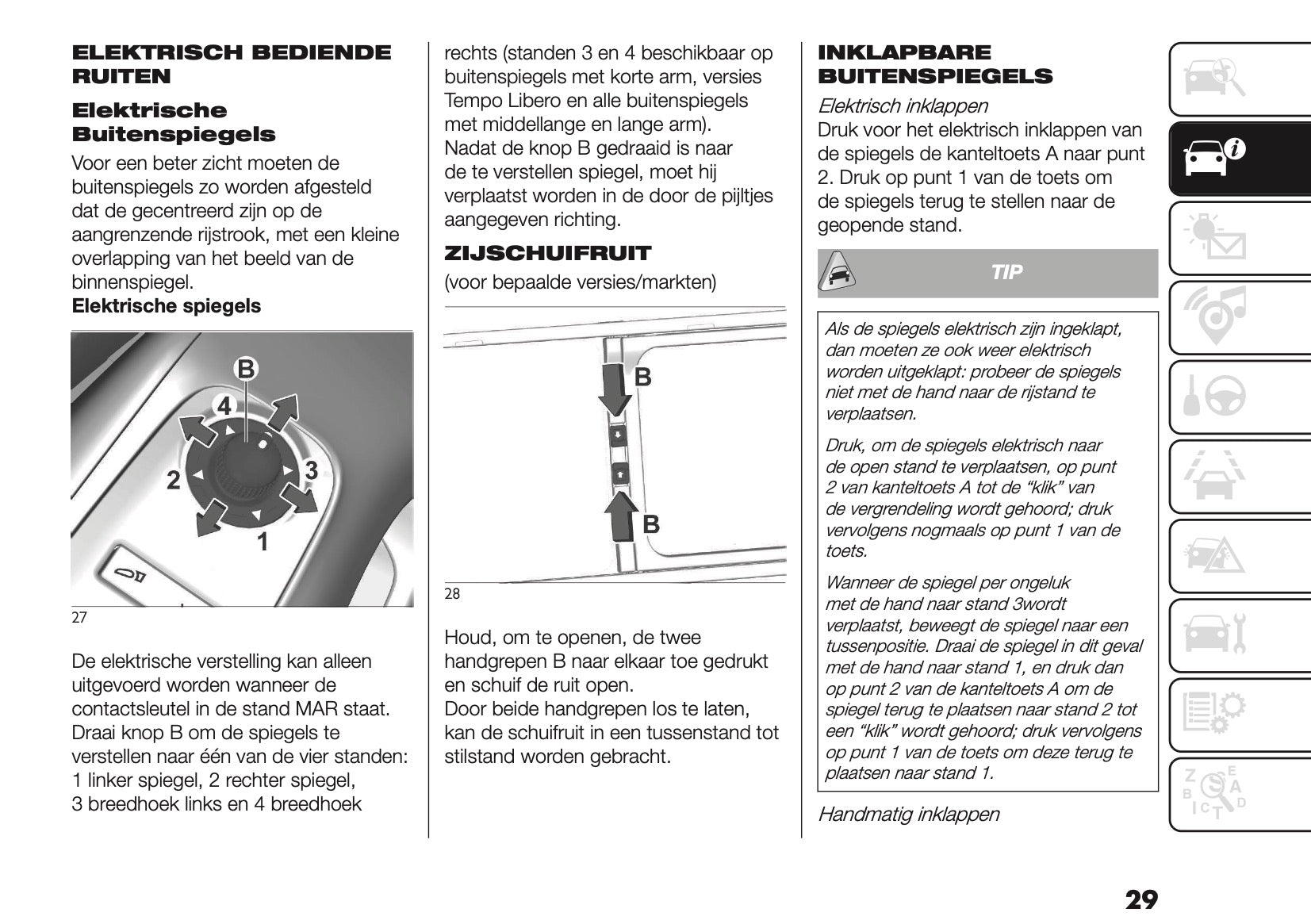 ELEKTRISCH BEDIENDE RUITEN

Elektrische Buitenspiegels

Voor een beter zicht moeten de buitenspiegels zo worden afgesteld dat de gecentreerd zijn op de aangrenzende rijstrook, met een kleine overlapping van het beeld van de binnenspiegel.
Elektrische spiegels

B
4
2
3
1

27

De elektrische verstelling kan alleen uitgevoerd worden wanneer de contactsleutel in de stand MAR staat. Draai knop B om de spiegels te verstellen naar één van de vier standen: 1 linker spiegel, 2 rechter spiegel, 3 breedhoek links en 4 breedhoek rechts (standen 3 en 4 beschikbaar op buitenspiegels met korte arm, versies Tempo Libero en alle buitenspiegels met middellange en lange arm).
Nadat de knop B gedraaid is naar de te verstellen spiegel, moet hij verplaatst worden in de door de pijltjes aangegeven richting.

ZIJSCHUIFRUIT

(voor bepaalde versies/markten)

B
B

28

Houd, om te openen, de twee handgrepen B naar elkaar toe gedrukt en schuif de ruit open.
Door beide handgrepen los te laten, kan de schuifruit in een tussenstand tot stilstand worden gebracht.

INKLAPBARE BUITENSPIEGELS

Elektrisch inklappen
Druk voor het elektrisch inklappen van de spiegels de kanteltoets A naar punt 2. Druk op punt 1 van de toets om de spiegels terug te stellen naar de geopende stand.

TIP

Als de spiegels elektrisch zijn ingeklapt, dan moeten ze ook weer elektrisch worden uitgeklapt: probeer de spiegels niet met de hand naar de rijstand te verplaatsen.

Druk, om de spiegels elektrisch naar de open stand te verplaatsen, op punt 2 van kanteltoets A tot de “klik” van de vergrendeling wordt gehoord; druk vervolgens nogmaals op punt 1 van de toets.

Wanneer de spiegel per ongeluk met de hand naar stand 3wordt verplaatst, beweegt de spiegel naar een tussenpositie. Draai de spiegel in dit geval met de hand naar stand 1, en druk dan op punt 2 van de kanteltoets A om de spiegel terug te plaatsen naar stand 2 tot een “klik” wordt gehoord; druk vervolgens op punt 1 van de toets om deze terug te plaatsen naar stand 1.

Handmatig inklappen

29