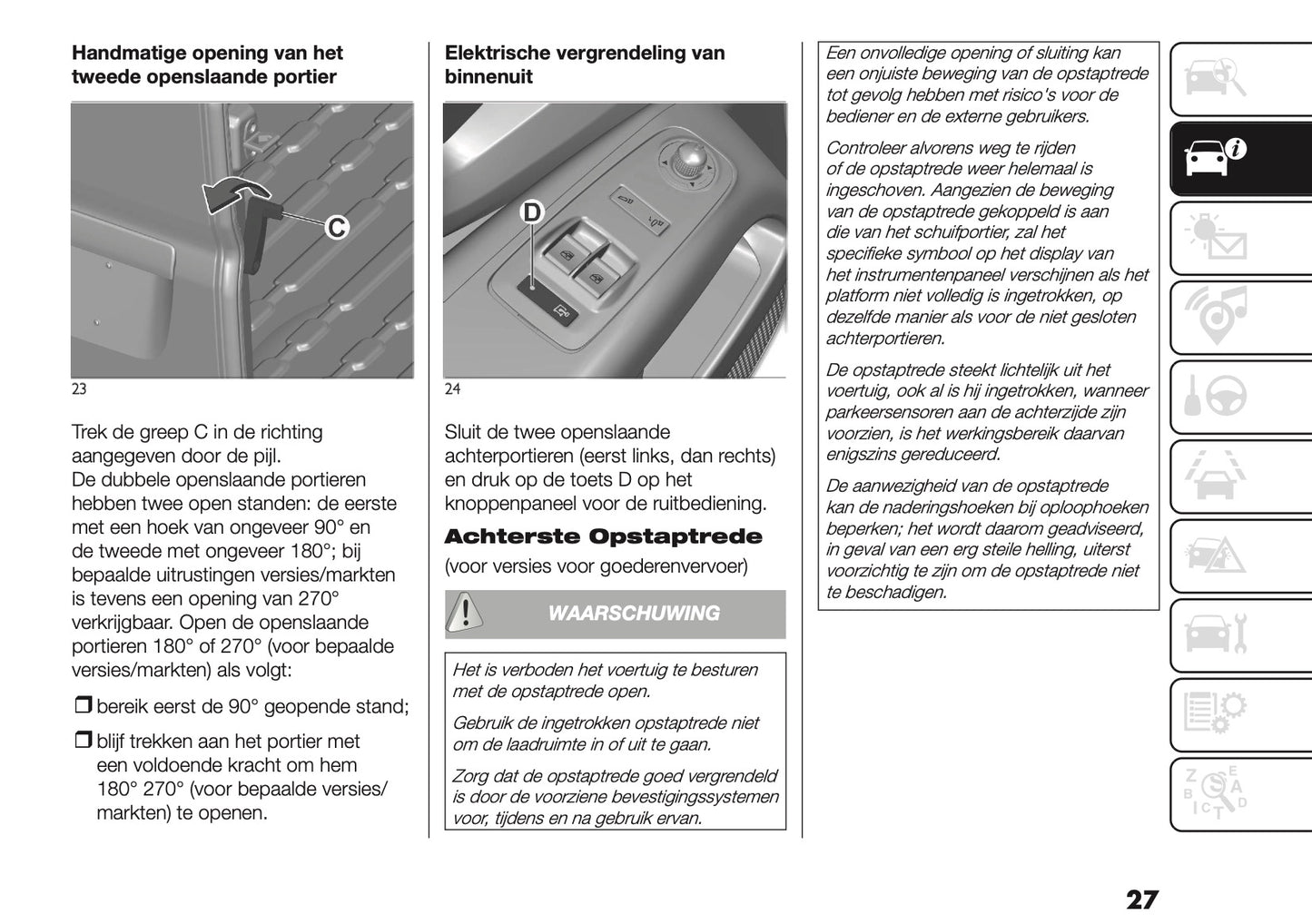 Handmatige opening van het tweede openslaande portier

C

23

Trek de greep C in de richting aangegeven door de pijl.
De dubbele openslaande portieren hebben twee open standen: de eerste met een hoek van ongeveer 90° en de tweede met ongeveer 180°; bij bepaalde uitrustingen versies/markten is tevens een opening van 270° verkrijgbaar. Open de openslaande portieren 180° of 270° (voor bepaalde versies/markten) als volgt:

❒ bereik eerst de 90° geopende stand;

❒ blijf trekken aan het portier met een voldoende kracht om hem 180° 270° (voor bepaalde versies/markten) te openen.

Elektrische vergrendeling van binnenuit

D

24

Sluit de twee openslaande achterportieren (eerst links, dan rechts) en druk op de toets D op het knoppenpaneel voor de ruitbediening.

Achterste Opstaptrede

(voor versies voor goederenvervoer)

WAARSCHUWING

Het is verboden het voertuig te besturen met de opstaptrede open.

Gebruik de ingetrokken opstaptrede niet om de laadruimte in of uit te gaan.

Zorg dat de opstaptrede goed vergrendeld is door de voorziene bevestigingssystemen voor, tijdens en na gebruik ervan.

Een onvolledige opening of sluiting kan een onjuiste beweging van de opstaptrede tot gevolg hebben met risico's voor de bediener en de externe gebruikers.

Controleer alvorens weg te rijden of de opstaptrede weer helemaal is ingeschoven. Aangezien de beweging van de opstaptrede gekoppeld is aan die van het schuifportier, zal het specifieke symbool op het display van het instrumentenpaneel verschijnen als het platform niet volledig is ingetrokken, op dezelfde manier als voor de niet gesloten achterportieren.

De opstaptrede steekt lichtelijk uit het voertuig, ook al is hij ingetrokken, wanneer parkeersensoren aan de achterzijde zijn voorzien, is het werkingsbereik daarvan enigszins gereduceerd.

De aanwezigheid van de opstaptrede kan de naderingshoeken bij oploophoeken beperken; het wordt daarom geadviseerd, in geval van een erg steile helling, uiterst voorzichtig te zijn om de opstaptrede niet te beschadigen.

27