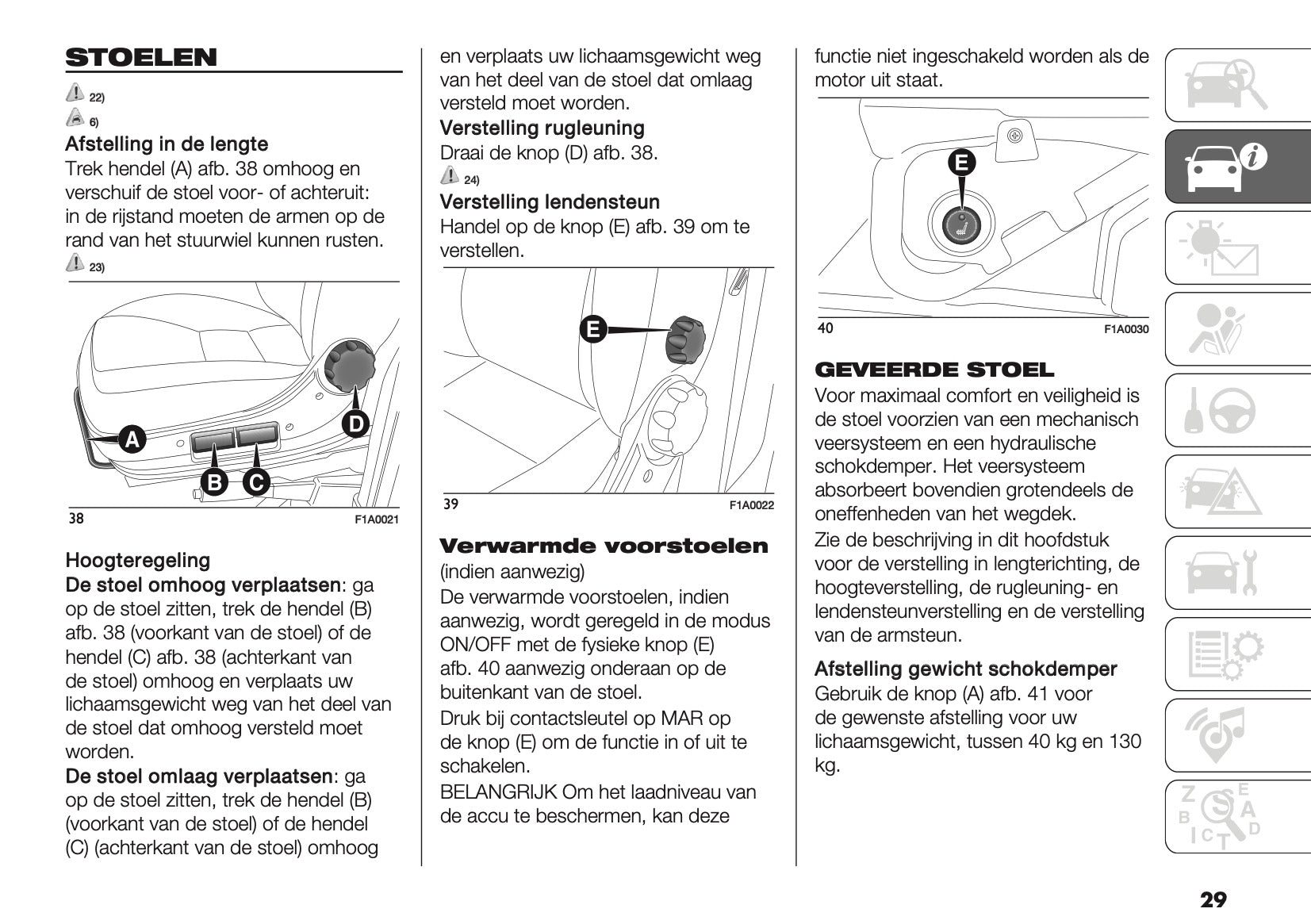 STOELEN

22)

6)

Afstelling in de lengte

Trek hendel (A) afb. 38 omhoog en verschuif de stoel voor- of achteruit: in de rijstand moeten de armen op de rand van het stuurwiel kunnen rusten.

23)

A

B

C

D

38

F1A0021

Hoogteregeling

De stoel omhoog verplaatsen: ga op de stoel zitten, trek de hendel (B) afb. 38 (voorkant van de stoel) of de hendel (C) afb. 38 (achterkant van de stoel) omhoog en verplaats uw lichaamsgewicht weg van het deel van de stoel dat omhoog versteld moet worden.

De stoel omlaag verplaatsen: ga op de stoel zitten, trek de hendel (B) (voorkant van de stoel) of de hendel (C) (achterkant van de stoel) omhoog en verplaats uw lichaamsgewicht weg van het deel van de stoel dat omlaag versteld moet worden.

Verstelling rugleuning

Draai de knop (D) afb. 38.

24)

Verstelling lendensteun

Handel op de knop (E) afb. 39 om te verstellen.

E

39

F1A0022

Verwarmde voorstoelen

(indien aanwezig)

De verwarmde voorstoelen, indien aanwezig, wordt geregeld in de modus ON/OFF met de fysieke knop (E) afb. 40 aanwezig onderaan op de buitenkant van de stoel.

Druk bij contactsleutel op MAR op de knop (E) om de functie in of uit te schakelen.

BELANGRIJK Om het laadniveau van de accu te beschermen, kan deze functie niet ingeschakeld worden als de motor uit staat.

E

40

F1A0030

GEVEERDE STOEL

Voor maximaal comfort en veiligheid is de stoel voorzien van een mechanisch veersysteem en een hydraulische schokdemper. Het veersysteem absorbeert bovendien grotendeels de oneffenheden van het wegdek.

Zie de beschrijving in dit hoofdstuk voor de verstelling in lengterichting, de hoogteverstelling, de rugleuning- en lendensteunverstelling en de verstelling van de armsteun.

Afstelling gewicht schokdemper

Gebruik de knop (A) afb. 41 voor de gewenste afstelling voor uw lichaamsgewicht, tussen 40 kg en 130 kg.

29