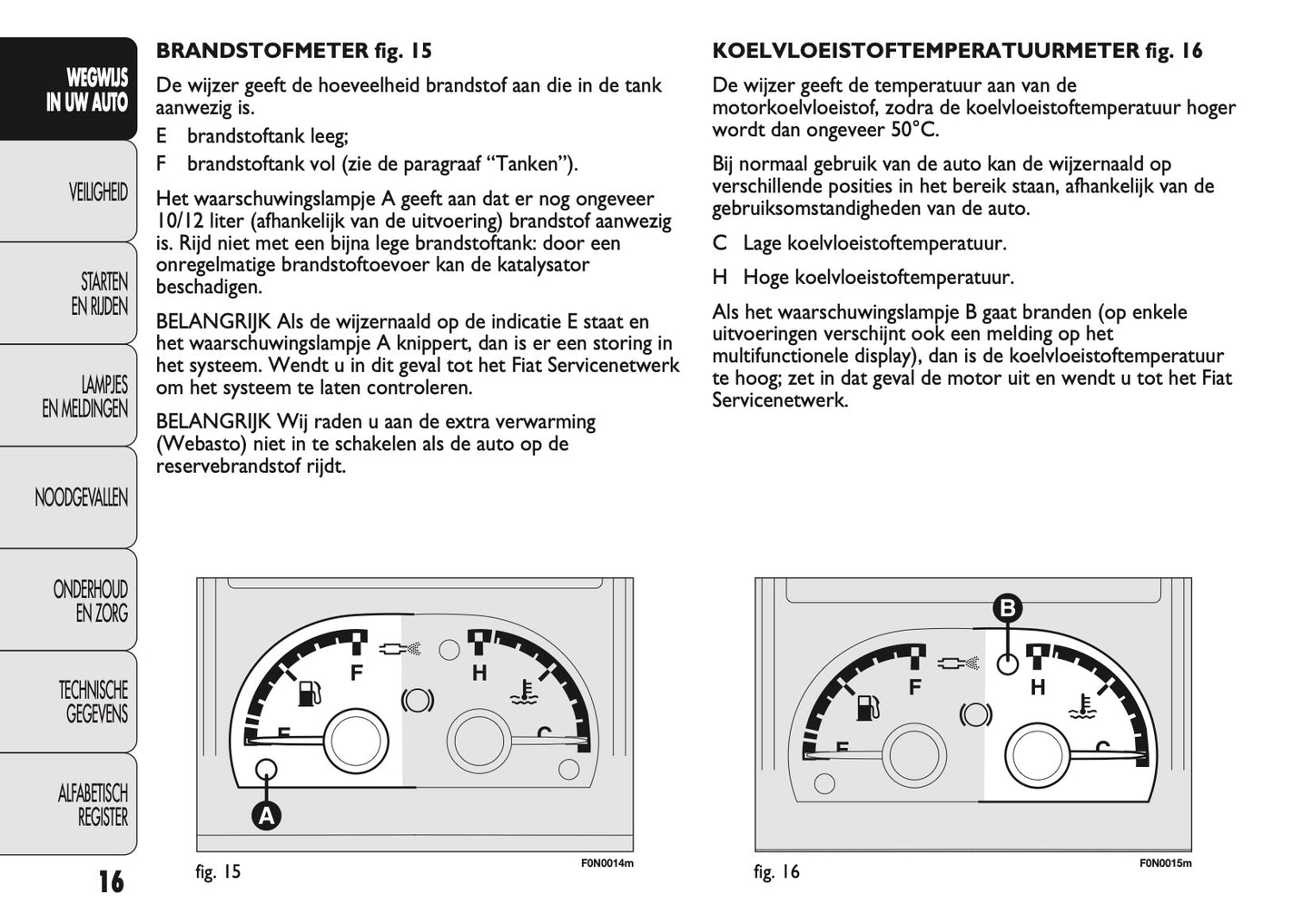 WEGWIJS IN UW AUTO

VEILIGHEID

STARTEN EN RIJDEN

LAMPJES EN MELDINGEN

NOODGEVALLEN

ONDERHOUD EN ZORG

TECHNISCHE GEGEVENS

ALFABETISCH REGISTER

16

BRANDSTOFMETER fig. 15

De wijzer geeft de hoeveelheid brandstof aan die in de tank aanwezig is.

E brandstoftank leeg;

F brandstoftank vol (zie de paragraaf “Tanken”).

Het waarschuwingslampje A geeft aan dat er nog ongeveer 10/12 liter (afhankelijk van de uitvoering) brandstof aanwezig is. Rijd niet met een bijna lege brandstoftank: door een onregelmatige brandstoftoevoer kan de katalysator beschadigen.

BELANGRIJK Als de wijzernaald op de indicatie E staat en het waarschuwingslampje A knippert, dan is er een storing in het systeem. Wendt u in dit geval tot het Fiat Servicenetwerk om het systeem te laten controleren.

BELANGRIJK Wij raden u aan de extra verwarming (Webasto) niet in te schakelen als de auto op de reservebrandstof rijdt.

F

H

E

C

A

fig. 15

F0N0014m

KOELVLOEISTOFTEMPERATUURMETER fig. 16

De wijzer geeft de temperatuur aan van de motorkoelvloeistof, zodra de koelvloeistoftemperatuur hoger wordt dan ongeveer 50°C.

Bij normaal gebruik van de auto kan de wijzernaald op verschillende posities in het bereik staan, afhankelijk van de gebruiksomstandigheden van de auto.

C Lage koelvloeistoftemperatuur.

H Hoge koelvloeistoftemperatuur.

Als het waarschuwingslampje B gaat branden (op enkele uitvoeringen verschijnt ook een melding op het multifunctionele display), dan is de koelvloeistoftemperatuur te hoog; zet in dat geval de motor uit en wendt u tot het Fiat Servicenetwerk.

B

F

H

E

C

fig. 16

F0N0015m