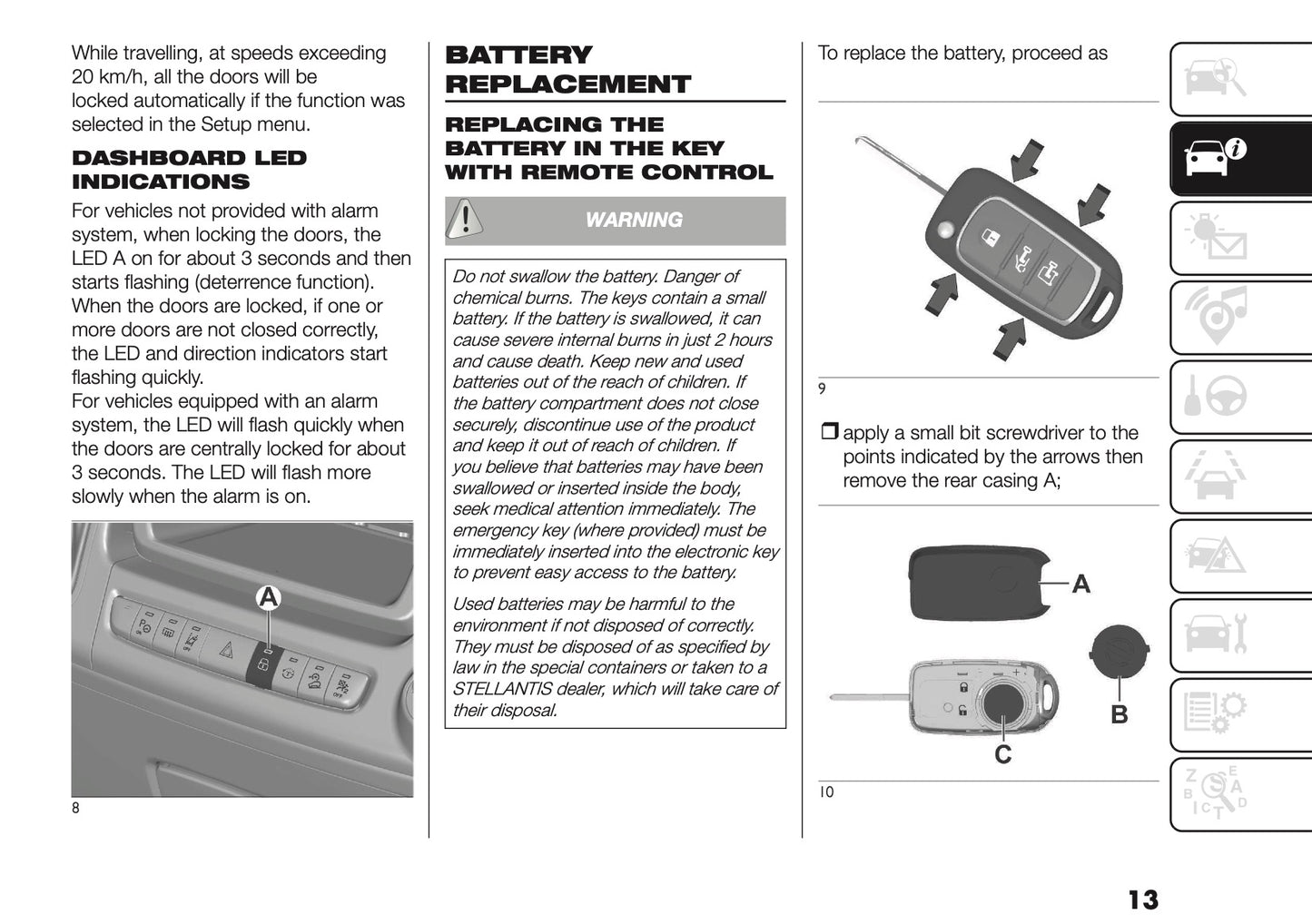 While travelling, at speeds exceeding 20 km/h, all the doors will be locked automatically if the function was selected in the Setup menu.

DASHBOARD LED INDICATIONS

For vehicles not provided with alarm system, when locking the doors, the LED A on for about 3 seconds and then starts flashing (deterrence function). When the doors are locked, if one or more doors are not closed correctly, the LED and direction indicators start flashing quickly.
For vehicles equipped with an alarm system, the LED will flash quickly when the doors are centrally locked for about 3 seconds. The LED will flash more slowly when the alarm is on.

A

8

BATTERY REPLACEMENT

REPLACING THE BATTERY IN THE KEY WITH REMOTE CONTROL

WARNING

Do not swallow the battery. Danger of chemical burns. The keys contain a small battery. If the battery is swallowed, it can cause severe internal burns in just 2 hours and cause death. Keep new and used batteries out of the reach of children. If the battery compartment does not close securely, discontinue use of the product and keep it out of reach of children. If you believe that batteries may have been swallowed or inserted inside the body, seek medical attention immediately. The emergency key (where provided) must be immediately inserted into the electronic key to prevent easy access to the battery.

Used batteries may be harmful to the environment if not disposed of correctly. They must be disposed of as specified by law in the special containers or taken to a STELLANTIS dealer, which will take care of their disposal.

To replace the battery, proceed as

9

❒ apply a small bit screwdriver to the points indicated by the arrows then remove the rear casing A;

A

B

C

10

13