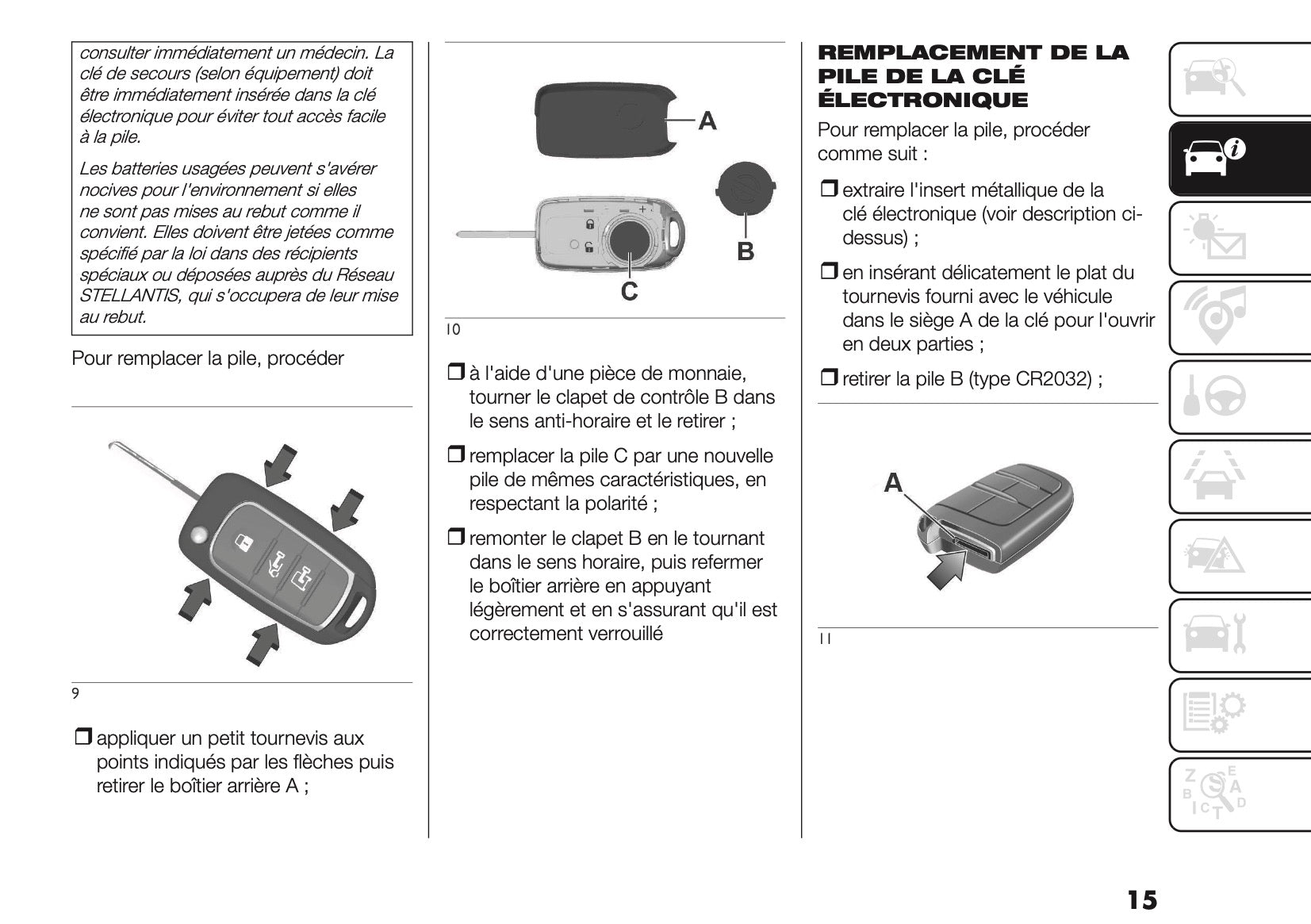 consulter immédiatement un médecin. La clé de secours (selon équipement) doit être immédiatement insérée dans la clé électronique pour éviter tout accès facile à la pile.

Les batteries usagées peuvent s'avérer nocives pour l'environnement si elles ne sont pas mises au rebut comme il convient. Elles doivent être jetées comme spécifié par la loi dans des récipients spéciaux ou déposées auprès du Réseau STELLANTIS, qui s'occupera de leur mise au rebut.

Pour remplacer la pile, procéder

9

❒ appliquer un petit tournevis aux points indiqués par les flèches puis retirer le boîtier arrière A ;

A

B

C

10

❒ à l'aide d'une pièce de monnaie, tourner le clapet de contrôle B dans le sens anti-horaire et le retirer ;

❒ remplacer la pile C par une nouvelle pile de mêmes caractéristiques, en respectant la polarité ;

❒ remonter le clapet B en le tournant dans le sens horaire, puis refermer le boîtier arrière en appuyant légèrement et en s'assurant qu'il est correctement verrouillé

REMPLACEMENT DE LA PILE DE LA CLÉ ÉLECTRONIQUE

Pour remplacer la pile, procéder comme suit :

❒ extraire l'insert métallique de la clé électronique (voir description ci-dessus) ;

❒ en insérant délicatement le plat du tournevis fourni avec le véhicule dans le siège A de la clé pour l'ouvrir en deux parties ;

❒ retirer la pile B (type CR2032) ;

A

11

15