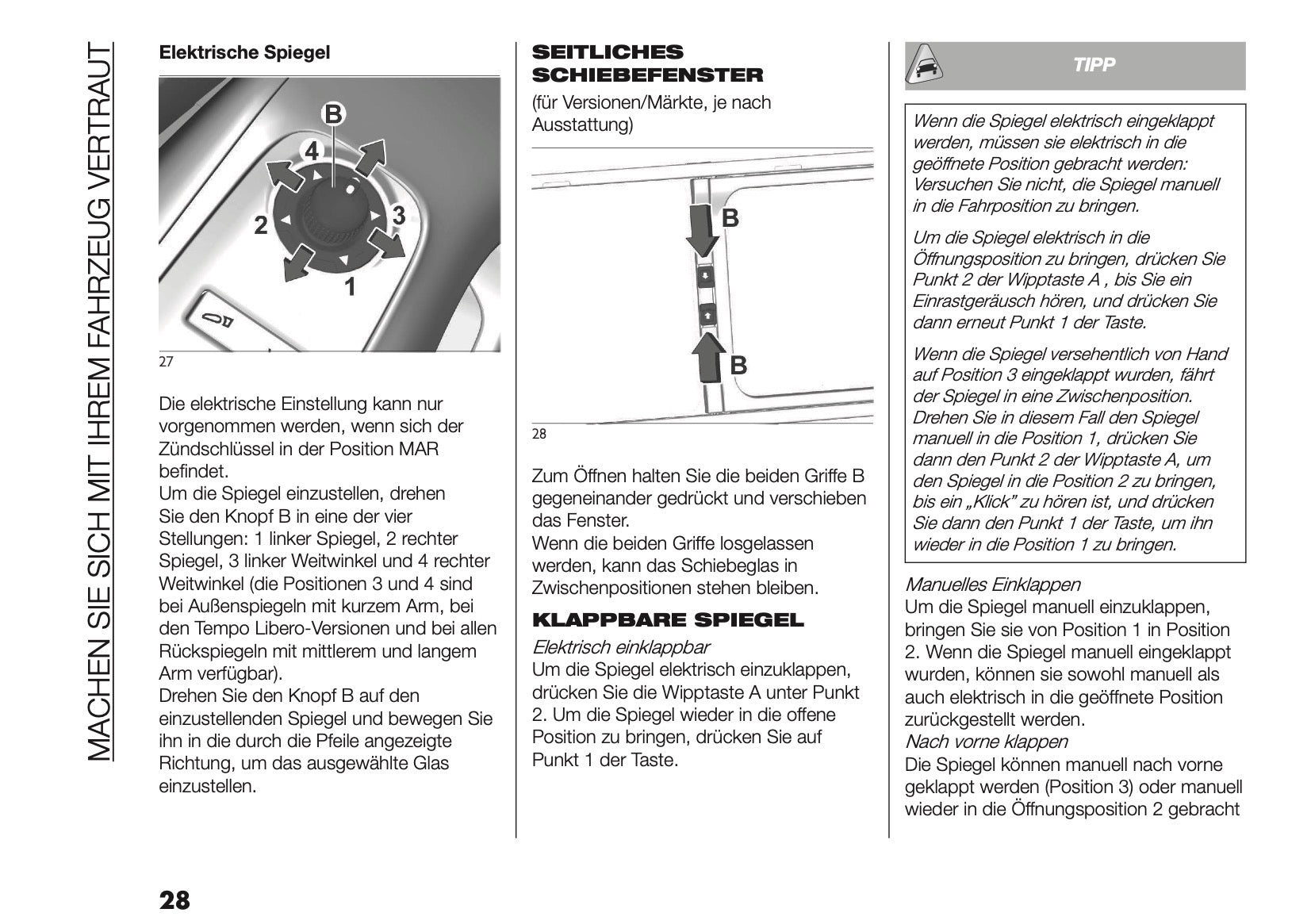 MACHEN SIE SICH MIT IHREM FAHRZEUG VERTRAUT

Elektrische Spiegel

B
4
2
3
1

27

Die elektrische Einstellung kann nur vorgenommen werden, wenn sich der Zündschlüssel in der Position MAR befindet.
Um die Spiegel einzustellen, drehen Sie den Knopf B in eine der vier Stellungen: 1 linker Spiegel, 2 rechter Spiegel, 3 linker Weitwinkel und 4 rechter Weitwinkel (die Positionen 3 und 4 sind bei Außenspiegeln mit kurzem Arm, bei den Tempo Libero-Versionen und bei allen Rückspiegeln mit mittlerem und langem Arm verfügbar).
Drehen Sie den Knopf B auf den einzustellenden Spiegel und bewegen Sie ihn in die durch die Pfeile angezeigte Richtung, um das ausgewählte Glas einzustellen.

SEITLICHES SCHIEBEFENSTER

(für Versionen/Märkte, je nach Ausstattung)

B

B

28

Zum Öffnen halten Sie die beiden Griffe B gegeneinander gedrückt und verschieben das Fenster.
Wenn die beiden Griffe losgelassen werden, kann das Schiebeglas in Zwischenpositionen stehen bleiben.

KLAPPBARE SPIEGEL

Elektrisch einklappbar
Um die Spiegel elektrisch einzuklappen, drücken Sie die Wipptaste A unter Punkt 2. Um die Spiegel wieder in die offene Position zu bringen, drücken Sie auf Punkt 1 der Taste.

TIPP

Wenn die Spiegel elektrisch eingeklappt werden, müssen sie elektrisch in die geöffnete Position gebracht werden: Versuchen Sie nicht, die Spiegel manuell in die Fahrposition zu bringen.

Um die Spiegel elektrisch in die Öffnungsposition zu bringen, drücken Sie Punkt 2 der Wipptaste A , bis Sie ein Einrastgeräusch hören, und drücken Sie dann erneut Punkt 1 der Taste.

Wenn die Spiegel versehentlich von Hand auf Position 3 eingeklappt wurden, fährt der Spiegel in eine Zwischenposition. Drehen Sie in diesem Fall den Spiegel manuell in die Position 1, drücken Sie dann den Punkt 2 der Wipptaste A, um den Spiegel in die Position 2 zu bringen, bis ein „Klick" zu hören ist, und drücken Sie dann den Punkt 1 der Taste, um ihn wieder in die Position 1 zu bringen.

Manuelles Einklappen
Um die Spiegel manuell einzuklappen, bringen Sie sie von Position 1 in Position 2. Wenn die Spiegel manuell eingeklappt wurden, können sie sowohl manuell als auch elektrisch in die geöffnete Position zurückgestellt werden.
Nach vorne klappen
Die Spiegel können manuell nach vorne geklappt werden (Position 3) oder manuell wieder in die Öffnungsposition 2 gebracht

28