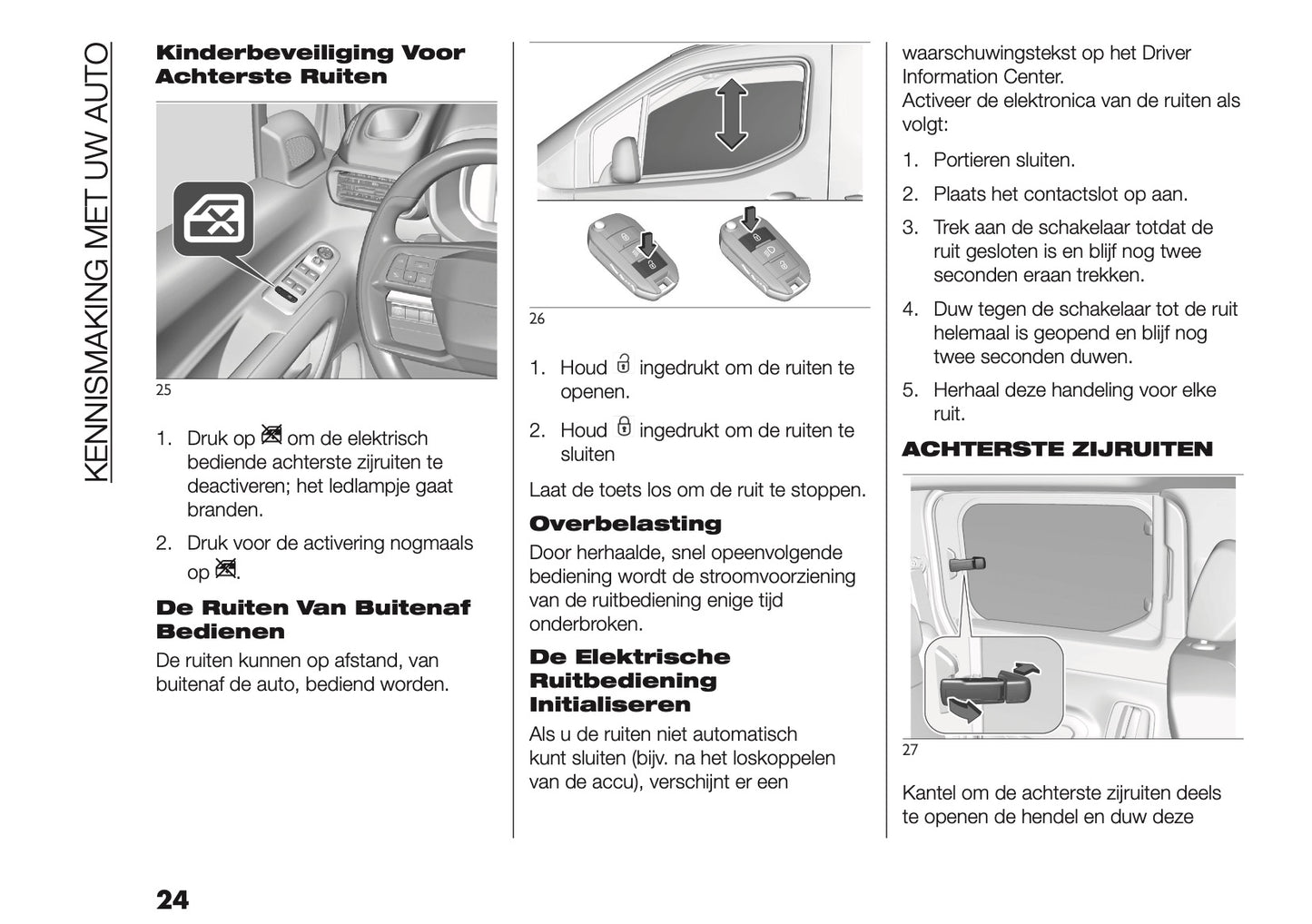 KENNISMAKING MET UW AUTO

Kinderbeveiliging Voor Achterste Ruiten

25

1. Druk op om de elektrisch bediende achterste zijruiten te deactiveren; het ledlampje gaat branden.

2. Druk voor de activering nogmaals op .

De Ruiten Van Buitenaf Bedienen

De ruiten kunnen op afstand, van buitenaf de auto, bediend worden.

26

1. Houd ingedrukt om de ruiten te openen.

2. Houd ingedrukt om de ruiten te sluiten

Laat de toets los om de ruit te stoppen.

Overbelasting

Door herhaalde, snel opeenvolgende bediening wordt de stroomvoorziening van de ruitbediening enige tijd onderbroken.

De Elektrische Ruitbediening Initialiseren

Als u de ruiten niet automatisch kunt sluiten (bijv. na het loskoppelen van de accu), verschijnt er een waarschuwingstekst op het Driver Information Center.
Activeer de elektronica van de ruiten als volgt:

1. Portieren sluiten.

2. Plaats het contactslot op aan.

3. Trek aan de schakelaar totdat de ruit gesloten is en blijf nog twee seconden eraan trekken.

4. Duw tegen de schakelaar tot de ruit helemaal is geopend en blijf nog twee seconden duwen.

5. Herhaal deze handeling voor elke ruit.

ACHTERSTE ZIJRUITEN

27

Kantel om de achterste zijruiten deels te openen de hendel en duw deze

24