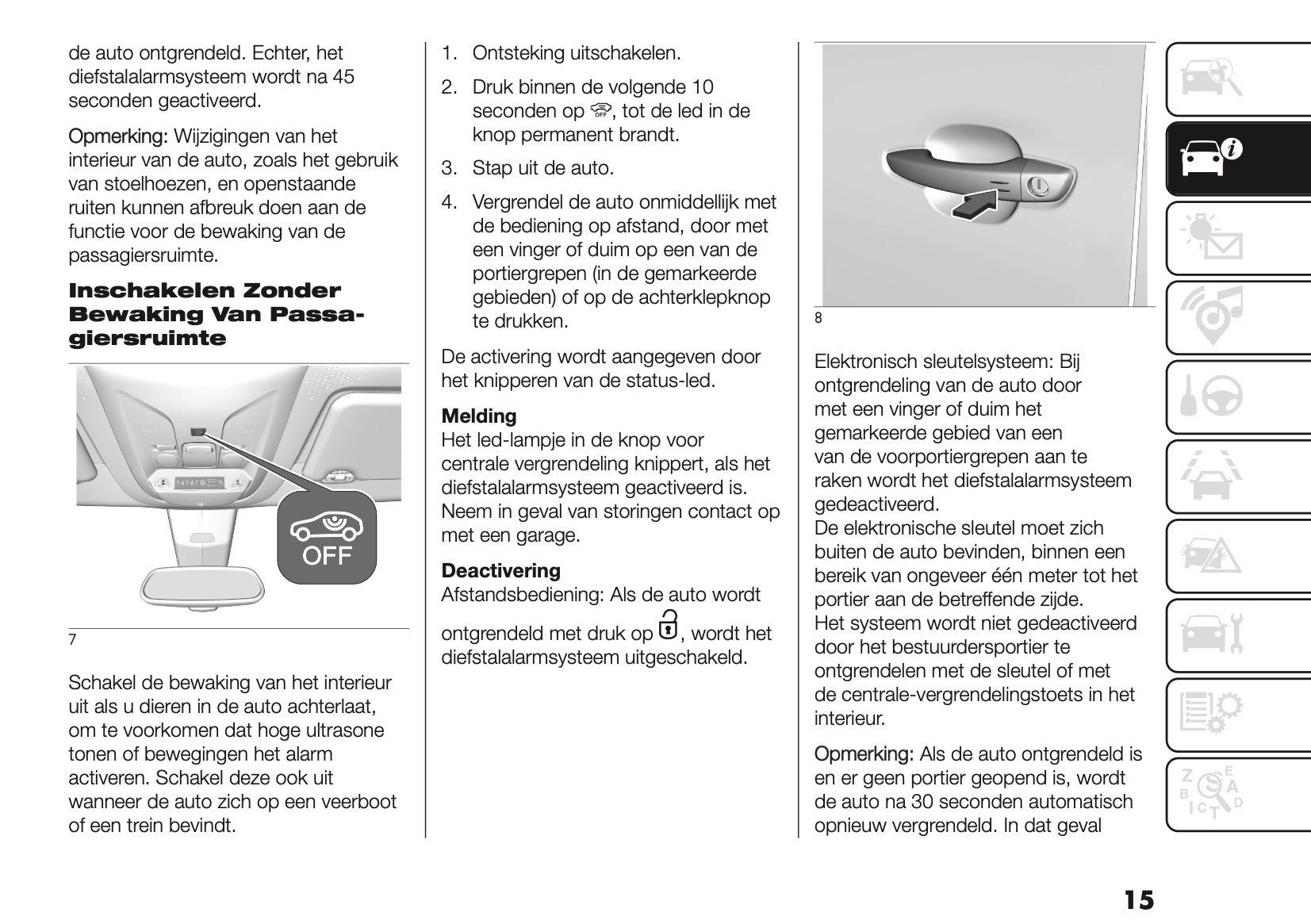 de auto ontgrendeld. Echter, het diefstalalarmsysteem wordt na 45 seconden geactiveerd.

Opmerking: Wijzigingen van het interieur van de auto, zoals het gebruik van stoelhoezen, en openstaande ruiten kunnen afbreuk doen aan de functie voor de bewaking van de passagiersruimte.

Inschakelen Zonder Bewaking Van Passagiersruimte

OFF

7

Schakel de bewaking van het interieur uit als u dieren in de auto achterlaat, om te voorkomen dat hoge ultrasone tonen of bewegingen het alarm activeren. Schakel deze ook uit wanneer de auto zich op een veerboot of een trein bevindt.

1. Ontsteking uitschakelen.
2. Druk binnen de volgende 10 seconden op OFF, tot de led in de knop permanent brandt.
3. Stap uit de auto.
4. Vergrendel de auto onmiddellijk met de bediening op afstand, door met een vinger of duim op een van de portiergrepen (in de gemarkeerde gebieden) of op de achterklepknop te drukken.

De activering wordt aangegeven door het knipperen van de status-led.

Melding
Het led-lampje in de knop voor centrale vergrendeling knippert, als het diefstalalarmsysteem geactiveerd is. Neem in geval van storingen contact op met een garage.

Deactivering
Afstandsbediening: Als de auto wordt ontgrendeld met druk op , wordt het diefstalalarmsysteem uitgeschakeld.

8

Elektronisch sleutelsysteem: Bij ontgrendeling van de auto door met een vinger of duim het gemarkeerde gebied van een van de voorportiergrepen aan te raken wordt het diefstalalarmsysteem gedeactiveerd.
De elektronische sleutel moet zich buiten de auto bevinden, binnen een bereik van ongeveer één meter tot het portier aan de betreffende zijde.
Het systeem wordt niet gedeactiveerd door het bestuurdersportier te ontgrendelen met de sleutel of met de centrale-vergrendelingstoets in het interieur.

Opmerking: Als de auto ontgrendeld is en er geen portier geopend is, wordt de auto na 30 seconden automatisch opnieuw vergrendeld. In dat geval

15