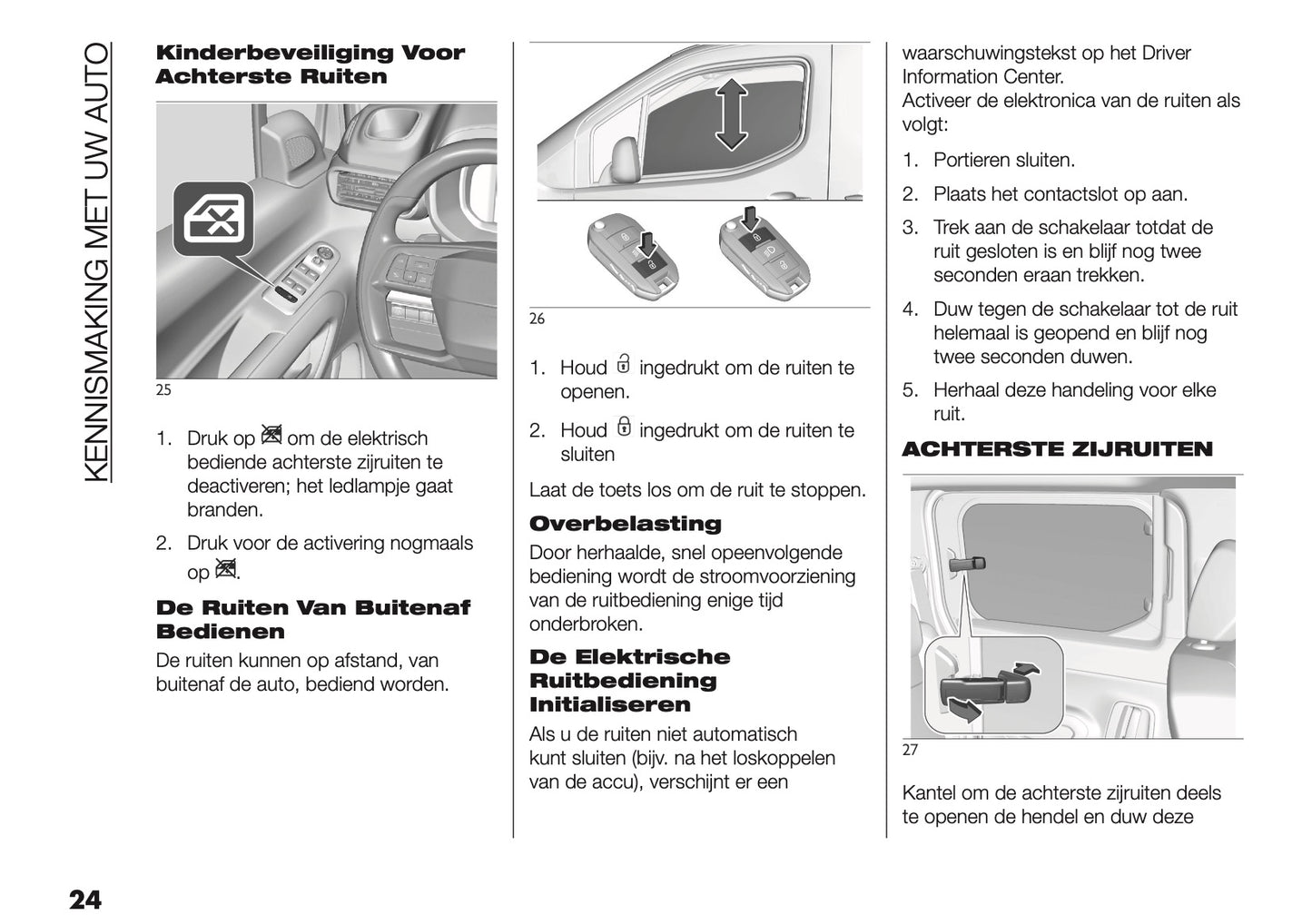 KENNISMAKING MET UW AUTO

Kinderbeveiliging Voor Achterste Ruiten

25

1. Druk op om de elektrisch bediende achterste zijruiten te deactiveren; het ledlampje gaat branden.
2. Druk voor de activering nogmaals op .

De Ruiten Van Buitenaf Bedienen

De ruiten kunnen op afstand, van buitenaf de auto, bediend worden.

26

1. Houd ingedrukt om de ruiten te openen.
2. Houd ingedrukt om de ruiten te sluiten

Laat de toets los om de ruit te stoppen.

Overbelasting

Door herhaalde, snel opeenvolgende bediening wordt de stroomvoorziening van de ruitbediening enige tijd onderbroken.

De Elektrische Ruitbediening Initialiseren

Als u de ruiten niet automatisch kunt sluiten (bijv. na het loskoppelen van de accu), verschijnt er een waarschuwingstekst op het Driver Information Center.
Activeer de elektronica van de ruiten als volgt:

1. Portieren sluiten.
2. Plaats het contactslot op aan.
3. Trek aan de schakelaar totdat de ruit gesloten is en blijf nog twee seconden eraan trekken.
4. Duw tegen de schakelaar tot de ruit helemaal is geopend en blijf nog twee seconden duwen.
5. Herhaal deze handeling voor elke ruit.

ACHTERSTE ZIJRUITEN

27

Kantel om de achterste zijruiten deels te openen de hendel en duw deze

24