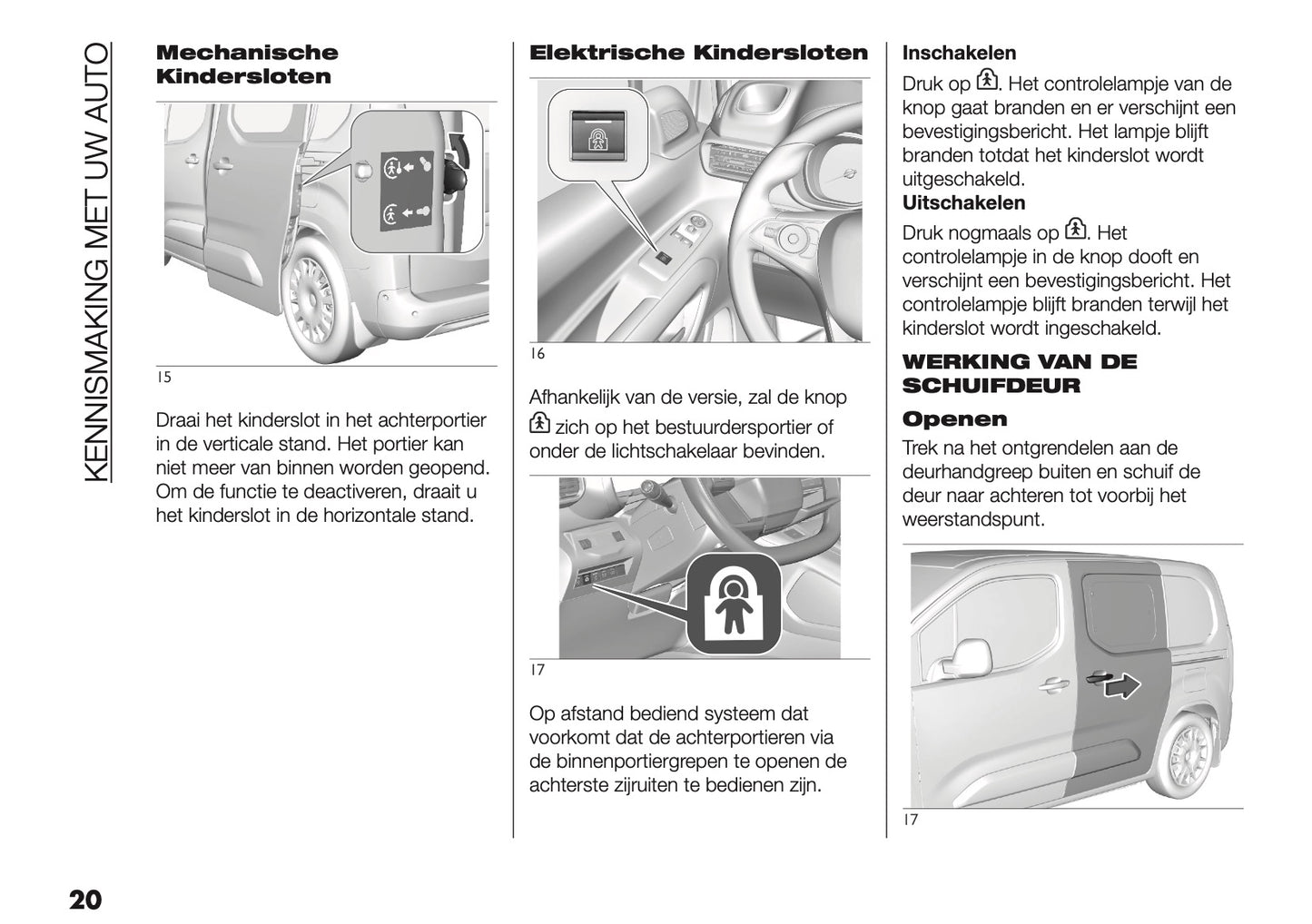 KENNISMAKING MET UW AUTO

Mechanische Kindersloten

15

Draai het kinderslot in het achterportier in de verticale stand. Het portier kan niet meer van binnen worden geopend. Om de functie te deactiveren, draait u het kinderslot in de horizontale stand.

Elektrische Kindersloten

16

Afhankelijk van de versie, zal de knop zich op het bestuurdersportier of onder de lichtschakelaar bevinden.

17

Op afstand bediend systeem dat voorkomt dat de achterportieren via de binnenportiergrepen te openen de achterste zijruiten te bedienen zijn.

Inschakelen
Druk op . Het controlelampje van de knop gaat branden en er verschijnt een bevestigingsbericht. Het lampje blijft branden totdat het kinderslot wordt uitgeschakeld.
Uitschakelen
Druk nogmaals op . Het controlelampje in de knop dooft en verschijnt een bevestigingsbericht. Het controlelampje blijft branden terwijl het kinderslot wordt ingeschakeld.

WERKING VAN DE SCHUIFDEUR

Openen
Trek na het ontgrendelen aan de deurhandgreep buiten en schuif de deur naar achteren tot voorbij het weerstandspunt.

17

20