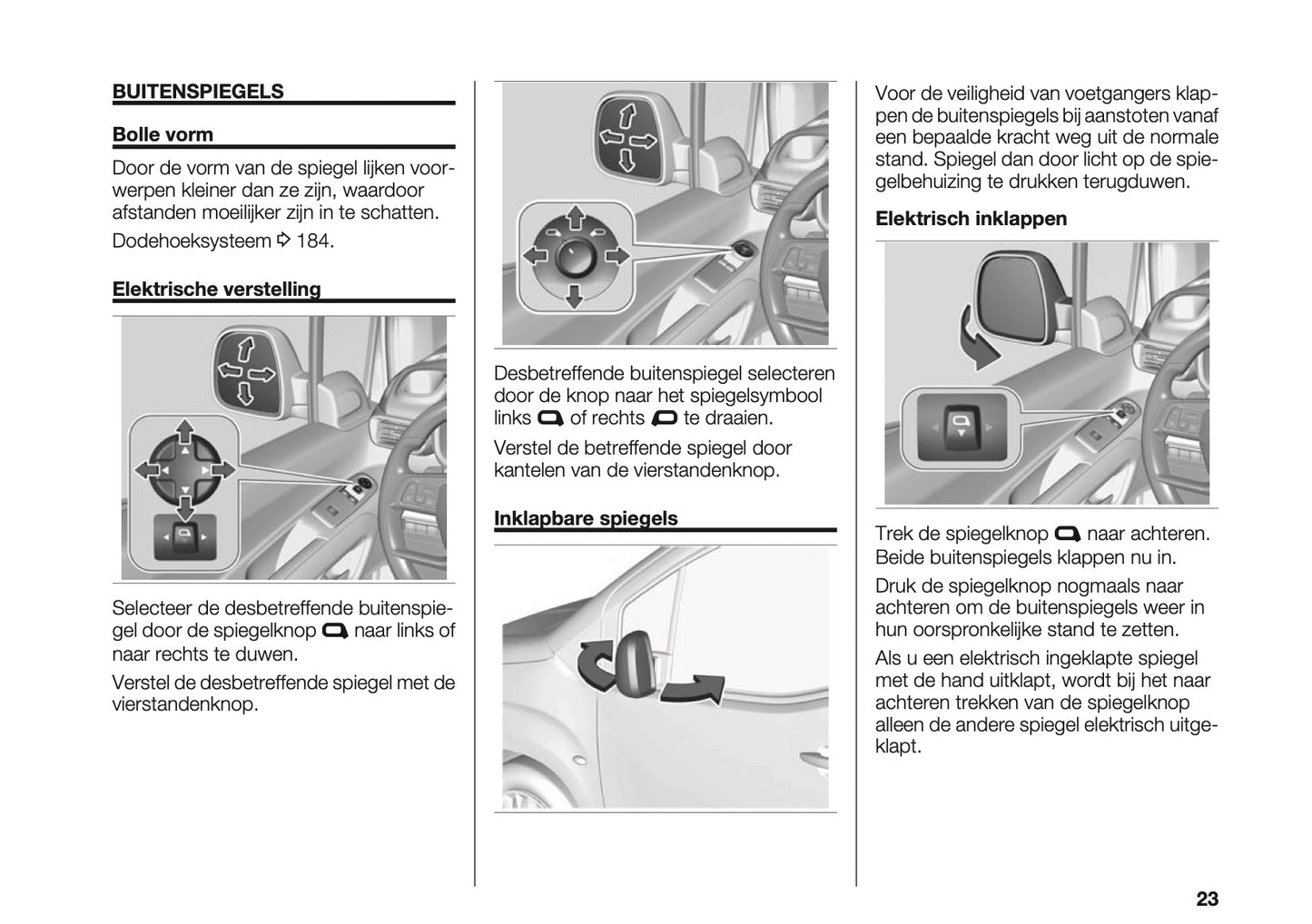 BUITENSPIEGELS

Bolle vorm

Door de vorm van de spiegel lijken voorwerpen kleiner dan ze zijn, waardoor afstanden moeilijker zijn in te schatten.

Dodehoeksysteem ⇨ 184.

Elektrische verstelling

Selecteer de desbetreffende buitenspiegel door de spiegelknop naar links of naar rechts te duwen.

Verstel de desbetreffende spiegel met de vierstandenknop.

Desbetreffende buitenspiegel selecteren door de knop naar het spiegelsymbool links of rechts te draaien.

Verstel de betreffende spiegel door kantelen van de vierstandenknop.

Inklapbare spiegels

Voor de veiligheid van voetgangers klappen de buitenspiegels bij aanstoten vanaf een bepaalde kracht weg uit de normale stand. Spiegel dan door licht op de spiegelbehuizing te drukken terugduwen.

Elektrisch inklappen

Trek de spiegelknop naar achteren. Beide buitenspiegels klappen nu in.

Druk de spiegelknop nogmaals naar achteren om de buitenspiegels weer in hun oorspronkelijke stand te zetten.

Als u een elektrisch ingeklapte spiegel met de hand uitklapt, wordt bij het naar achteren trekken van de spiegelknop alleen de andere spiegel elektrisch uitgeklapt.

23