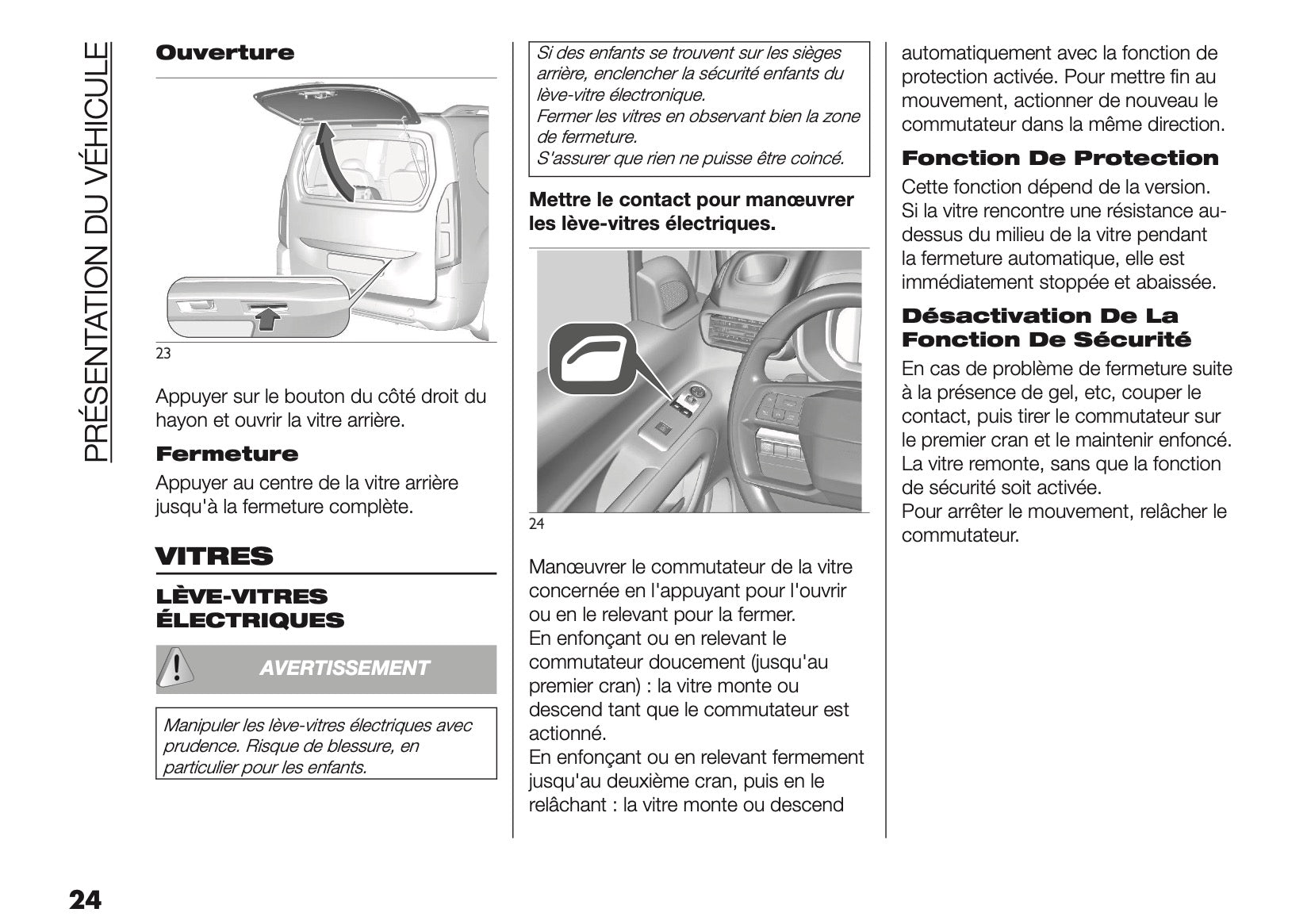 PRÉSENTATION DU VÉHICULE

Ouverture

23

Appuyer sur le bouton du côté droit du hayon et ouvrir la vitre arrière.

Fermeture

Appuyer au centre de la vitre arrière jusqu'à la fermeture complète.

VITRES

LÈVE-VITRES ÉLECTRIQUES

AVERTISSEMENT

Manipuler les lève-vitres électriques avec prudence. Risque de blessure, en particulier pour les enfants.

Si des enfants se trouvent sur les sièges arrière, enclencher la sécurité enfants du lève-vitre électronique.
Fermer les vitres en observant bien la zone de fermeture.
S'assurer que rien ne puisse être coincé.

Mettre le contact pour manœuvrer les lève-vitres électriques.

24

Manœuvrer le commutateur de la vitre concernée en l'appuyant pour l'ouvrir ou en le relevant pour la fermer.
En enfonçant ou en relevant le commutateur doucement (jusqu'au premier cran) : la vitre monte ou descend tant que le commutateur est actionné.
En enfonçant ou en relevant fermement jusqu'au deuxième cran, puis en le relâchant : la vitre monte ou descend automatiquement avec la fonction de protection activée. Pour mettre fin au mouvement, actionner de nouveau le commutateur dans la même direction.

Fonction De Protection

Cette fonction dépend de la version.
Si la vitre rencontre une résistance au-dessus du milieu de la vitre pendant la fermeture automatique, elle est immédiatement stoppée et abaissée.

Désactivation De La Fonction De Sécurité

En cas de problème de fermeture suite à la présence de gel, etc, couper le contact, puis tirer le commutateur sur le premier cran et le maintenir enfoncé. La vitre remonte, sans que la fonction de sécurité soit activée.
Pour arrêter le mouvement, relâcher le commutateur.

24