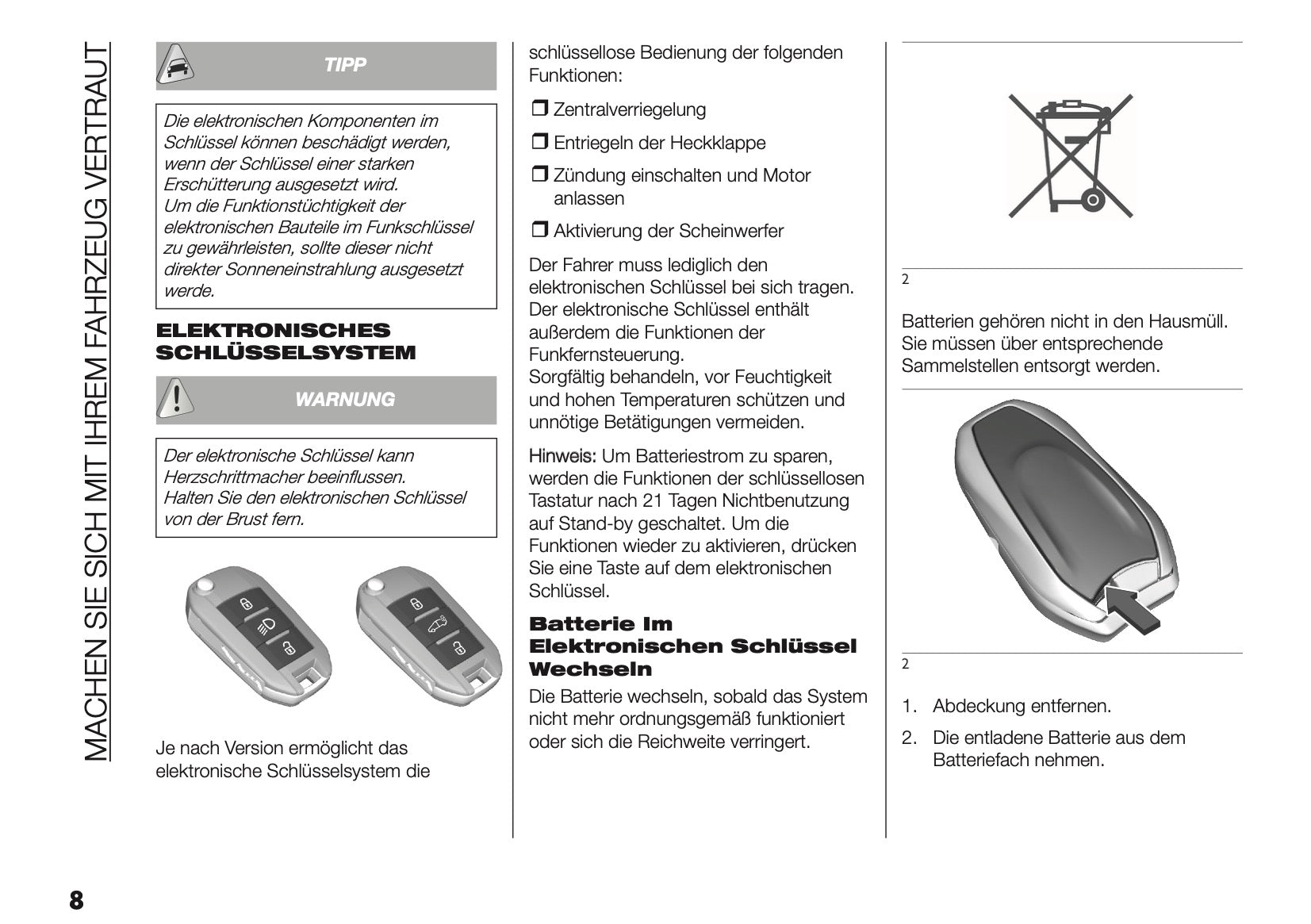 MACHEN SIE SICH MIT IHREM FAHRZEUG VERTRAUT

TIPP

Die elektronischen Komponenten im Schlüssel können beschädigt werden, wenn der Schlüssel einer starken Erschütterung ausgesetzt wird.
Um die Funktionstüchtigkeit der elektronischen Bauteile im Funkschlüssel zu gewährleisten, sollte dieser nicht direkter Sonneneinstrahlung ausgesetzt werde.

ELEKTRONISCHES SCHLÜSSELSYSTEM

WARNUNG

Der elektronische Schlüssel kann Herzschrittmacher beeinflussen.
Halten Sie den elektronischen Schlüssel von der Brust fern.

Je nach Version ermöglicht das elektronische Schlüsselsystem die schlüssellose Bedienung der folgenden Funktionen:

❒ Zentralverriegelung

❒ Entriegeln der Heckklappe

❒ Zündung einschalten und Motor anlassen

❒ Aktivierung der Scheinwerfer

Der Fahrer muss lediglich den elektronischen Schlüssel bei sich tragen. Der elektronische Schlüssel enthält außerdem die Funktionen der Funkfernsteuerung.
Sorgfältig behandeln, vor Feuchtigkeit und hohen Temperaturen schützen und unnötige Betätigungen vermeiden.

Hinweis: Um Batteriestrom zu sparen, werden die Funktionen der schlüssellosen Tastatur nach 21 Tagen Nichtbenutzung auf Stand-by geschaltet. Um die Funktionen wieder zu aktivieren, drücken Sie eine Taste auf dem elektronischen Schlüssel.

Batterie Im Elektronischen Schlüssel Wechseln

Die Batterie wechseln, sobald das System nicht mehr ordnungsgemäß funktioniert oder sich die Reichweite verringert.

2

Batterien gehören nicht in den Hausmüll. Sie müssen über entsprechende Sammelstellen entsorgt werden.

2

1. Abdeckung entfernen.

2. Die entladene Batterie aus dem Batteriefach nehmen.

8