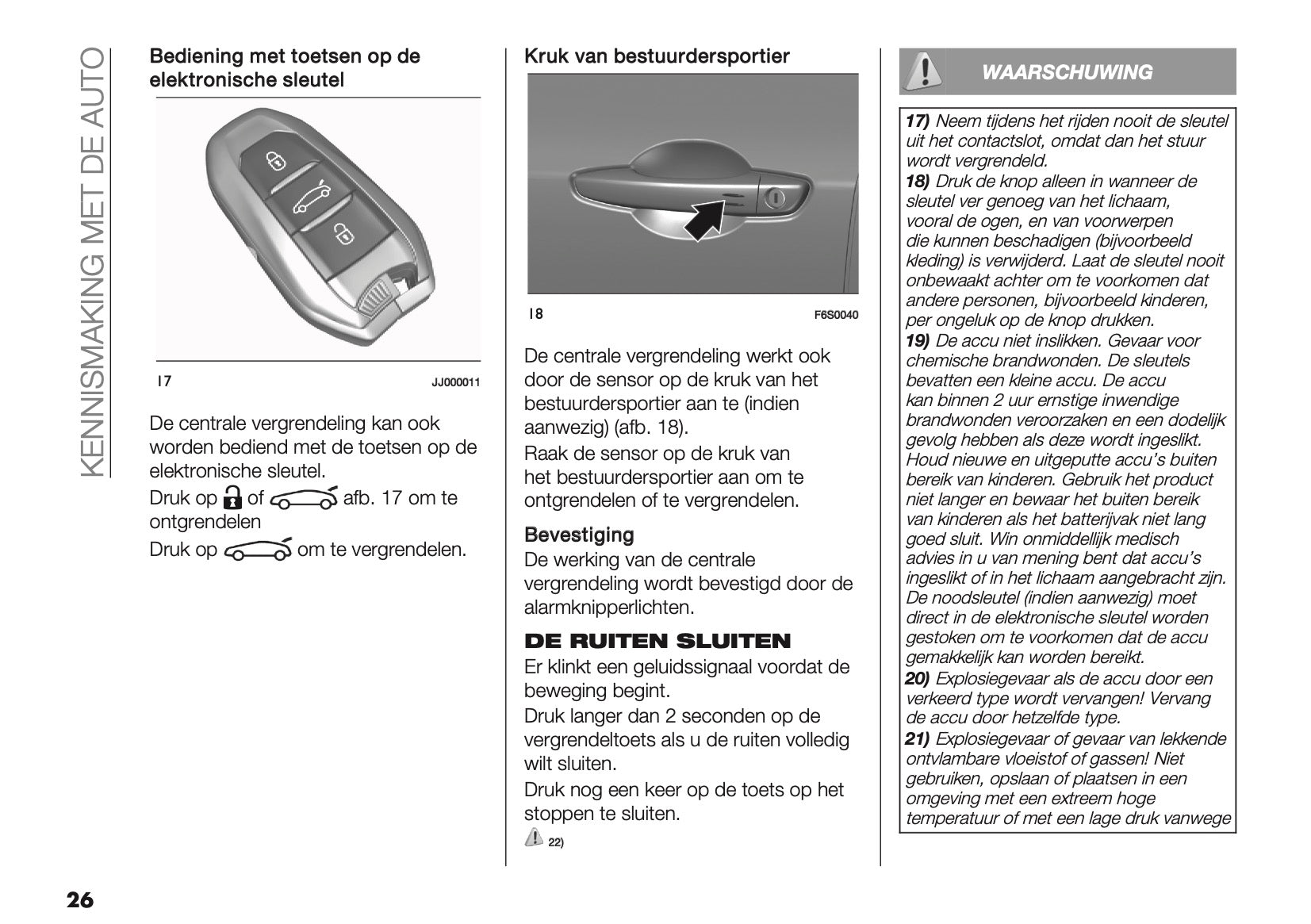 KENNISMAKING MET DE AUTO

Bediening met toetsen op de elektronische sleutel

17 JJ000011

De centrale vergrendeling kan ook worden bediend met de toetsen op de elektronische sleutel.

Druk op of afb. 17 om te ontgrendelen

Druk op om te vergrendelen.

Kruk van bestuurdersportier

18 F6S0040

De centrale vergrendeling werkt ook door de sensor op de kruk van het bestuurdersportier aan te (indien aanwezig) (afb. 18).

Raak de sensor op de kruk van het bestuurdersportier aan om te ontgrendelen of te vergrendelen.

Bevestiging

De werking van de centrale vergrendeling wordt bevestigd door de alarmknipperlichten.

DE RUITEN SLUITEN

Er klinkt een geluidssignaal voordat de beweging begint.

Druk langer dan 2 seconden op de vergrendeltoets als u de ruiten volledig wilt sluiten.

Druk nog een keer op de toets op het stoppen te sluiten.

22)

WAARSCHUWING

17) Neem tijdens het rijden nooit de sleutel uit het contactslot, omdat dan het stuur wordt vergrendeld.
18) Druk de knop alleen in wanneer de sleutel ver genoeg van het lichaam, vooral de ogen, en van voorwerpen die kunnen beschadigen (bijvoorbeeld kleding) is verwijderd. Laat de sleutel nooit onbewaakt achter om te voorkomen dat andere personen, bijvoorbeeld kinderen, per ongeluk op de knop drukken.
19) De accu niet inslikken. Gevaar voor chemische brandwonden. De sleutels bevatten een kleine accu. De accu kan binnen 2 uur ernstige inwendige brandwonden veroorzaken en een dodelijk gevolg hebben als deze wordt ingeslikt. Houd nieuwe en uitgeputte accu's buiten bereik van kinderen. Gebruik het product niet langer en bewaar het buiten bereik van kinderen als het batterijvak niet lang goed sluit. Win onmiddellijk medisch advies in u van mening bent dat accu's ingeslikt of in het lichaam aangebracht zijn. De noodsleutel (indien aanwezig) moet direct in de elektronische sleutel worden gestoken om te voorkomen dat de accu gemakkelijk kan worden bereikt.
20) Explosiegevaar als de accu door een verkeerd type wordt vervangen! Vervang de accu door hetzelfde type.
21) Explosiegevaar of gevaar van lekkende ontvlambare vloeistof of gassen! Niet gebruiken, opslaan of plaatsen in een omgeving met een extreem hoge temperatuur of met een lage druk vanwege

26