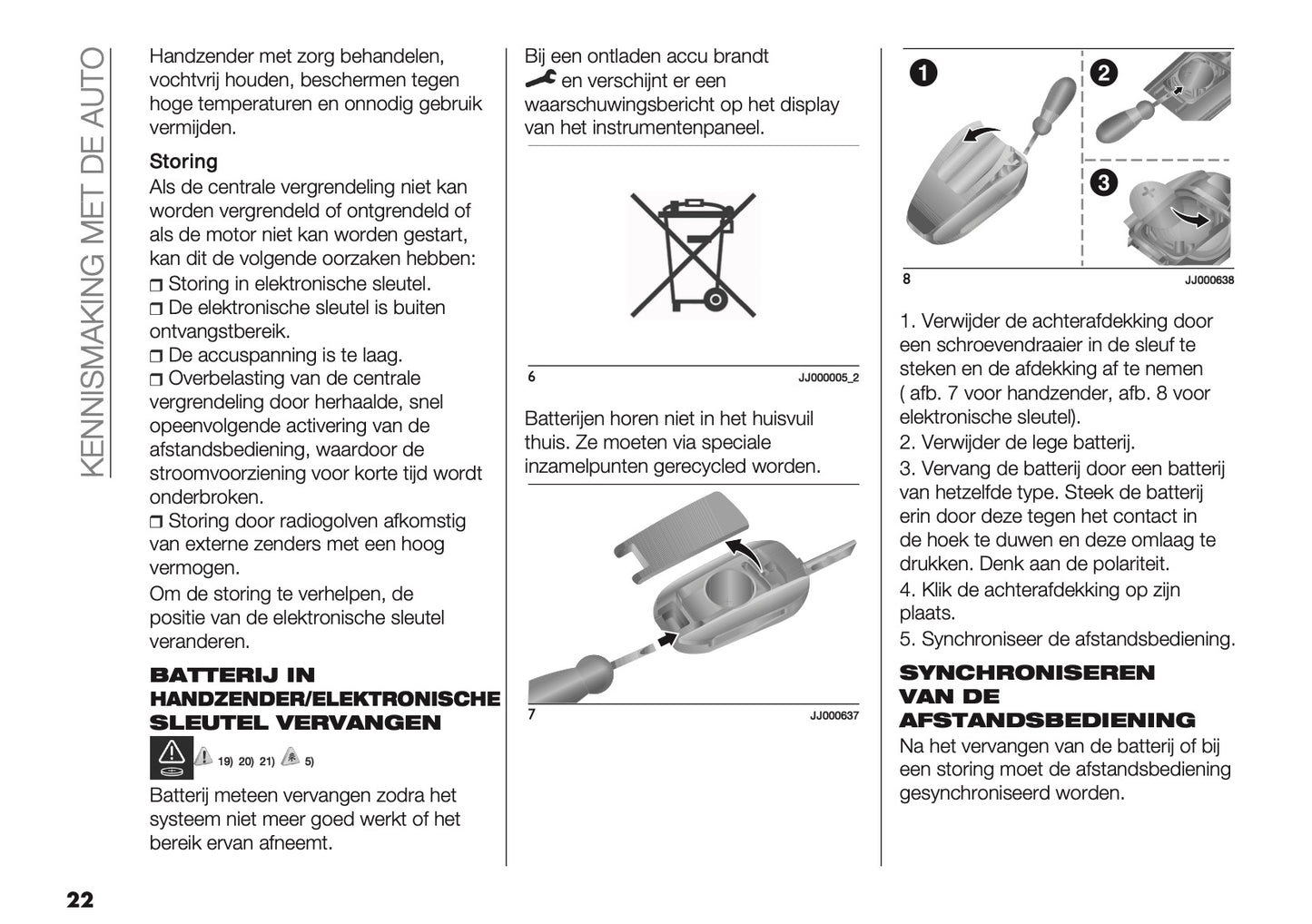 KENNISMAKING MET DE AUTO

Handzender met zorg behandelen, vochtvrij houden, beschermen tegen hoge temperaturen en onnodig gebruik vermijden.

Storing
Als de centrale vergrendeling niet kan worden vergrendeld of ontgrendeld of als de motor niet kan worden gestart, kan dit de volgende oorzaken hebben:
❒ Storing in elektronische sleutel.
❒ De elektronische sleutel is buiten ontvangstbereik.
❒ De accuspanning is te laag.
❒ Overbelasting van de centrale vergrendeling door herhaalde, snel opeenvolgende activering van de afstandsbediening, waardoor de stroomvoorziening voor korte tijd wordt onderbroken.
❒ Storing door radiogolven afkomstig van externe zenders met een hoog vermogen.
Om de storing te verhelpen, de positie van de elektronische sleutel veranderen.

BATTERIJ IN HANDZENDER/ELEKTRONISCHE SLEUTEL VERVANGEN

19) 20) 21) 5)

Batterij meteen vervangen zodra het systeem niet meer goed werkt of het bereik ervan afneemt.

Bij een ontladen accu brandt en verschijnt er een waarschuwingsbericht op het display van het instrumentenpaneel.

6 JJ000005_2

Batterijen horen niet in het huisvuil thuis. Ze moeten via speciale inzamelpunten gerecycled worden.

7 JJ000637

1 2 3

8 JJ000638

1. Verwijder de achterafdekking door een schroevendraaier in de sleuf te steken en de afdekking af te nemen ( afb. 7 voor handzender, afb. 8 voor elektronische sleutel).
2. Verwijder de lege batterij.
3. Vervang de batterij door een batterij van hetzelfde type. Steek de batterij erin door deze tegen het contact in de hoek te duwen en deze omlaag te drukken. Denk aan de polariteit.
4. Klik de achterafdekking op zijn plaats.
5. Synchroniseer de afstandsbediening.

SYNCHRONISEREN VAN DE AFSTANDSBEDIENING
Na het vervangen van de batterij of bij een storing moet de afstandsbediening gesynchroniseerd worden.

22