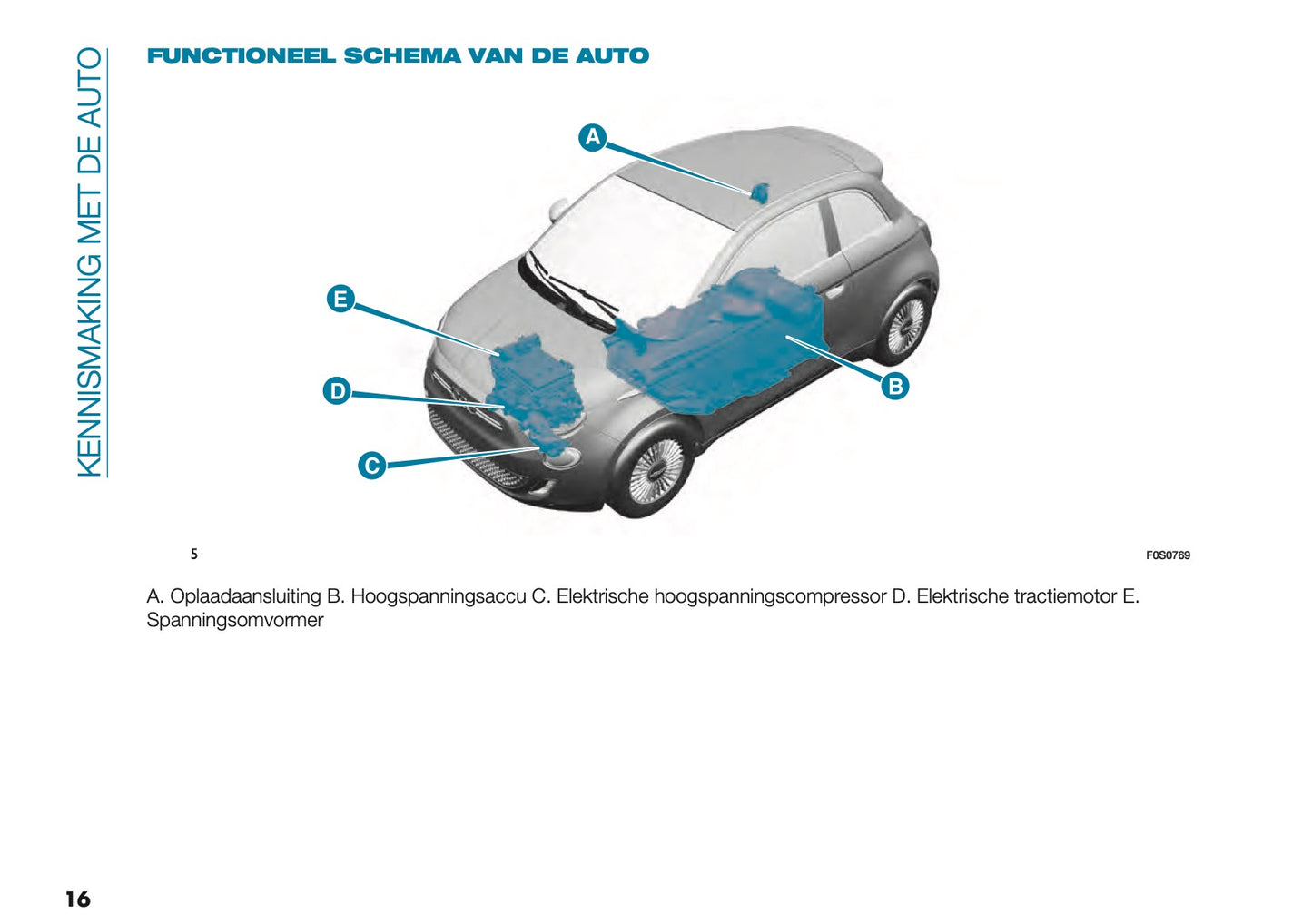 KENNISMAKING MET DE AUTO

FUNCTIONEEL SCHEMA VAN DE AUTO

A

E

D

C

B

5

F0S0769

A. Oplaadaansluiting B. Hoogspanningsaccu C. Elektrische hoogspanningscompressor D. Elektrische tractiemotor E. Spanningsomvormer

16