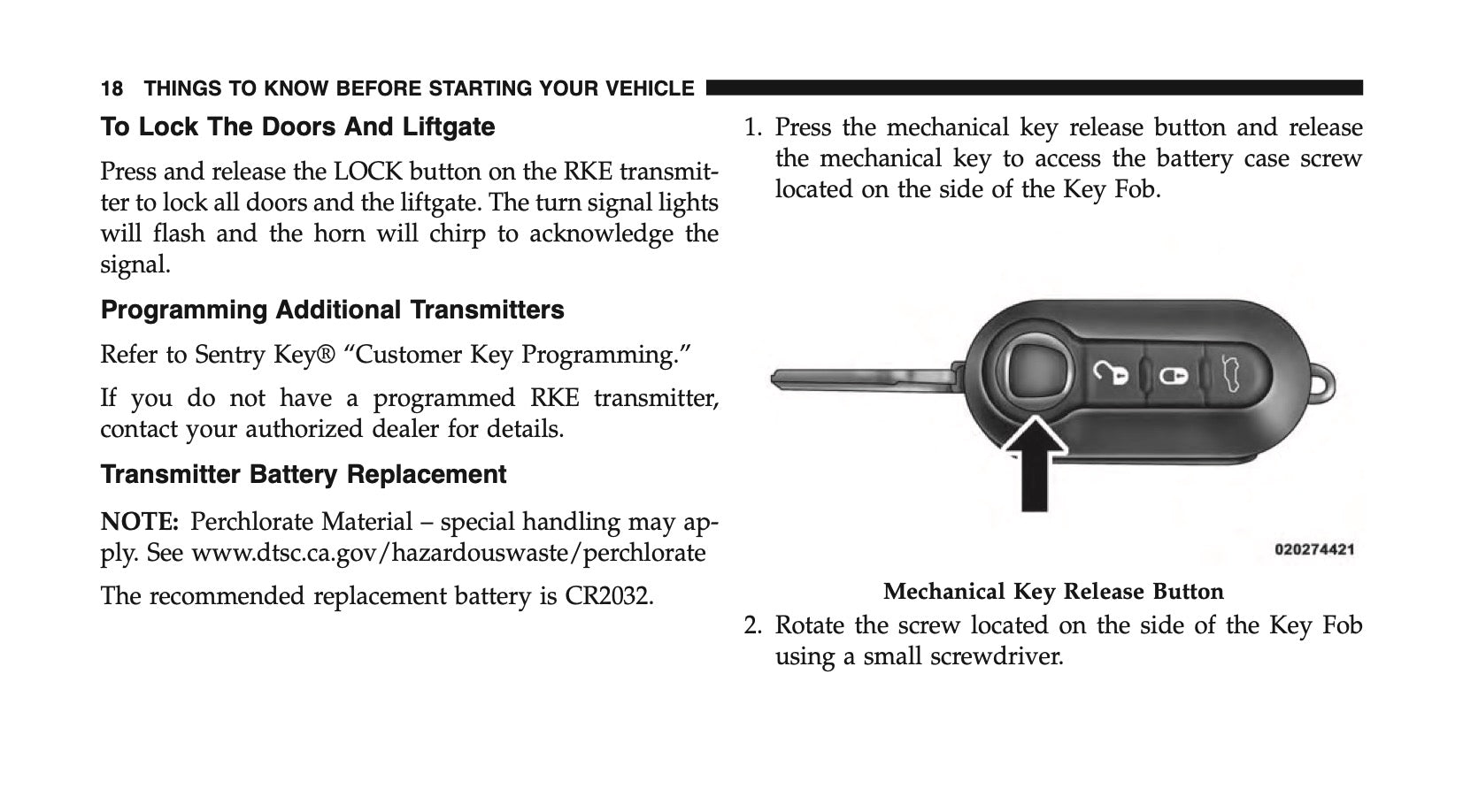 18 THINGS TO KNOW BEFORE STARTING YOUR VEHICLE

To Lock The Doors And Liftgate

Press and release the LOCK button on the RKE transmitter to lock all doors and the liftgate. The turn signal lights will flash and the horn will chirp to acknowledge the signal.

Programming Additional Transmitters

Refer to Sentry Key® “Customer Key Programming.”

If you do not have a programmed RKE transmitter, contact your authorized dealer for details.

Transmitter Battery Replacement

NOTE: Perchlorate Material – special handling may apply. See www.dtsc.ca.gov/hazardouswaste/perchlorate

The recommended replacement battery is CR2032.

1. Press the mechanical key release button and release the mechanical key to access the battery case screw located on the side of the Key Fob.

020274421

Mechanical Key Release Button

2. Rotate the screw located on the side of the Key Fob using a small screwdriver.