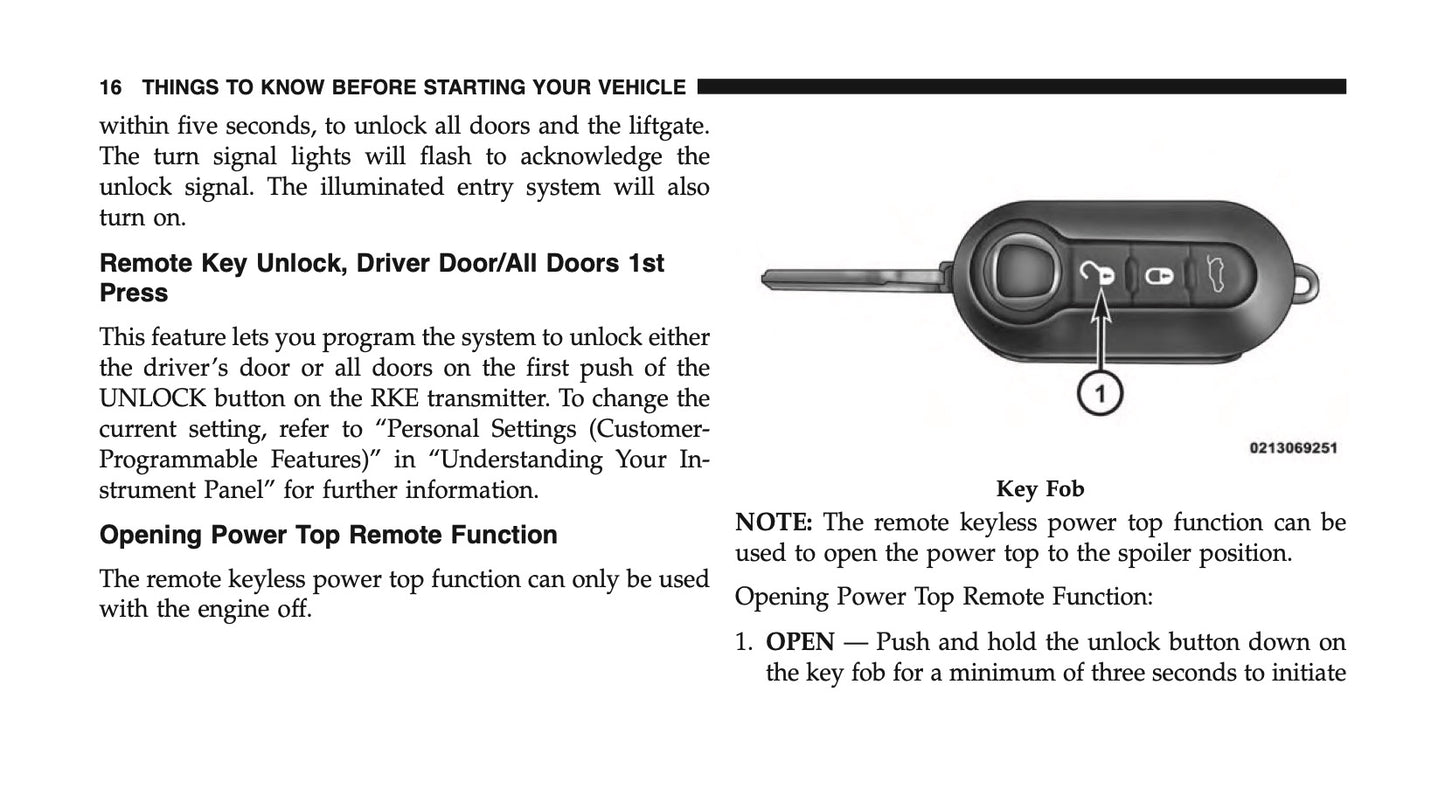 16 THINGS TO KNOW BEFORE STARTING YOUR VEHICLE

within five seconds, to unlock all doors and the liftgate. The turn signal lights will flash to acknowledge the unlock signal. The illuminated entry system will also turn on.

Remote Key Unlock, Driver Door/All Doors 1st Press

This feature lets you program the system to unlock either the driver's door or all doors on the first push of the UNLOCK button on the RKE transmitter. To change the current setting, refer to "Personal Settings (Customer-Programmable Features)" in "Understanding Your Instrument Panel" for further information.

Opening Power Top Remote Function

The remote keyless power top function can only be used with the engine off.

1

0213069251

Key Fob

NOTE: The remote keyless power top function can be used to open the power top to the spoiler position.

Opening Power Top Remote Function:

1. OPEN — Push and hold the unlock button down on the key fob for a minimum of three seconds to initiate