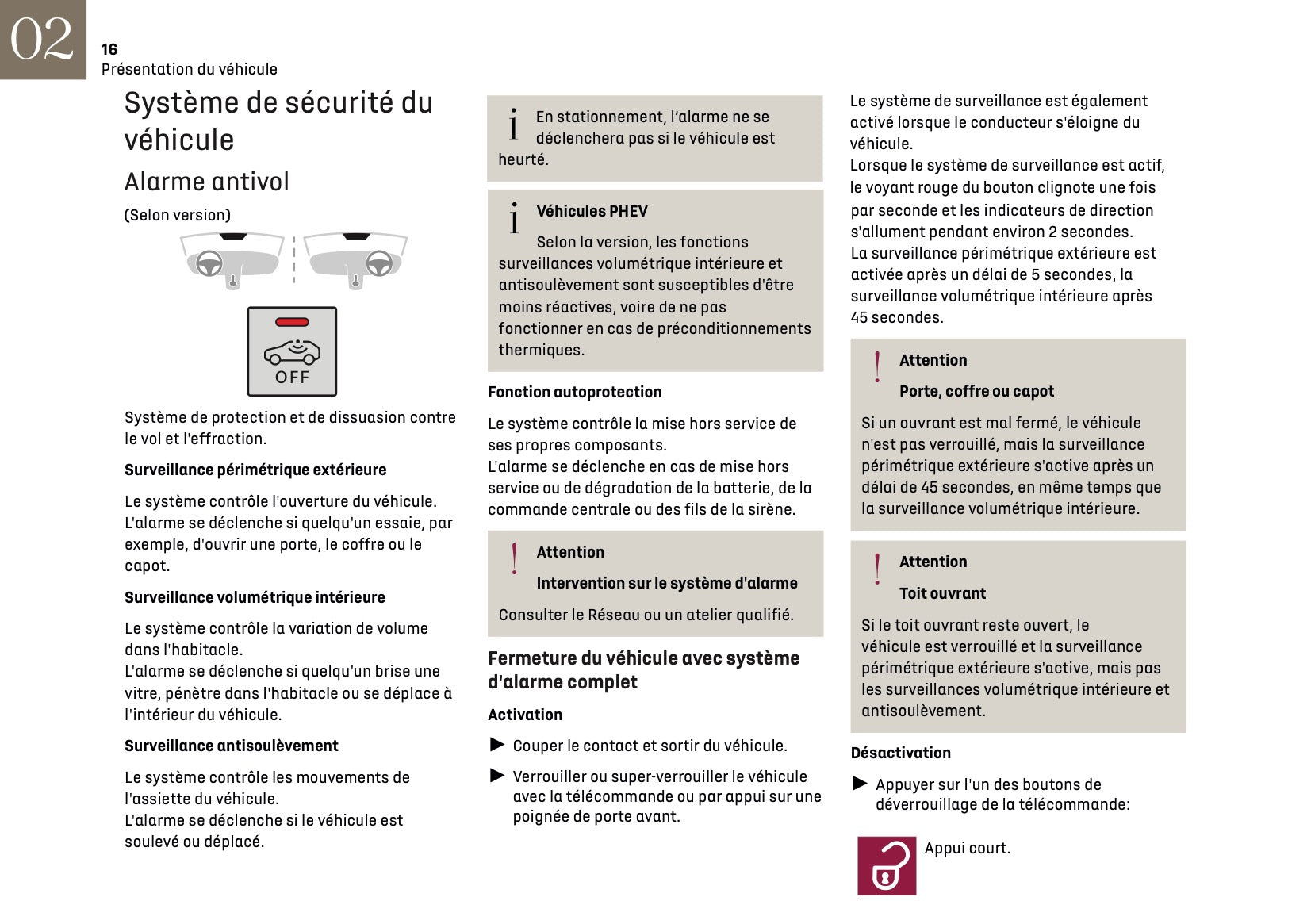 02

16
Présentation du véhicule

Système de sécurité du véhicule

Alarme antivol

(Selon version)

OFF

Système de protection et de dissuasion contre le vol et l'effraction.

Surveillance périmétrique extérieure

Le système contrôle l'ouverture du véhicule.
L'alarme se déclenche si quelqu'un essaie, par exemple, d'ouvrir une porte, le coffre ou le capot.

Surveillance volumétrique intérieure

Le système contrôle la variation de volume dans l'habitacle.
L'alarme se déclenche si quelqu'un brise une vitre, pénètre dans l'habitacle ou se déplace à l'intérieur du véhicule.

Surveillance antisoulèvement

Le système contrôle les mouvements de l'assiette du véhicule.
L'alarme se déclenche si le véhicule est soulevé ou déplacé.

En stationnement, l'alarme ne se déclenchera pas si le véhicule est heurté.

Véhicules PHEV

Selon la version, les fonctions surveillances volumétrique intérieure et antisoulèvement sont susceptibles d'être moins réactives, voire de ne pas fonctionner en cas de préconditionnements thermiques.

Fonction autoprotection

Le système contrôle la mise hors service de ses propres composants.
L'alarme se déclenche en cas de mise hors service ou de dégradation de la batterie, de la commande centrale ou des fils de la sirène.

Attention

Intervention sur le système d'alarme

Consulter le Réseau ou un atelier qualifié.

Fermeture du véhicule avec système d'alarme complet

Activation

► Couper le contact et sortir du véhicule.

► Verrouiller ou super-verrouiller le véhicule avec la télécommande ou par appui sur une poignée de porte avant.

Le système de surveillance est également activé lorsque le conducteur s'éloigne du véhicule.
Lorsque le système de surveillance est actif, le voyant rouge du bouton clignote une fois par seconde et les indicateurs de direction s'allument pendant environ 2 secondes.
La surveillance périmétrique extérieure est activée après un délai de 5 secondes, la surveillance volumétrique intérieure après 45 secondes.

Attention

Porte, coffre ou capot

Si un ouvrant est mal fermé, le véhicule n'est pas verrouillé, mais la surveillance périmétrique extérieure s'active après un délai de 45 secondes, en même temps que la surveillance volumétrique intérieure.

Attention

Toit ouvrant

Si le toit ouvrant reste ouvert, le véhicule est verrouillé et la surveillance périmétrique extérieure s'active, mais pas les surveillances volumétrique intérieure et antisoulèvement.

Désactivation

► Appuyer sur l'un des boutons de déverrouillage de la télécommande:

Appui court.