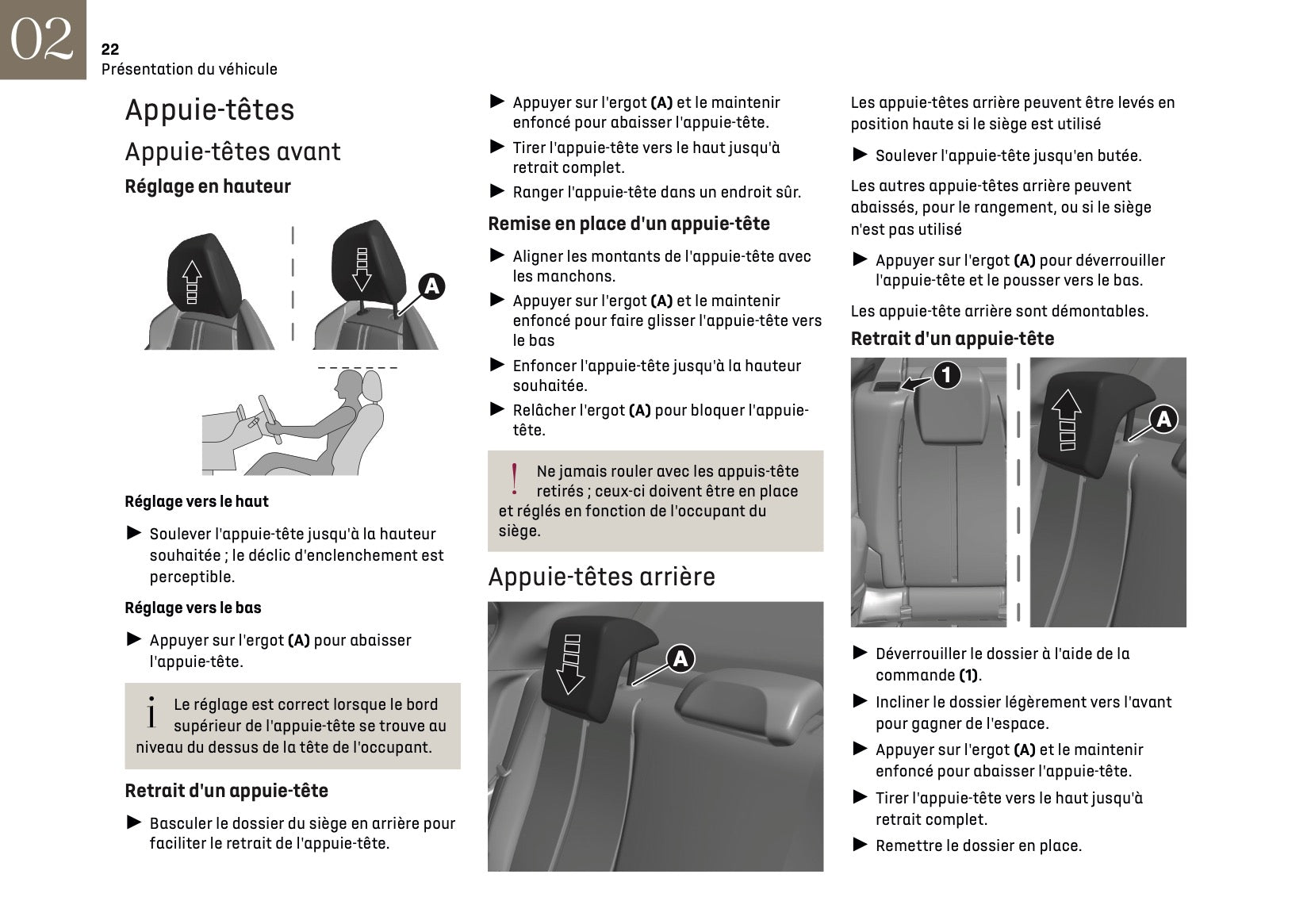 02

22
Présentation du véhicule

Appuie-têtes

Appuie-têtes avant

Réglage en hauteur

A

Réglage vers le haut

► Soulever l'appuie-tête jusqu'à la hauteur souhaitée ; le déclic d'enclenchement est perceptible.

Réglage vers le bas

► Appuyer sur l'ergot (A) pour abaisser l'appuie-tête.

i Le réglage est correct lorsque le bord supérieur de l'appuie-tête se trouve au niveau du dessus de la tête de l'occupant.

Retrait d'un appuie-tête

► Basculer le dossier du siège en arrière pour faciliter le retrait de l'appuie-tête.

► Appuyer sur l'ergot (A) et le maintenir enfoncé pour abaisser l'appuie-tête.

► Tirer l'appuie-tête vers le haut jusqu'à retrait complet.

► Ranger l'appuie-tête dans un endroit sûr.

Remise en place d'un appuie-tête

► Aligner les montants de l'appuie-tête avec les manchons.

► Appuyer sur l'ergot (A) et le maintenir enfoncé pour faire glisser l'appuie-tête vers le bas

► Enfoncer l'appuie-tête jusqu'à la hauteur souhaitée.

► Relâcher l'ergot (A) pour bloquer l'appuie-tête.

! Ne jamais rouler avec les appuis-tête retirés ; ceux-ci doivent être en place et réglés en fonction de l'occupant du siège.

Appuie-têtes arrière

A

Les appuie-têtes arrière peuvent être levés en position haute si le siège est utilisé

► Soulever l'appuie-tête jusqu'en butée.

Les autres appuie-têtes arrière peuvent abaissés, pour le rangement, ou si le siège n'est pas utilisé

► Appuyer sur l'ergot (A) pour déverrouiller l'appuie-tête et le pousser vers le bas.

Les appuie-tête arrière sont démontables.

Retrait d'un appuie-tête

1

A

► Déverrouiller le dossier à l'aide de la commande (1).

► Incliner le dossier légèrement vers l'avant pour gagner de l'espace.

► Appuyer sur l'ergot (A) et le maintenir enfoncé pour abaisser l'appuie-tête.

► Tirer l'appuie-tête vers le haut jusqu'à retrait complet.

► Remettre le dossier en place.