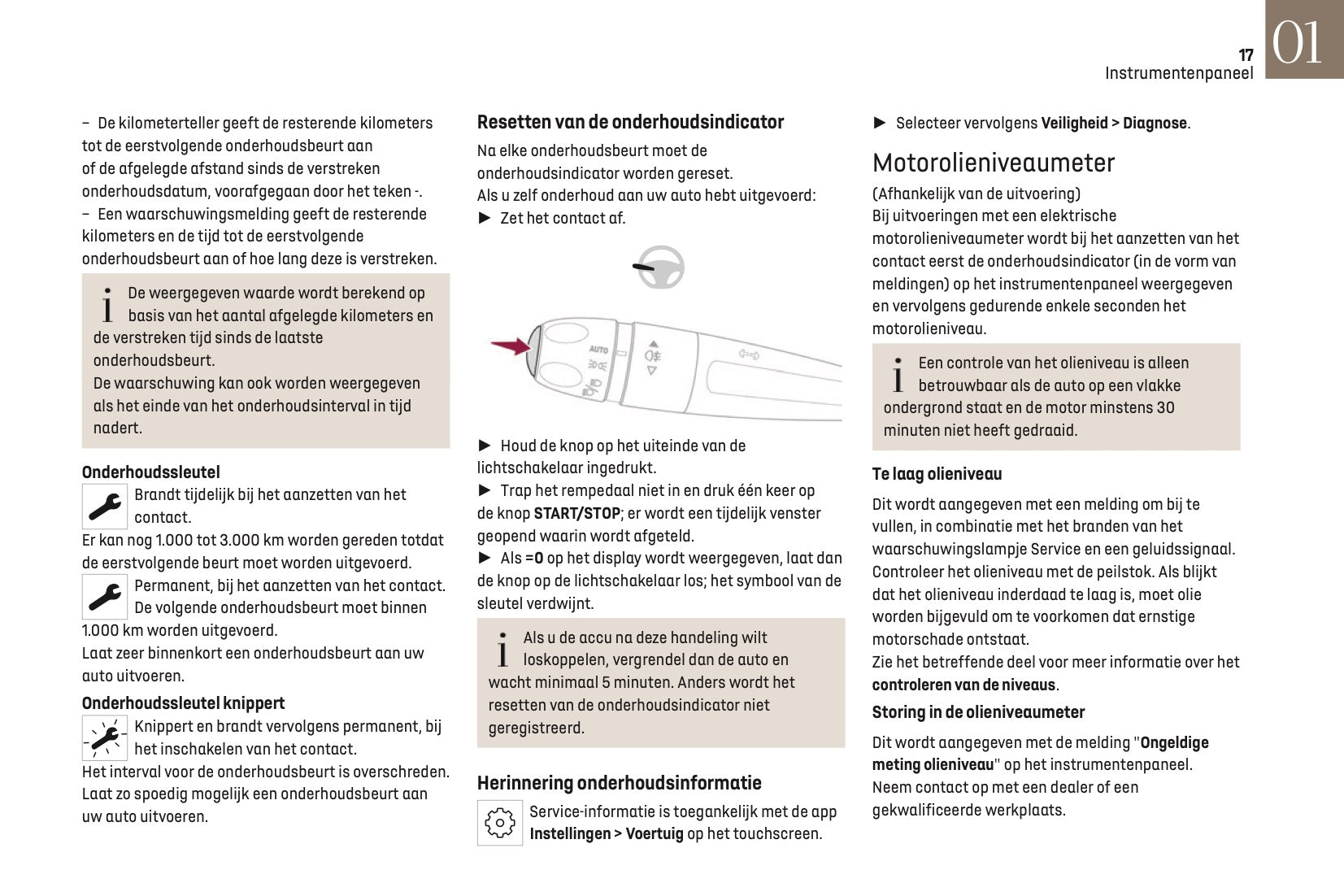 17
Instrumentenpaneel
01

– De kilometerteller geeft de resterende kilometers tot de eerstvolgende onderhoudsbeurt aan of de afgelegde afstand sinds de verstreken onderhoudsdatum, voorafgegaan door het teken -.
– Een waarschuwingsmelding geeft de resterende kilometers en de tijd tot de eerstvolgende onderhoudsbeurt aan of hoe lang deze is verstreken.

De weergegeven waarde wordt berekend op basis van het aantal afgelegde kilometers en de verstreken tijd sinds de laatste onderhoudsbeurt.
De waarschuwing kan ook worden weergegeven als het einde van het onderhoudsinterval in tijd nadert.

Onderhoudssleutel
Brandt tijdelijk bij het aanzetten van het contact.
Er kan nog 1.000 tot 3.000 km worden gereden totdat de eerstvolgende beurt moet worden uitgevoerd.
Permanent, bij het aanzetten van het contact.
De volgende onderhoudsbeurt moet binnen 1.000 km worden uitgevoerd.
Laat zeer binnenkort een onderhoudsbeurt aan uw auto uitvoeren.

Onderhoudssleutel knippert
Knippert en brandt vervolgens permanent, bij het inschakelen van het contact.
Het interval voor de onderhoudsbeurt is overschreden.
Laat zo spoedig mogelijk een onderhoudsbeurt aan uw auto uitvoeren.

Resetten van de onderhoudsindicator
Na elke onderhoudsbeurt moet de onderhoudsindicator worden gereset.
Als u zelf onderhoud aan uw auto hebt uitgevoerd:
► Zet het contact af.

AUTO

► Houd de knop op het uiteinde van de lichtschakelaar ingedrukt.
► Trap het rempedaal niet in en druk één keer op de knop START/STOP; er wordt een tijdelijk venster geopend waarin wordt afgeteld.
► Als =0 op het display wordt weergegeven, laat dan de knop op de lichtschakelaar los; het symbool van de sleutel verdwijnt.

Als u de accu na deze handeling wilt loskoppelen, vergrendel dan de auto en wacht minimaal 5 minuten. Anders wordt het resetten van de onderhoudsindicator niet geregistreerd.

Herinnering onderhoudsinformatie
Service-informatie is toegankelijk met de app Instellingen > Voertuig op het touchscreen.

► Selecteer vervolgens Veiligheid > Diagnose.

Motorolieniveaumeter
(Afhankelijk van de uitvoering)
Bij uitvoeringen met een elektrische motorolieniveaumeter wordt bij het aanzetten van het contact eerst de onderhoudsindicator (in de vorm van meldingen) op het instrumentenpaneel weergegeven en vervolgens gedurende enkele seconden het motorolieniveau.

Een controle van het olieniveau is alleen betrouwbaar als de auto op een vlakke ondergrond staat en de motor minstens 30 minuten niet heeft gedraaid.

Te laag olieniveau
Dit wordt aangegeven met een melding om bij te vullen, in combinatie met het branden van het waarschuwingslampje Service en een geluidssignaal.
Controleer het olieniveau met de peilstok. Als blijkt dat het olieniveau inderdaad te laag is, moet olie worden bijgevuld om te voorkomen dat ernstige motorschade ontstaat.
Zie het betreffende deel voor meer informatie over het controleren van de niveaus.

Storing in de olieniveaumeter
Dit wordt aangegeven met de melding "Ongeldige meting olieniveau" op het instrumentenpaneel.
Neem contact op met een dealer of een gekwalificeerde werkplaats.