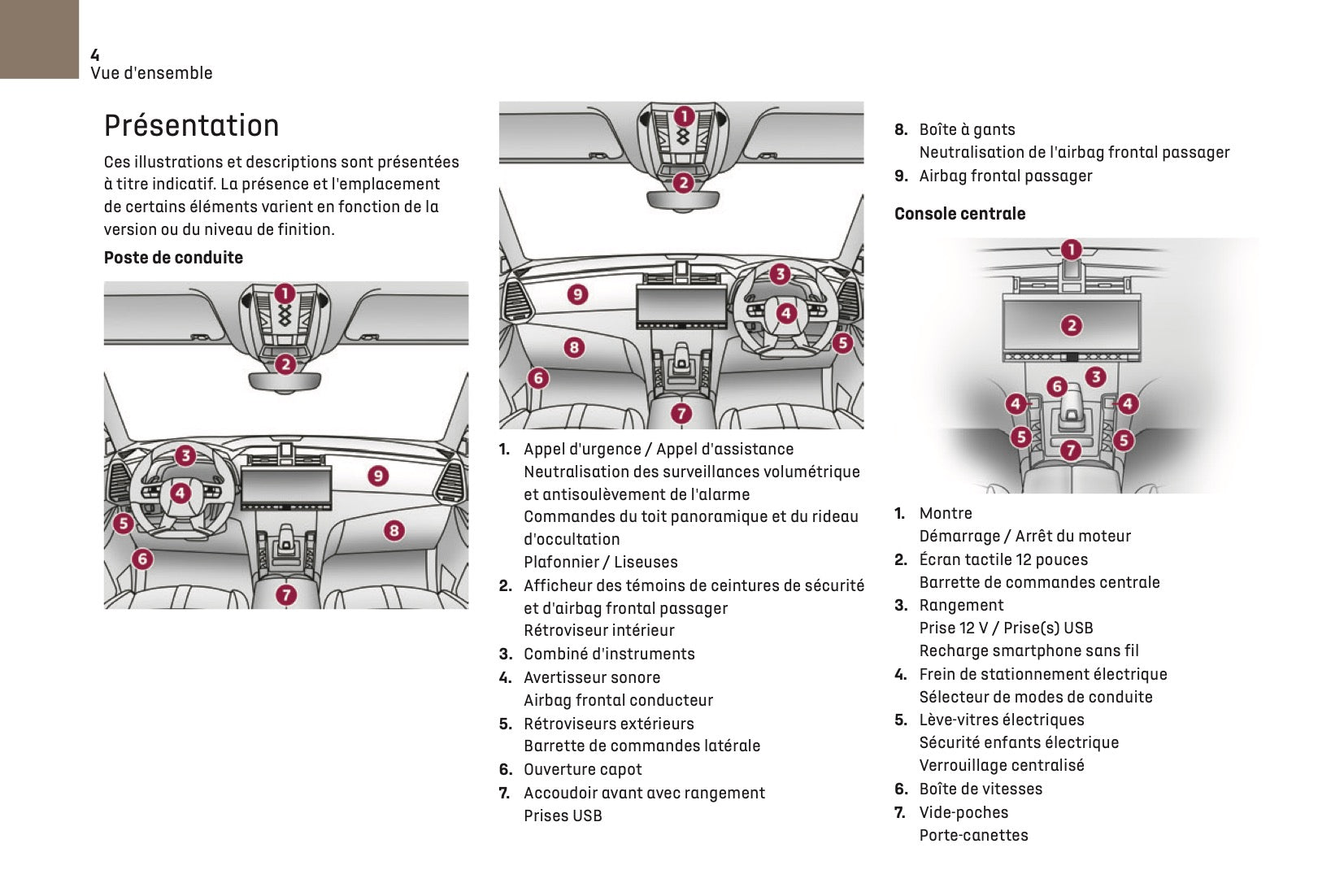 4
Vue d'ensemble

Présentation

Ces illustrations et descriptions sont présentées à titre indicatif. La présence et l'emplacement de certains éléments varient en fonction de la version ou du niveau de finition.

Poste de conduite

1 2 3 4 5 6 7 8 9

1 2 3 4 5 6 7 8 9

1. Appel d'urgence / Appel d'assistance
Neutralisation des surveillances volumétrique et antisoulèvement de l'alarme
Commandes du toit panoramique et du rideau d'occultation
Plafonnier / Liseuses
2. Afficheur des témoins de ceintures de sécurité et d'airbag frontal passager
Rétroviseur intérieur
3. Combiné d'instruments
4. Avertisseur sonore
Airbag frontal conducteur
5. Rétroviseurs extérieurs
Barrette de commandes latérale
6. Ouverture capot
7. Accoudoir avant avec rangement
Prises USB

8. Boîte à gants
Neutralisation de l'airbag frontal passager
9. Airbag frontal passager

Console centrale

1 2 3 4 4 5 5 6 7

1. Montre
Démarrage / Arrêt du moteur
2. Écran tactile 12 pouces
Barrette de commandes centrale
3. Rangement
Prise 12 V / Prise(s) USB
Recharge smartphone sans fil
4. Frein de stationnement électrique
Sélecteur de modes de conduite
5. Lève-vitres électriques
Sécurité enfants électrique
Verrouillage centralisé
6. Boîte de vitesses
7. Vide-poches
Porte-canettes