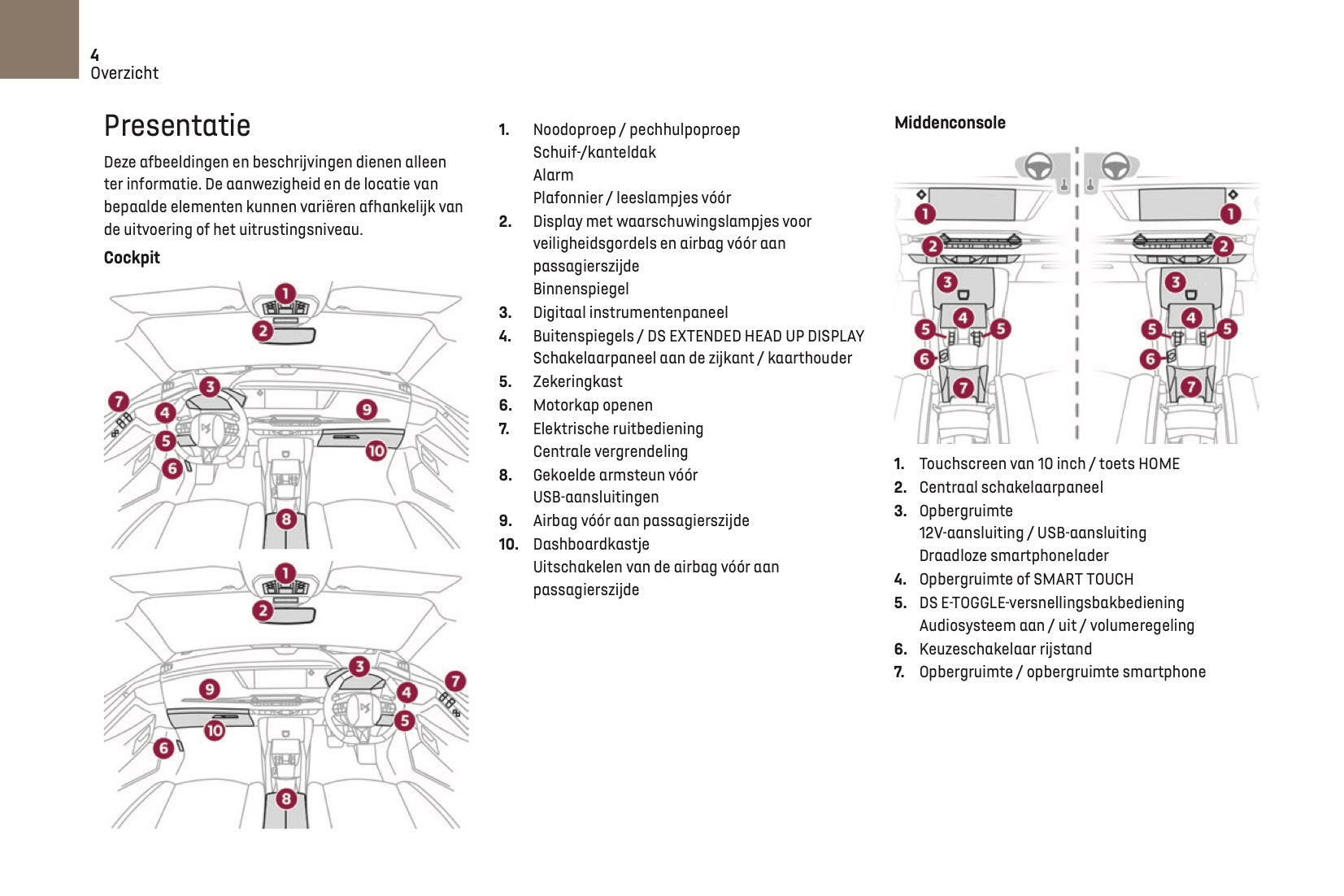 4
Overzicht

Presentatie

Deze afbeeldingen en beschrijvingen dienen alleen ter informatie. De aanwezigheid en de locatie van bepaalde elementen kunnen variëren afhankelijk van de uitvoering of het uitrustingsniveau.

Cockpit

1
2
3
4
5
6
7
8
9
10

1
2
3
4
5
6
7
8
9
10

1. Noodoproep / pechhulpoproep
Schuif-/kanteldak
Alarm
Plafonnier / leeslampjes vóór
2. Display met waarschuwingslampjes voor veiligheidsgordels en airbag vóór aan passagierszijde
Binnenspiegel
3. Digitaal instrumentenpaneel
4. Buitenspiegels / DS EXTENDED HEAD UP DISPLAY
Schakelaarpaneel aan de zijkant / kaarthouder
5. Zekeringkast
6. Motorkap openen
7. Elektrische ruitbediening
Centrale vergrendeling
8. Gekoelde armsteun vóór
USB-aansluitingen
9. Airbag vóór aan passagierszijde
10. Dashboardkastje
Uitschakelen van de airbag vóór aan passagierszijde

Middenconsole

1
2
3
4
5
5
6
7

1
2
3
4
5
5
6
7

1. Touchscreen van 10 inch / toets HOME
2. Centraal schakelaarpaneel
3. Opbergruimte
12V-aansluiting / USB-aansluiting
Draadloze smartphonelader
4. Opbergruimte of SMART TOUCH
5. DS E-TOGGLE-versnellingsbakbediening
Audiosysteem aan / uit / volumeregeling
6. Keuzeschakelaar rijstand
7. Opbergruimte / opbergruimte smartphone