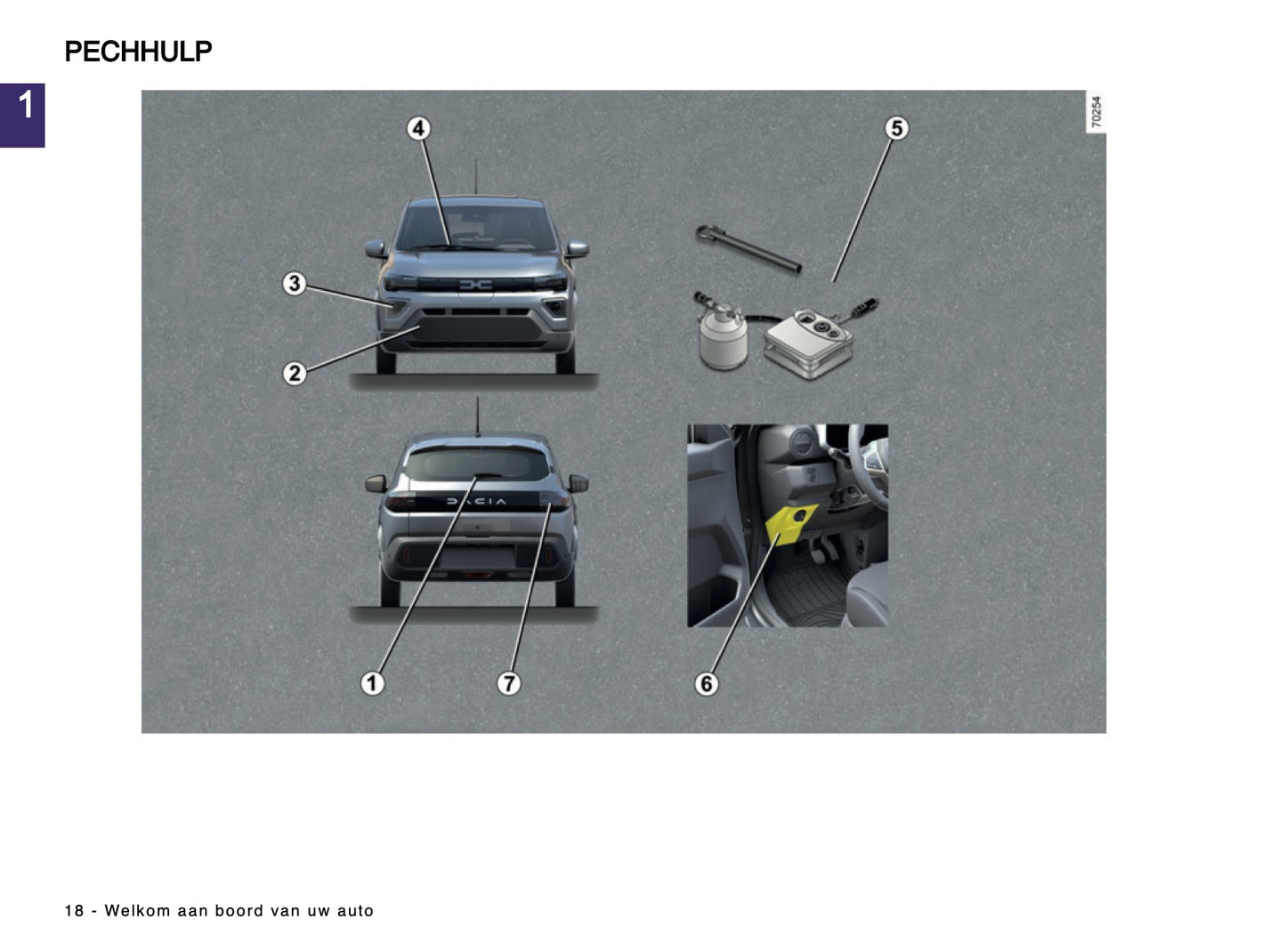 PECHHULP

1

70254

4

5

3

2

DACIA

1

7

6

18 - Welkom aan boord van uw auto