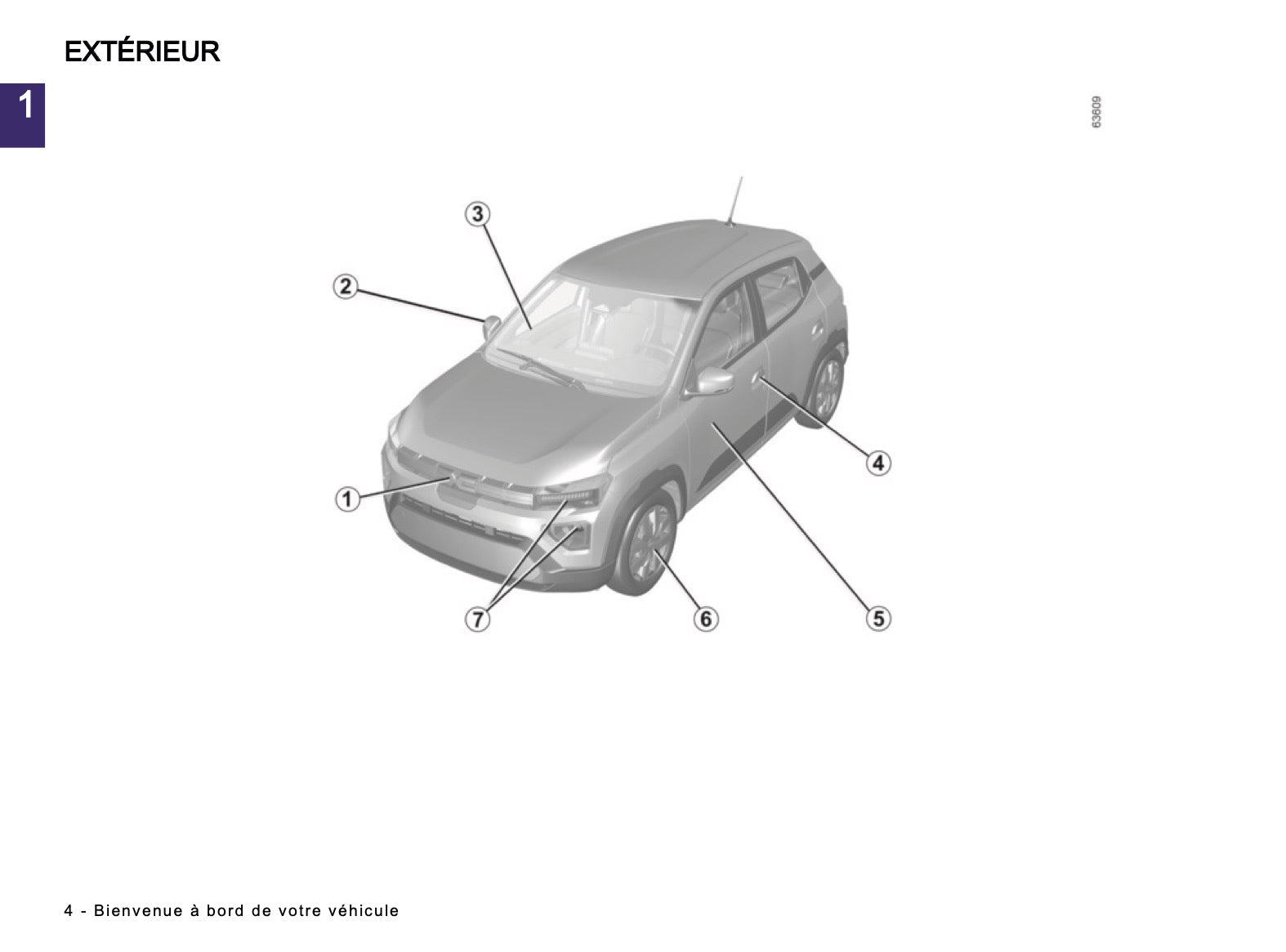 EXTÉRIEUR

1

63609

3
2
1
4
7
6
5

4 - Bienvenue à bord de votre véhicule