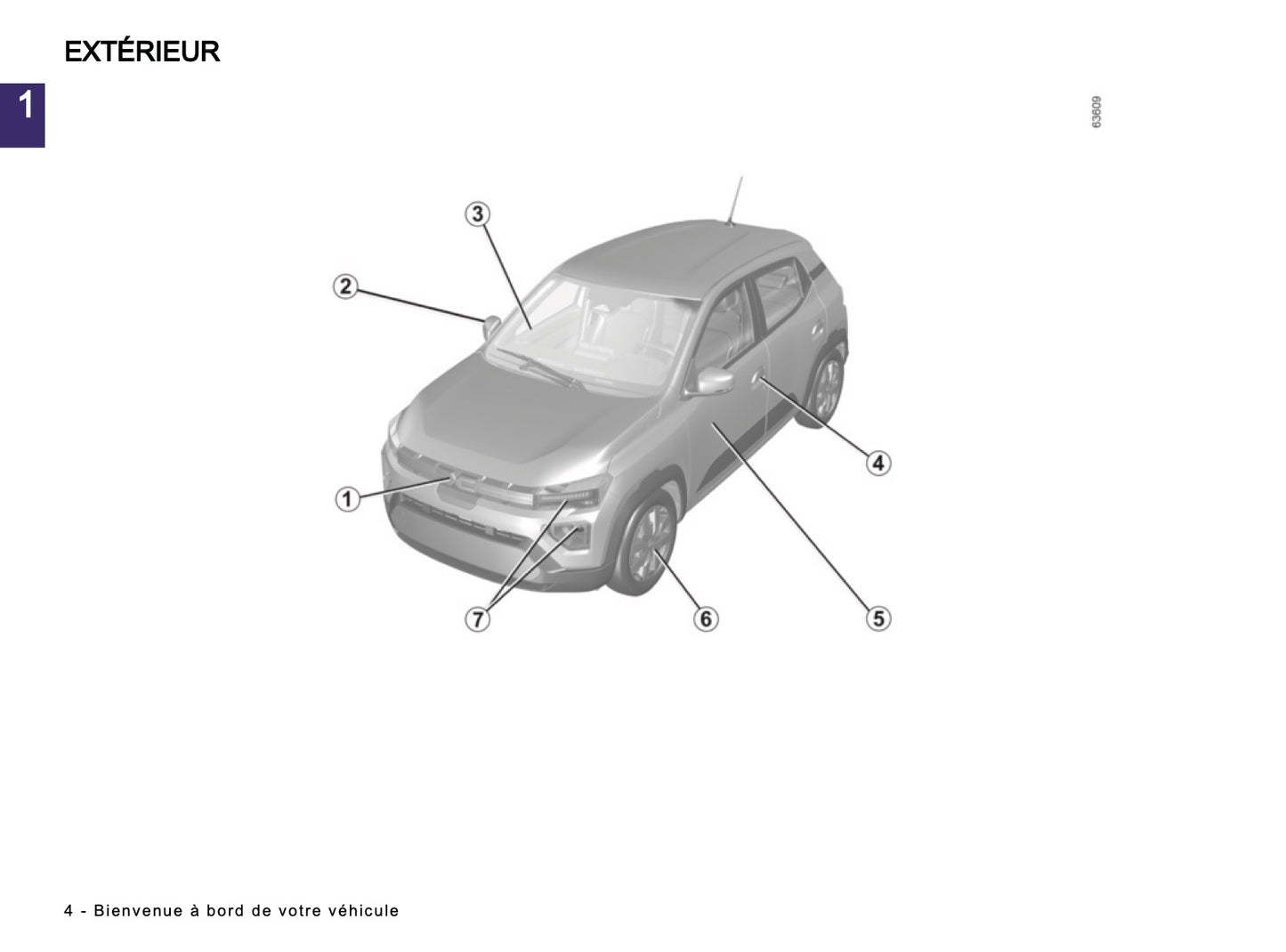 EXTÉRIEUR

1

63609

3
2
4
1
7
6
5

4 - Bienvenue à bord de votre véhicule