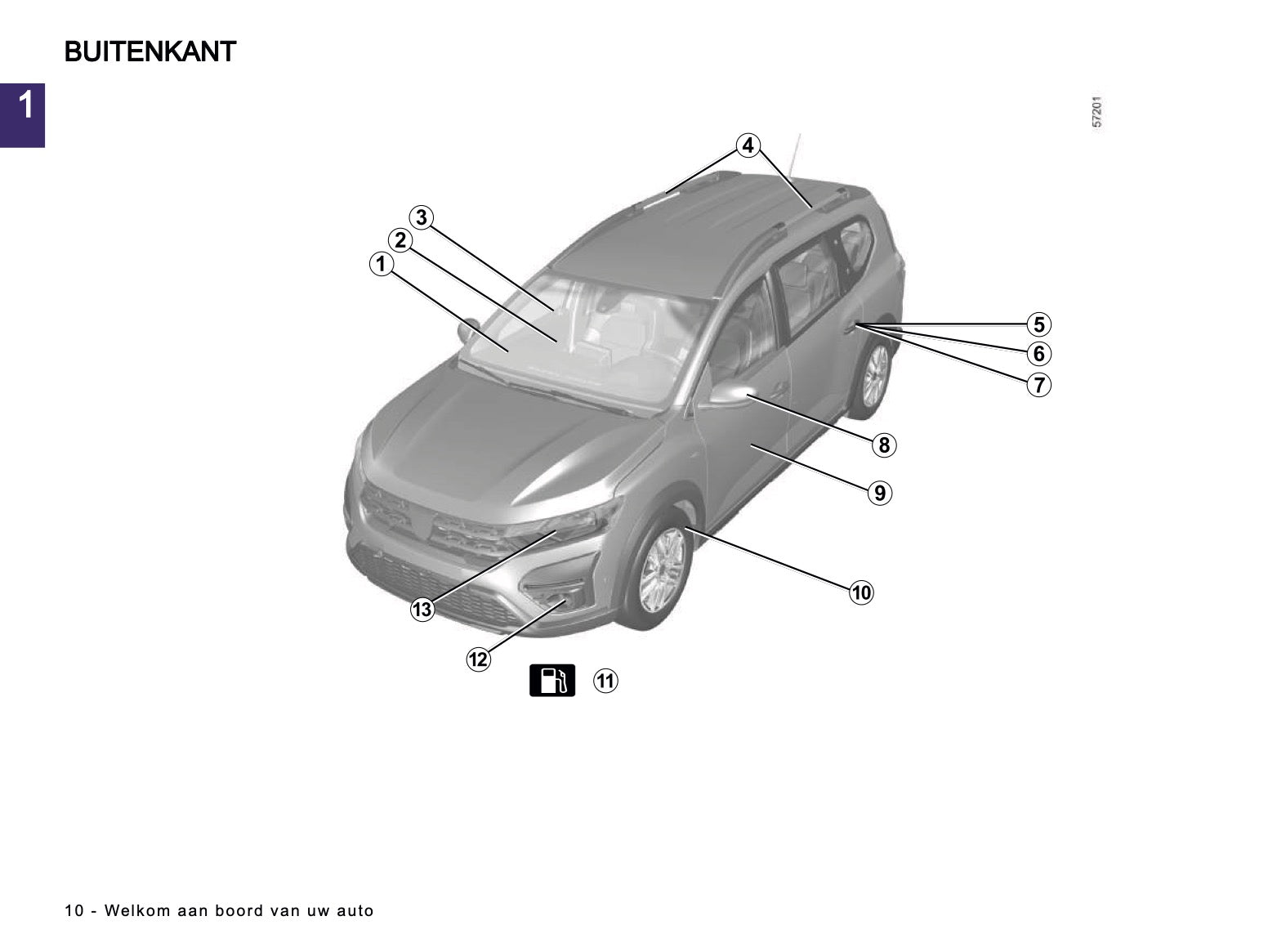 BUITENKANT

1

57201

4

3

2

1

5

6

7

8

9

10

13

12

11

10 - Welkom aan boord van uw auto