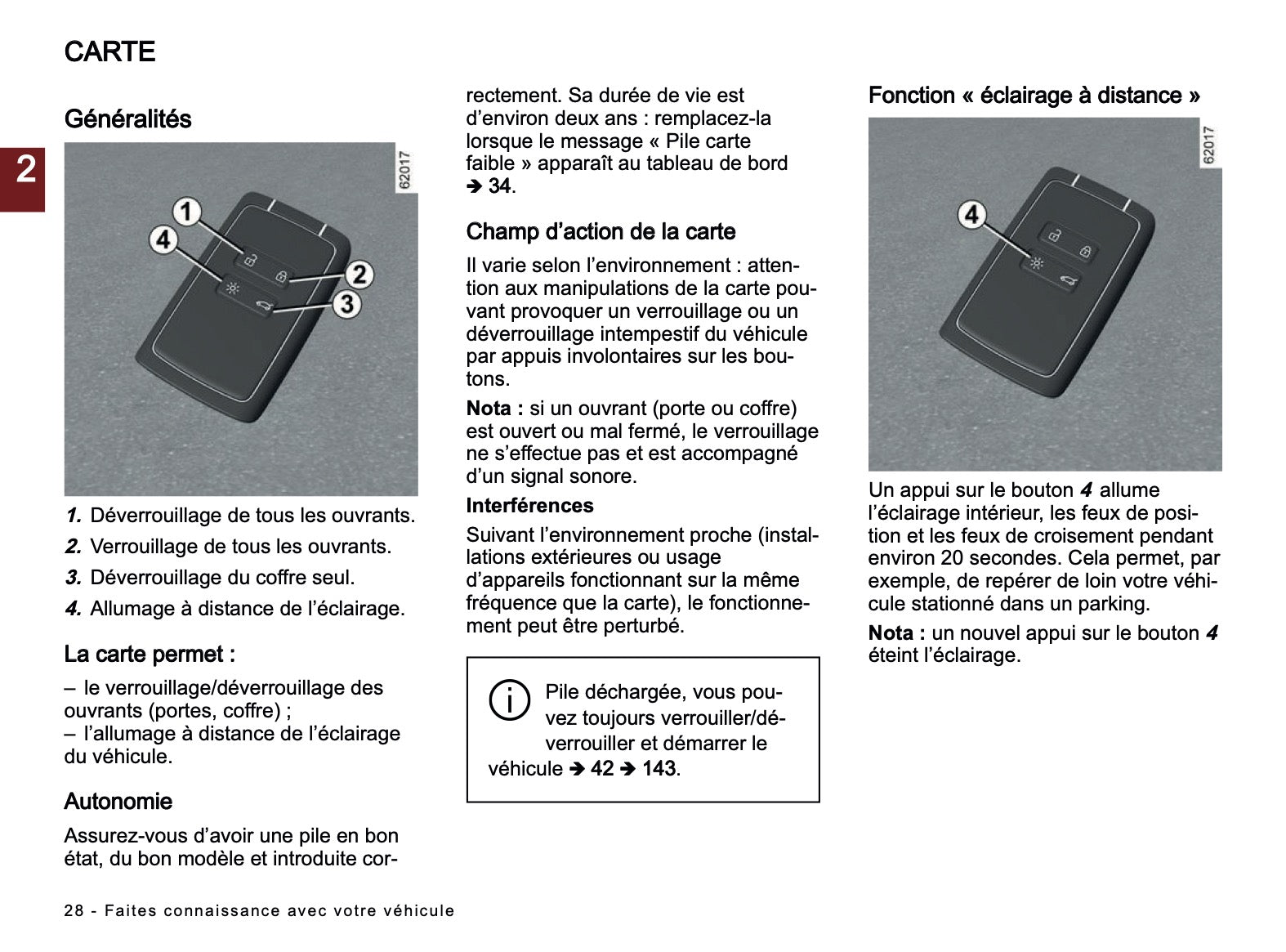 CARTE

2

Généralités

62017

1
4
2
3

1. Déverrouillage de tous les ouvrants.

2. Verrouillage de tous les ouvrants.

3. Déverrouillage du coffre seul.

4. Allumage à distance de l'éclairage.

La carte permet :

– le verrouillage/déverrouillage des ouvrants (portes, coffre) ;
– l'allumage à distance de l'éclairage du véhicule.

Autonomie

Assurez-vous d'avoir une pile en bon état, du bon modèle et introduite correctement. Sa durée de vie est d'environ deux ans : remplacez-la lorsque le message « Pile carte faible » apparaît au tableau de bord ➔ 34.

Champ d'action de la carte

Il varie selon l'environnement : attention aux manipulations de la carte pouvant provoquer un verrouillage ou un déverrouillage intempestif du véhicule par appuis involontaires sur les boutons.

Nota : si un ouvrant (porte ou coffre) est ouvert ou mal fermé, le verrouillage ne s'effectue pas et est accompagné d'un signal sonore.

Interférences

Suivant l'environnement proche (installations extérieures ou usage d'appareils fonctionnant sur la même fréquence que la carte), le fonctionnement peut être perturbé.

Pile déchargée, vous pouvez toujours verrouiller/déverrouiller et démarrer le véhicule ➔ 42 ➔ 143.

Fonction « éclairage à distance »

62017

4

Un appui sur le bouton 4 allume l'éclairage intérieur, les feux de position et les feux de croisement pendant environ 20 secondes. Cela permet, par exemple, de repérer de loin votre véhicule stationné dans un parking.

Nota : un nouvel appui sur le bouton 4 éteint l'éclairage.

28 - Faites connaissance avec votre véhicule