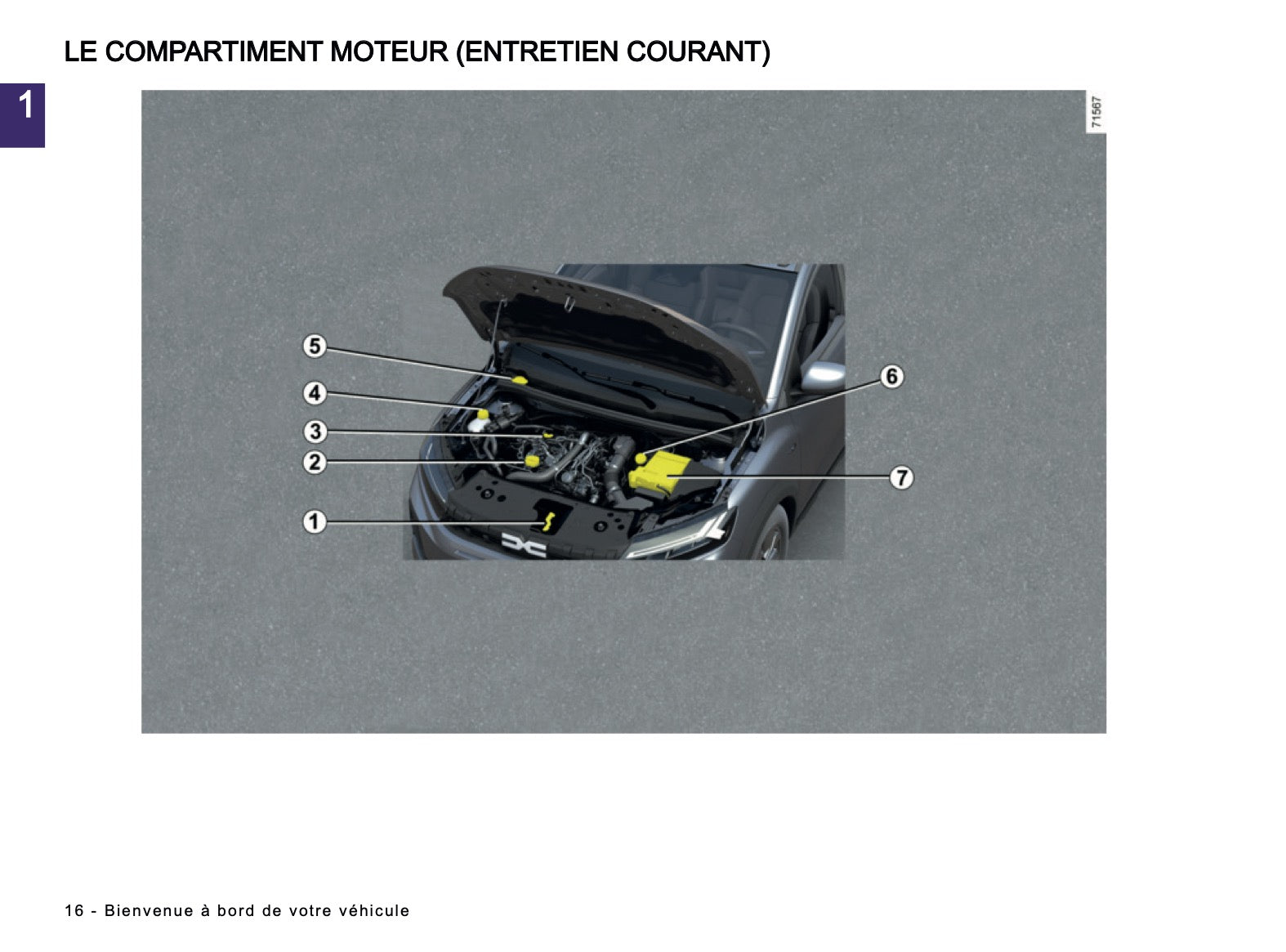 LE COMPARTIMENT MOTEUR (ENTRETIEN COURANT)

1

71567

5
4
3
2
1
6
7

16 - Bienvenue à bord de votre véhicule